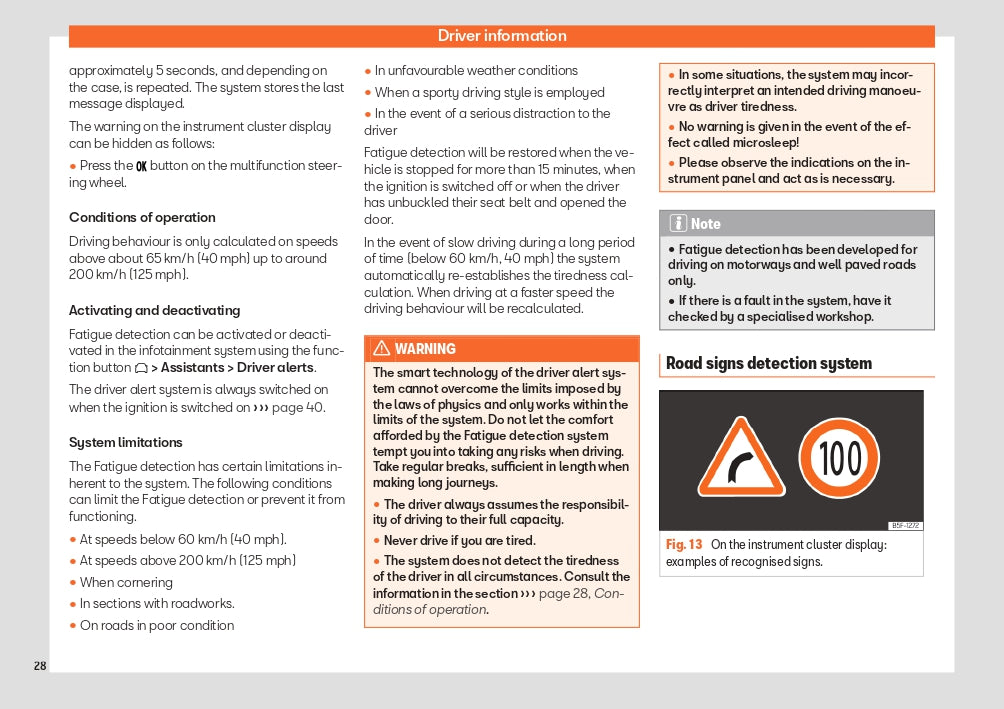 Driver information

approximately 5 seconds, and depending on the case, is repeated. The system stores the last message displayed.

The warning on the instrument cluster display can be hidden as follows:

● Press the OK button on the multifunction steering wheel.

Conditions of operation

Driving behaviour is only calculated on speeds above about 65 km/h (40 mph) up to around 200 km/h (125 mph).

Activating and deactivating

Fatigue detection can be activated or deactivated in the infotainment system using the function button > Assistants > Driver alerts.

The driver alert system is always switched on when the ignition is switched on ››› page 40.

System limitations

The Fatigue detection has certain limitations inherent to the system. The following conditions can limit the Fatigue detection or prevent it from functioning.

● At speeds below 60 km/h (40 mph).

● At speeds above 200 km/h (125 mph)

● When cornering

● In sections with roadworks.

● On roads in poor condition

● In unfavourable weather conditions

● When a sporty driving style is employed

● In the event of a serious distraction to the driver

Fatigue detection will be restored when the vehicle is stopped for more than 15 minutes, when the ignition is switched off or when the driver has unbuckled their seat belt and opened the door.

In the event of slow driving during a long period of time (below 60 km/h, 40 mph) the system automatically re-establishes the tiredness calculation. When driving at a faster speed the driving behaviour will be recalculated.

WARNING

The smart technology of the driver alert system cannot overcome the limits imposed by the laws of physics and only works within the limits of the system. Do not let the comfort afforded by the Fatigue detection system tempt you into taking any risks when driving. Take regular breaks, sufficient in length when making long journeys.

● The driver always assumes the responsibility of driving to their full capacity.

● Never drive if you are tired.

● The system does not detect the tiredness of the driver in all circumstances. Consult the information in the section ››› page 28, Conditions of operation.

● In some situations, the system may incorrectly interpret an intended driving manoeuvre as driver tiredness.

● No warning is given in the event of the effect called microsleep!

● Please observe the indications on the instrument panel and act as is necessary.

Note

● Fatigue detection has been developed for driving on motorways and well paved roads only.

● If there is a fault in the system, have it checked by a specialised workshop.

Road signs detection system

100

B5F-1272

Fig. 13 On the instrument cluster display: examples of recognised signs.

28