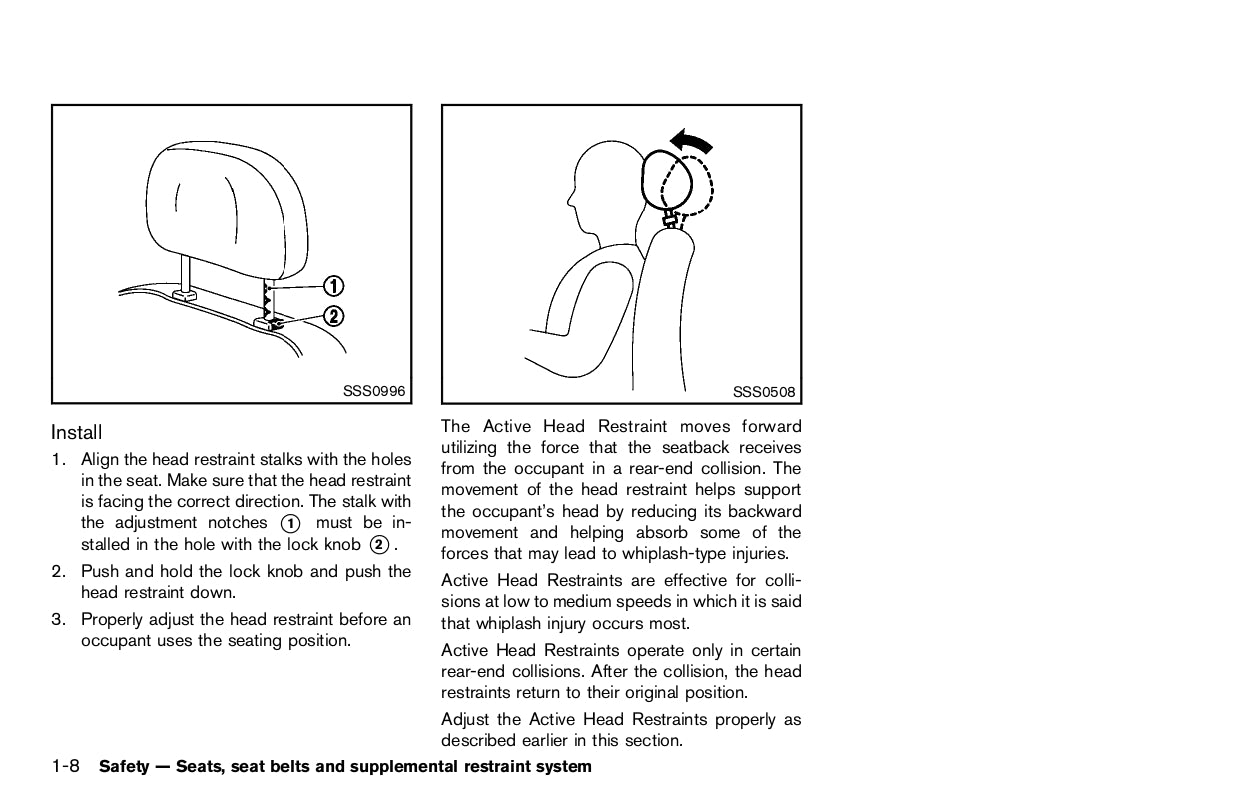 ①
②
SSS0996

Install

1. Align the head restraint stalks with the holes in the seat. Make sure that the head restraint is facing the correct direction. The stalk with the adjustment notches ① must be installed in the hole with the lock knob ②.
2. Push and hold the lock knob and push the head restraint down.
3. Properly adjust the head restraint before an occupant uses the seating position.

SSS0508

The Active Head Restraint moves forward utilizing the force that the seatback receives from the occupant in a rear-end collision. The movement of the head restraint helps support the occupant's head by reducing its backward movement and helping absorb some of the forces that may lead to whiplash-type injuries.

Active Head Restraints are effective for collisions at low to medium speeds in which it is said that whiplash injury occurs most.

Active Head Restraints operate only in certain rear-end collisions. After the collision, the head restraints return to their original position.

Adjust the Active Head Restraints properly as described earlier in this section.

1-8 Safety — Seats, seat belts and supplemental restraint system