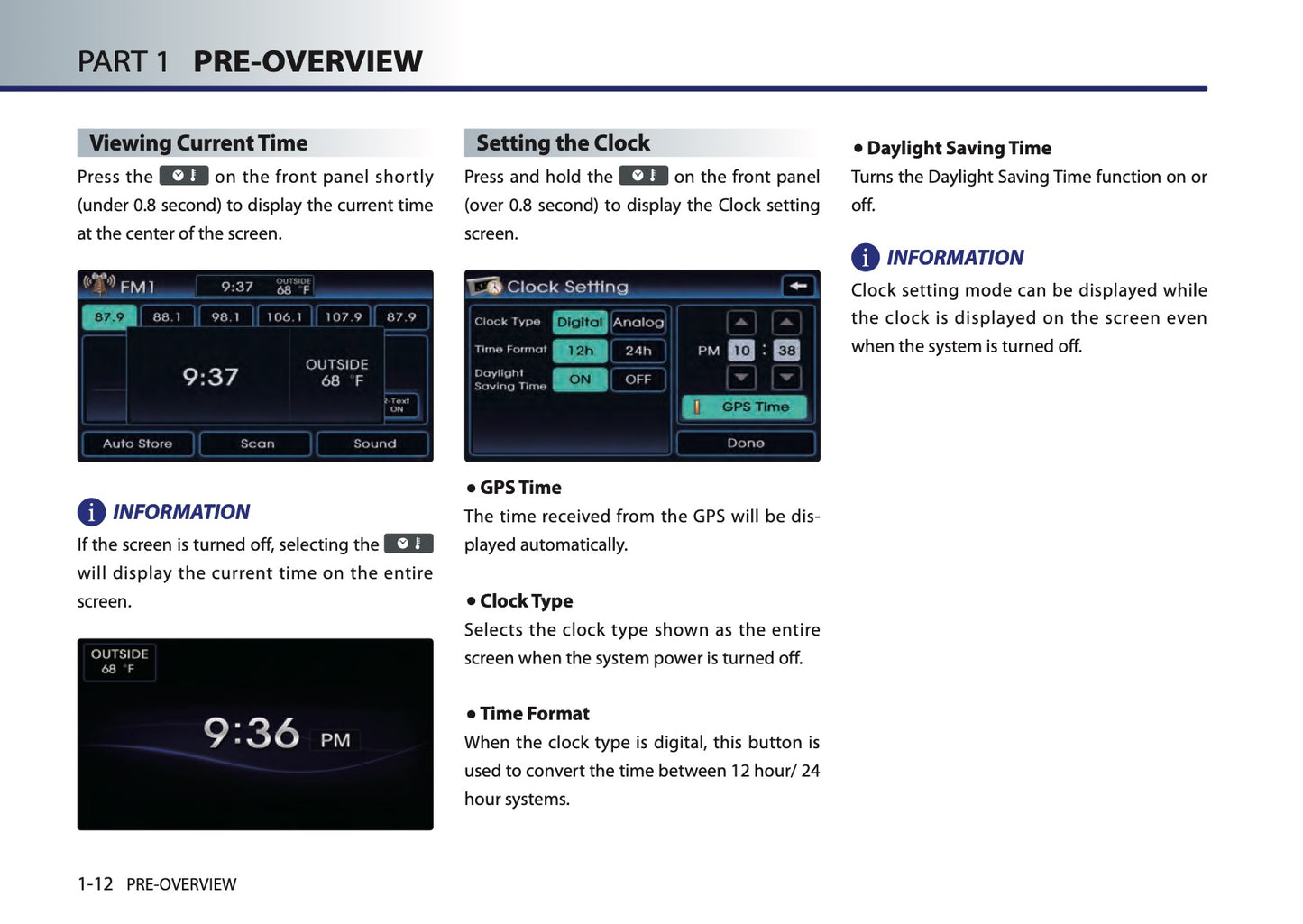 PART 1 PRE-OVERVIEW

Viewing Current Time

Press the on the front panel shortly (under 0.8 second) to display the current time at the center of the screen.

FM1 9:37 OUTSIDE 68 °F
87.9 88.1 98.1 106.1 107.9 87.9
9:37 OUTSIDE 68 °F
R-Text ON
Auto Store Scan Sound

INFORMATION
If the screen is turned off, selecting the will display the current time on the entire screen.

OUTSIDE 68 °F
9:36 PM

Setting the Clock

Press and hold the on the front panel (over 0.8 second) to display the Clock setting screen.

Clock Setting
Clock Type Digital Analog
Time Format 12h 24h
Daylight Saving Time ON OFF
PM 10 : 38
GPS Time
Done

● GPS Time
The time received from the GPS will be displayed automatically.

● Clock Type
Selects the clock type shown as the entire screen when the system power is turned off.

● Time Format
When the clock type is digital, this button is used to convert the time between 12 hour/ 24 hour systems.

● Daylight Saving Time
Turns the Daylight Saving Time function on or off.

INFORMATION
Clock setting mode can be displayed while the clock is displayed on the screen even when the system is turned off.

1-12 PRE-OVERVIEW