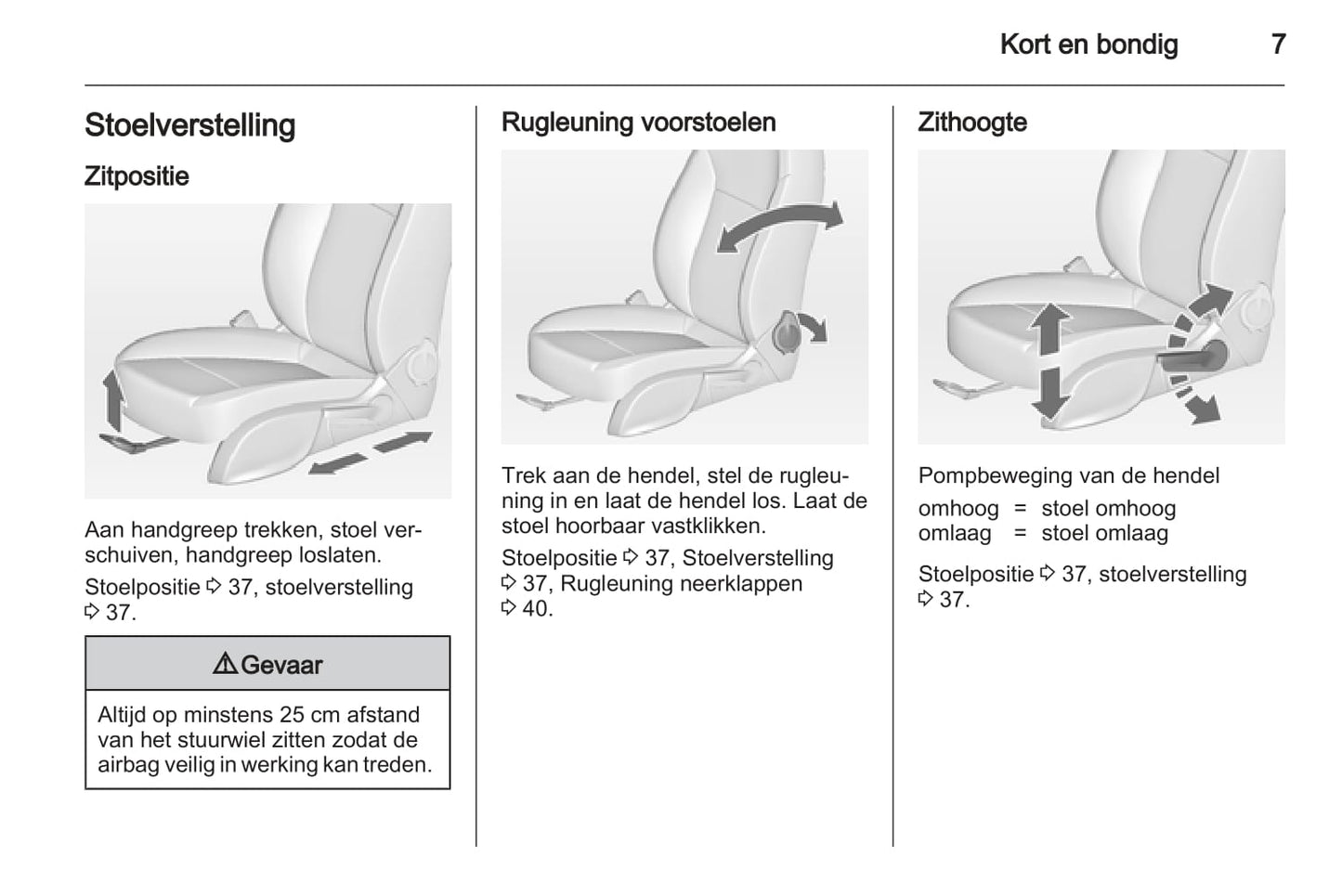 Kort en bondig 7

Stoelverstelling

Zitpositie

Aan handgreep trekken, stoel verschuiven, handgreep loslaten.

Stoelpositie ⇨ 37, stoelverstelling ⇨ 37.

⚠ Gevaar

Altijd op minstens 25 cm afstand van het stuurwiel zitten zodat de airbag veilig in werking kan treden.

Rugleuning voorstoelen

Trek aan de hendel, stel de rugleuning in en laat de hendel los. Laat de stoel hoorbaar vastklikken.

Stoelpositie ⇨ 37, Stoelverstelling ⇨ 37, Rugleuning neerklappen ⇨ 40.

Zithoogte

Pompbeweging van de hendel

omhoog = stoel omhoog
omlaag = stoel omlaag

Stoelpositie ⇨ 37, stoelverstelling ⇨ 37.