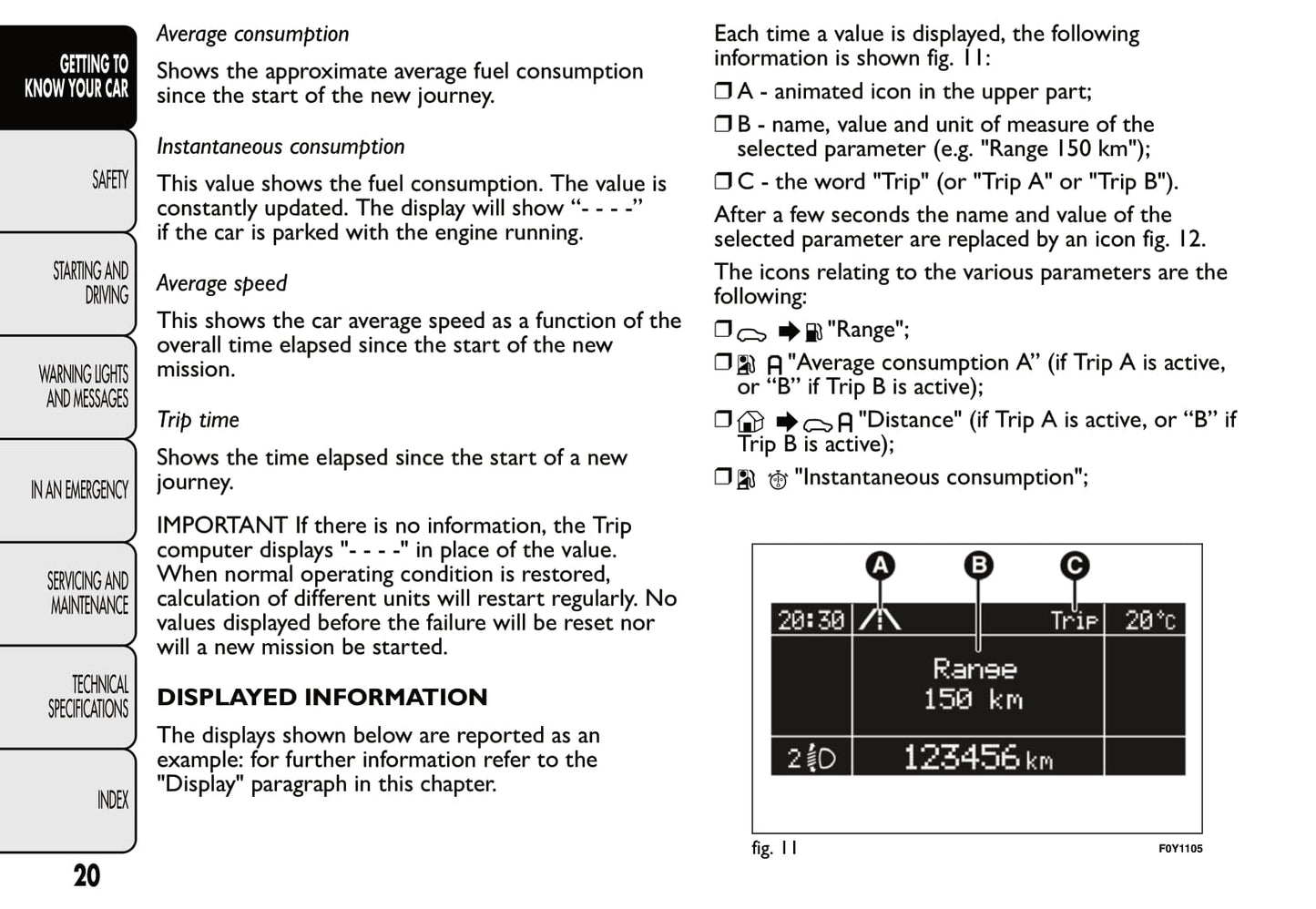 GETTING TO KNOW YOUR CAR

SAFETY

STARTING AND DRIVING

WARNING LIGHTS AND MESSAGES

IN AN EMERGENCY

SERVICING AND MAINTENANCE

TECHNICAL SPECIFICATIONS

INDEX

20

Average consumption

Shows the approximate average fuel consumption since the start of the new journey.

Instantaneous consumption

This value shows the fuel consumption. The value is constantly updated. The display will show “- - - -” if the car is parked with the engine running.

Average speed

This shows the car average speed as a function of the overall time elapsed since the start of the new mission.

Trip time

Shows the time elapsed since the start of a new journey.

IMPORTANT If there is no information, the Trip computer displays "- - - -" in place of the value. When normal operating condition is restored, calculation of different units will restart regularly. No values displayed before the failure will be reset nor will a new mission be started.

DISPLAYED INFORMATION

The displays shown below are reported as an example: for further information refer to the "Display" paragraph in this chapter.

Each time a value is displayed, the following information is shown fig. 11:

❒ A - animated icon in the upper part;

❒ B - name, value and unit of measure of the selected parameter (e.g. "Range 150 km");

❒ C - the word "Trip" (or "Trip A" or "Trip B").

After a few seconds the name and value of the selected parameter are replaced by an icon fig. 12.

The icons relating to the various parameters are the following:

❒ "Range";

❒ A "Average consumption A” (if Trip A is active, or “B” if Trip B is active);

❒ A "Distance" (if Trip A is active, or “B” if Trip B is active);

❒ "Instantaneous consumption";

A B C
20:30 Trip 20°C
Range
150 km
2 123456 km

fig. 11

F0Y1105