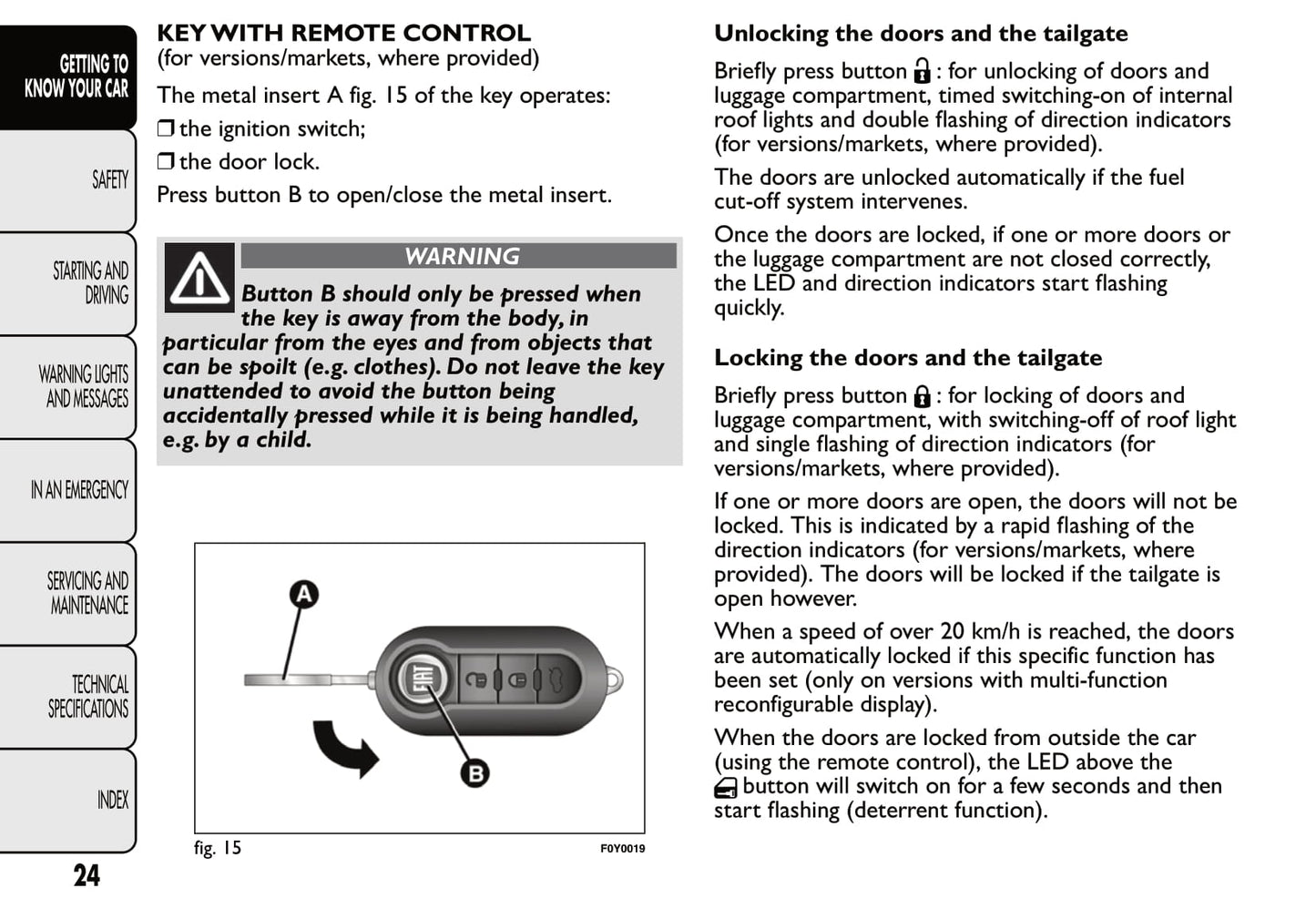 GETTING TO KNOW YOUR CAR

SAFETY

STARTING AND DRIVING

WARNING LIGHTS AND MESSAGES

IN AN EMERGENCY

SERVICING AND MAINTENANCE

TECHNICAL SPECIFICATIONS

INDEX

24

KEY WITH REMOTE CONTROL
(for versions/markets, where provided)

The metal insert A fig. 15 of the key operates:

❒ the ignition switch;

❒ the door lock.

Press button B to open/close the metal insert.

WARNING

Button B should only be pressed when the key is away from the body, in particular from the eyes and from objects that can be spoilt (e.g. clothes). Do not leave the key unattended to avoid the button being accidentally pressed while it is being handled, e.g. by a child.

A

FIAT

B

fig. 15

F0Y0019

Unlocking the doors and the tailgate

Briefly press button : for unlocking of doors and luggage compartment, timed switching-on of internal roof lights and double flashing of direction indicators (for versions/markets, where provided).

The doors are unlocked automatically if the fuel cut-off system intervenes.

Once the doors are locked, if one or more doors or the luggage compartment are not closed correctly, the LED and direction indicators start flashing quickly.

Locking the doors and the tailgate

Briefly press button : for locking of doors and luggage compartment, with switching-off of roof light and single flashing of direction indicators (for versions/markets, where provided).

If one or more doors are open, the doors will not be locked. This is indicated by a rapid flashing of the direction indicators (for versions/markets, where provided). The doors will be locked if the tailgate is open however.

When a speed of over 20 km/h is reached, the doors are automatically locked if this specific function has been set (only on versions with multi-function reconfigurable display).

When the doors are locked from outside the car (using the remote control), the LED above the button will switch on for a few seconds and then start flashing (deterrent function).