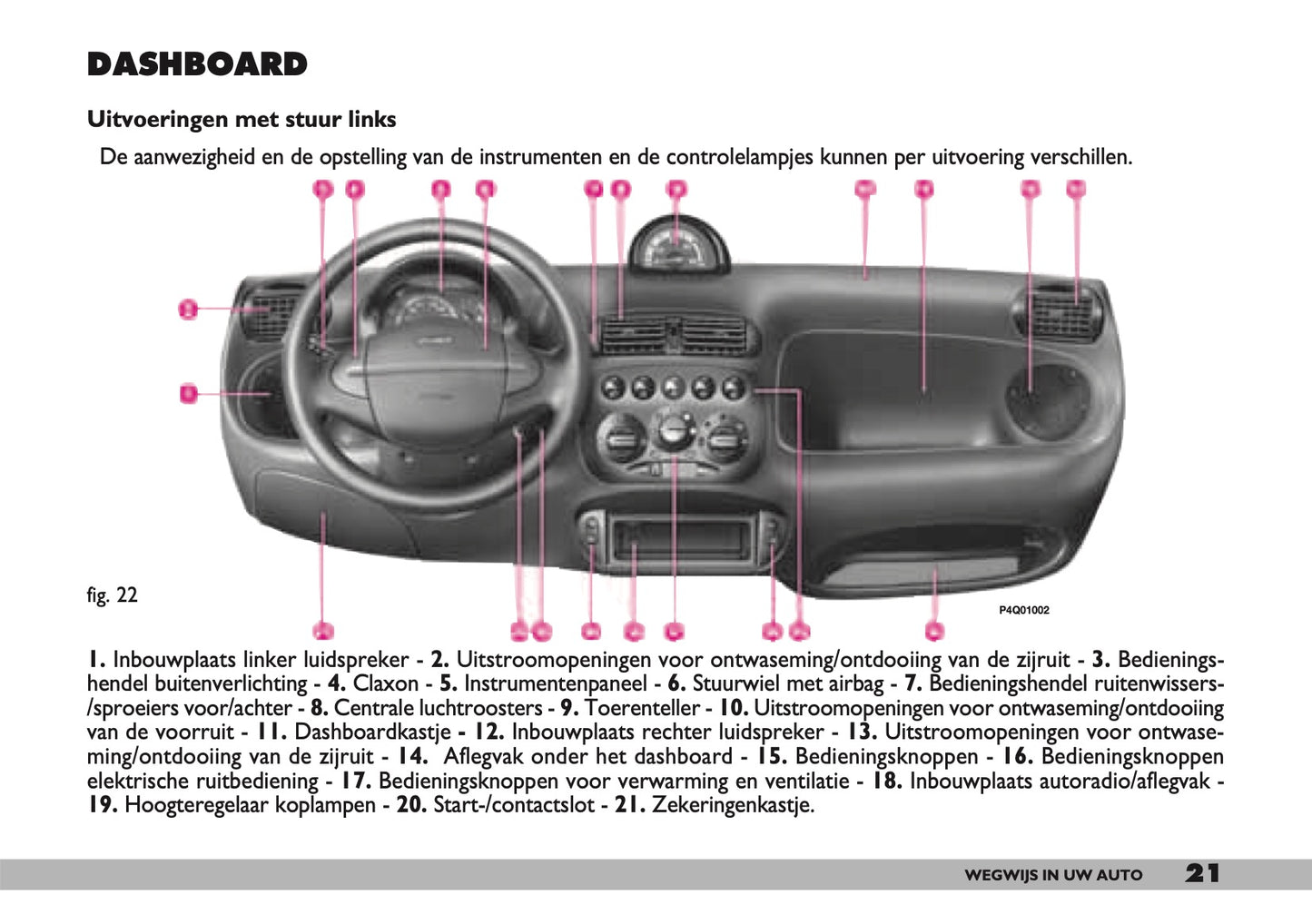 DASHBOARD

Uitvoeringen met stuur links

De aanwezigheid en de opstelling van de instrumenten en de controlelampjes kunnen per uitvoering verschillen.

fig. 22

P4Q01002

1. Inbouwplaats linker luidspreker - 2. Uitstroomopeningen voor ontwaseming/ontdooiing van de zijruit - 3. Bedieningshendel buitenverlichting - 4. Claxon - 5. Instrumentenpaneel - 6. Stuurwiel met airbag - 7. Bedieningshendel ruitenwissers-/sproeiers voor/achter - 8. Centrale luchtroosters - 9. Toerenteller - 10. Uitstroomopeningen voor ontwaseming/ontdooiing van de voorruit - 11. Dashboardkastje - 12. Inbouwplaats rechter luidspreker - 13. Uitstroomopeningen voor ontwaseming/ontdooiing van de zijruit - 14. Aflegvak onder het dashboard - 15. Bedieningsknoppen - 16. Bedieningsknoppen elektrische ruitbediening - 17. Bedieningsknoppen voor verwarming en ventilatie - 18. Inbouwplaats autoradio/aflegvak - 19. Hoogteregelaar koplampen - 20. Start-/contactslot - 21. Zekeringenkastje.

WEGWIJS IN UW AUTO 21