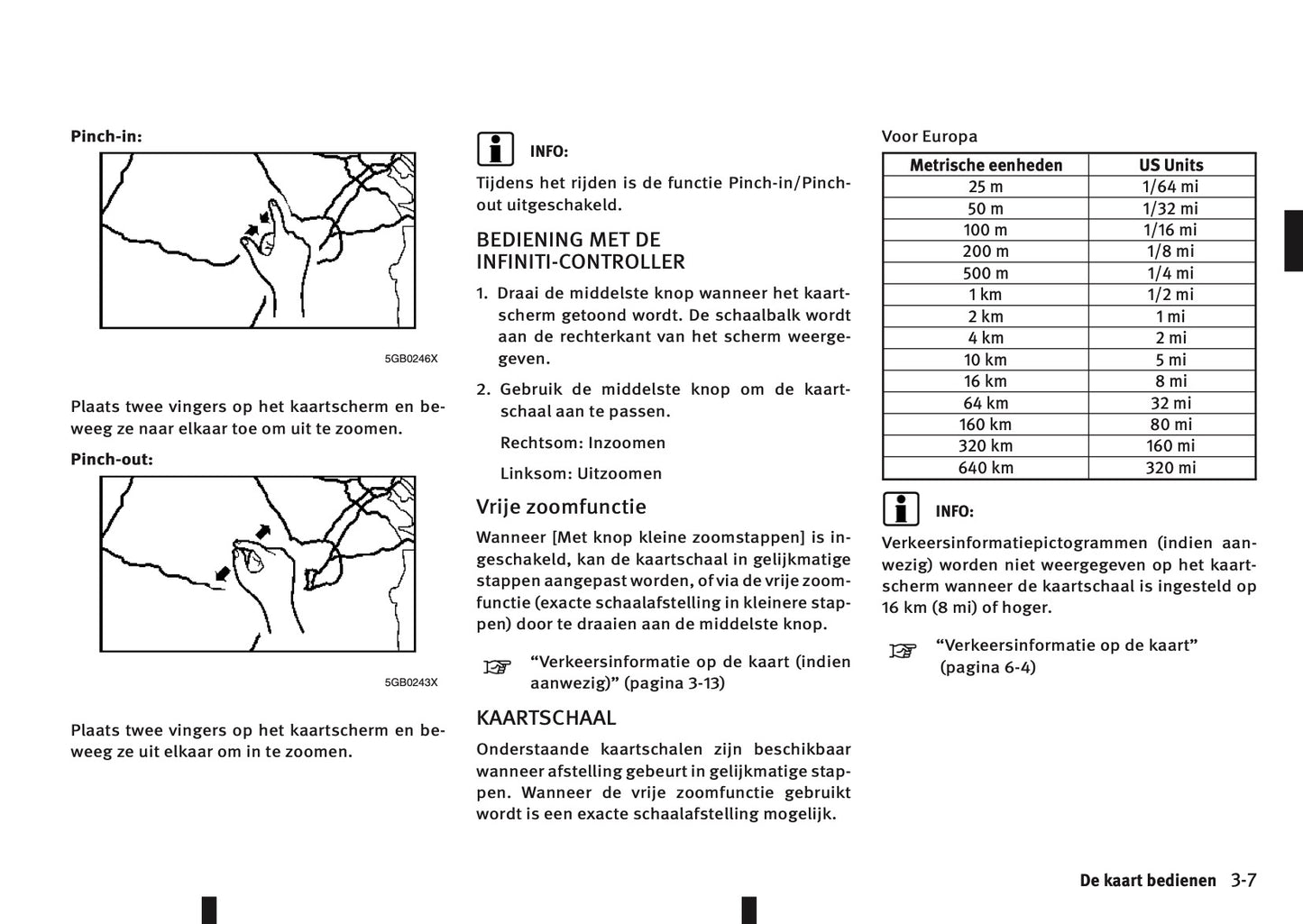 Pinch-in:

5GB0246X

Plaats twee vingers op het kaartscherm en beweeg ze naar elkaar toe om uit te zoomen.

Pinch-out:

5GB0243X

Plaats twee vingers op het kaartscherm en beweeg ze uit elkaar om in te zoomen.

INFO:

Tijdens het rijden is de functie Pinch-in/Pinch-out uitgeschakeld.

BEDIENING MET DE INFINITI-CONTROLLER

1. Draai de middelste knop wanneer het kaartscherm getoond wordt. De schaalbalk wordt aan de rechterkant van het scherm weergegeven.

2. Gebruik de middelste knop om de kaartschaal aan te passen.

Rechtsom: Inzoomen

Linksom: Uitzoomen

Vrije zoomfunctie

Wanneer [Met knop kleine zoomstappen] is ingeschakeld, kan de kaartschaal in gelijkmatige stappen aangepast worden, of via de vrije zoomfunctie (exacte schaalafstelling in kleinere stappen) door te draaien aan de middelste knop.

“Verkeersinformatie op de kaart (indien aanwezig)” (pagina 3-13)

KAARTSCHAAL

Onderstaande kaartschalen zijn beschikbaar wanneer afstelling gebeurt in gelijkmatige stappen. Wanneer de vrije zoomfunctie gebruikt wordt is een exacte schaalafstelling mogelijk.

Voor Europa

| Metrische eenheden | US Units |
|---|---|
| 25 m | 1/64 mi |
| 50 m | 1/32 mi |
| 100 m | 1/16 mi |
| 200 m | 1/8 mi |
| 500 m | 1/4 mi |
| 1 km | 1/2 mi |
| 2 km | 1 mi |
| 4 km | 2 mi |
| 10 km | 5 mi |
| 16 km | 8 mi |
| 64 km | 32 mi |
| 160 km | 80 mi |
| 320 km | 160 mi |
| 640 km | 320 mi |

INFO:

Verkeersinformatiepictogrammen (indien aanwezig) worden niet weergegeven op het kaartscherm wanneer de kaartschaal is ingesteld op 16 km (8 mi) of hoger.

“Verkeersinformatie op de kaart” (pagina 6-4)

De kaart bedienen 3-7