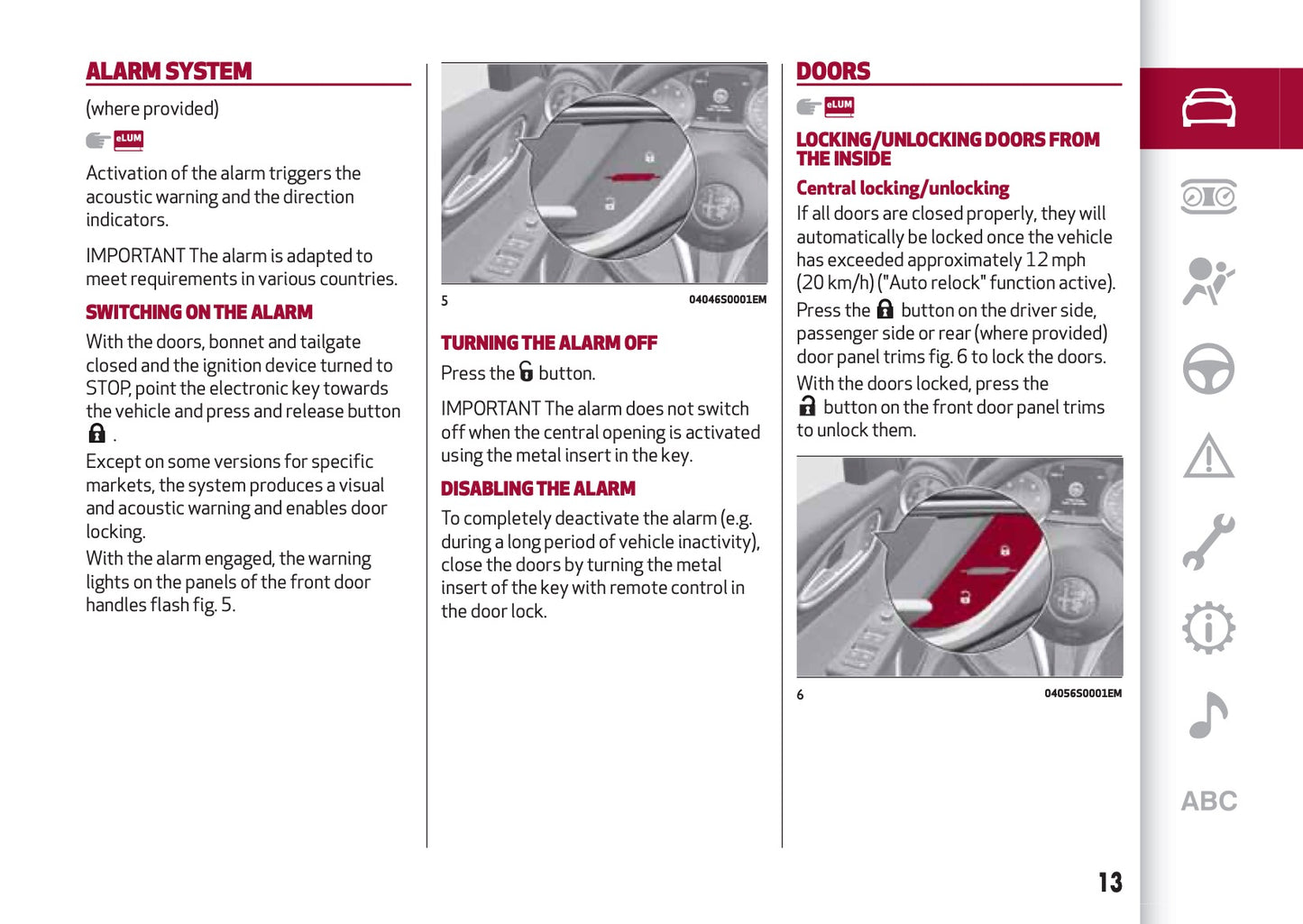 ALARM SYSTEM

(where provided)

eLUM

Activation of the alarm triggers the acoustic warning and the direction indicators.

IMPORTANT The alarm is adapted to meet requirements in various countries.

SWITCHING ON THE ALARM

With the doors, bonnet and tailgate closed and the ignition device turned to STOP, point the electronic key towards the vehicle and press and release button .

Except on some versions for specific markets, the system produces a visual and acoustic warning and enables door locking.

With the alarm engaged, the warning lights on the panels of the front door handles flash fig. 5.

5 04046S0001EM

TURNING THE ALARM OFF

Press the button.

IMPORTANT The alarm does not switch off when the central opening is activated using the metal insert in the key.

DISABLING THE ALARM

To completely deactivate the alarm (e.g. during a long period of vehicle inactivity), close the doors by turning the metal insert of the key with remote control in the door lock.

DOORS

eLUM

LOCKING/UNLOCKING DOORS FROM THE INSIDE

Central locking/unlocking

If all doors are closed properly, they will automatically be locked once the vehicle has exceeded approximately 12 mph (20 km/h) ("Auto relock" function active).

Press the button on the driver side, passenger side or rear (where provided) door panel trims fig. 6 to lock the doors.

With the doors locked, press the button on the front door panel trims to unlock them.

6 04056S0001EM

ABC

13