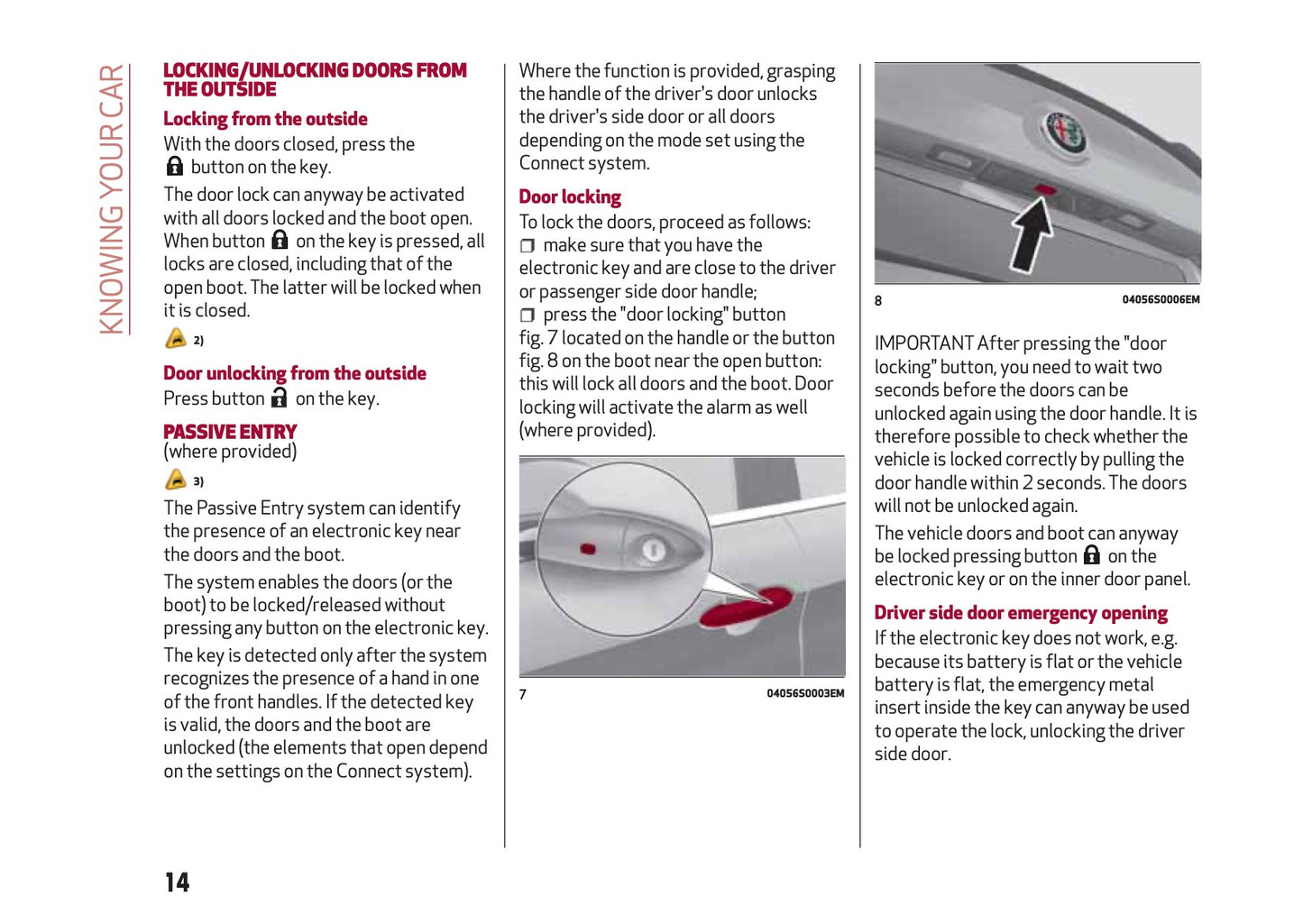 KNOWING YOUR CAR

LOCKING/UNLOCKING DOORS FROM THE OUTSIDE

Locking from the outside

With the doors closed, press the button on the key.

The door lock can anyway be activated with all doors locked and the boot open. When button on the key is pressed, all locks are closed, including that of the open boot. The latter will be locked when it is closed.

2)

Door unlocking from the outside

Press button on the key.

PASSIVE ENTRY

(where provided)

3)

The Passive Entry system can identify the presence of an electronic key near the doors and the boot.

The system enables the doors (or the boot) to be locked/released without pressing any button on the electronic key.

The key is detected only after the system recognizes the presence of a hand in one of the front handles. If the detected key is valid, the doors and the boot are unlocked (the elements that open depend on the settings on the Connect system).

Where the function is provided, grasping the handle of the driver's door unlocks the driver's side door or all doors depending on the mode set using the Connect system.

Door locking

To lock the doors, proceed as follows:

❒ make sure that you have the electronic key and are close to the driver or passenger side door handle;

❒ press the "door locking" button fig. 7 located on the handle or the button fig. 8 on the boot near the open button: this will lock all doors and the boot. Door locking will activate the alarm as well (where provided).

7 04056S0003EM

8 04056S0006EM

IMPORTANT After pressing the "door locking" button, you need to wait two seconds before the doors can be unlocked again using the door handle. It is therefore possible to check whether the vehicle is locked correctly by pulling the door handle within 2 seconds. The doors will not be unlocked again.

The vehicle doors and boot can anyway be locked pressing button on the electronic key or on the inner door panel.

Driver side door emergency opening

If the electronic key does not work, e.g. because its battery is flat or the vehicle battery is flat, the emergency metal insert inside the key can anyway be used to operate the lock, unlocking the driver side door.

14