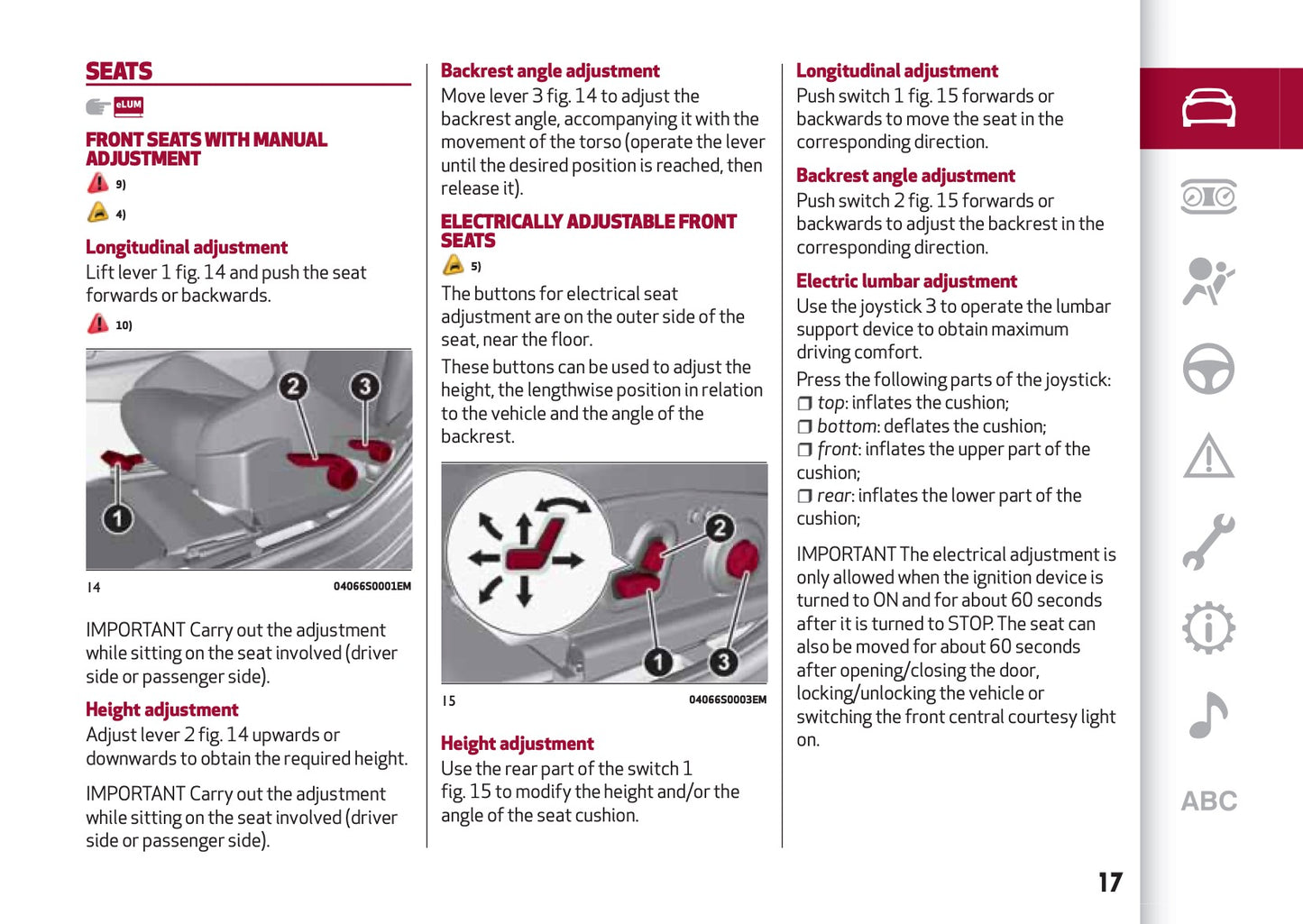 SEATS

eLUM

FRONT SEATS WITH MANUAL ADJUSTMENT

9)

4)

Longitudinal adjustment

Lift lever 1 fig. 14 and push the seat forwards or backwards.

10)

2 3 1

14 04066S0001EM

IMPORTANT Carry out the adjustment while sitting on the seat involved (driver side or passenger side).

Height adjustment

Adjust lever 2 fig. 14 upwards or downwards to obtain the required height.

IMPORTANT Carry out the adjustment while sitting on the seat involved (driver side or passenger side).

Backrest angle adjustment

Move lever 3 fig. 14 to adjust the backrest angle, accompanying it with the movement of the torso (operate the lever until the desired position is reached, then release it).

ELECTRICALLY ADJUSTABLE FRONT SEATS

5)

The buttons for electrical seat adjustment are on the outer side of the seat, near the floor.

These buttons can be used to adjust the height, the lengthwise position in relation to the vehicle and the angle of the backrest.

2 1 3

15 04066S0003EM

Height adjustment

Use the rear part of the switch 1 fig. 15 to modify the height and/or the angle of the seat cushion.

Longitudinal adjustment

Push switch 1 fig. 15 forwards or backwards to move the seat in the corresponding direction.

Backrest angle adjustment

Push switch 2 fig. 15 forwards or backwards to adjust the backrest in the corresponding direction.

Electric lumbar adjustment

Use the joystick 3 to operate the lumbar support device to obtain maximum driving comfort.

Press the following parts of the joystick:
❒ top: inflates the cushion;
❒ bottom: deflates the cushion;
❒ front: inflates the upper part of the cushion;
❒ rear: inflates the lower part of the cushion;

IMPORTANT The electrical adjustment is only allowed when the ignition device is turned to ON and for about 60 seconds after it is turned to STOP. The seat can also be moved for about 60 seconds after opening/closing the door, locking/unlocking the vehicle or switching the front central courtesy light on.

ABC

17