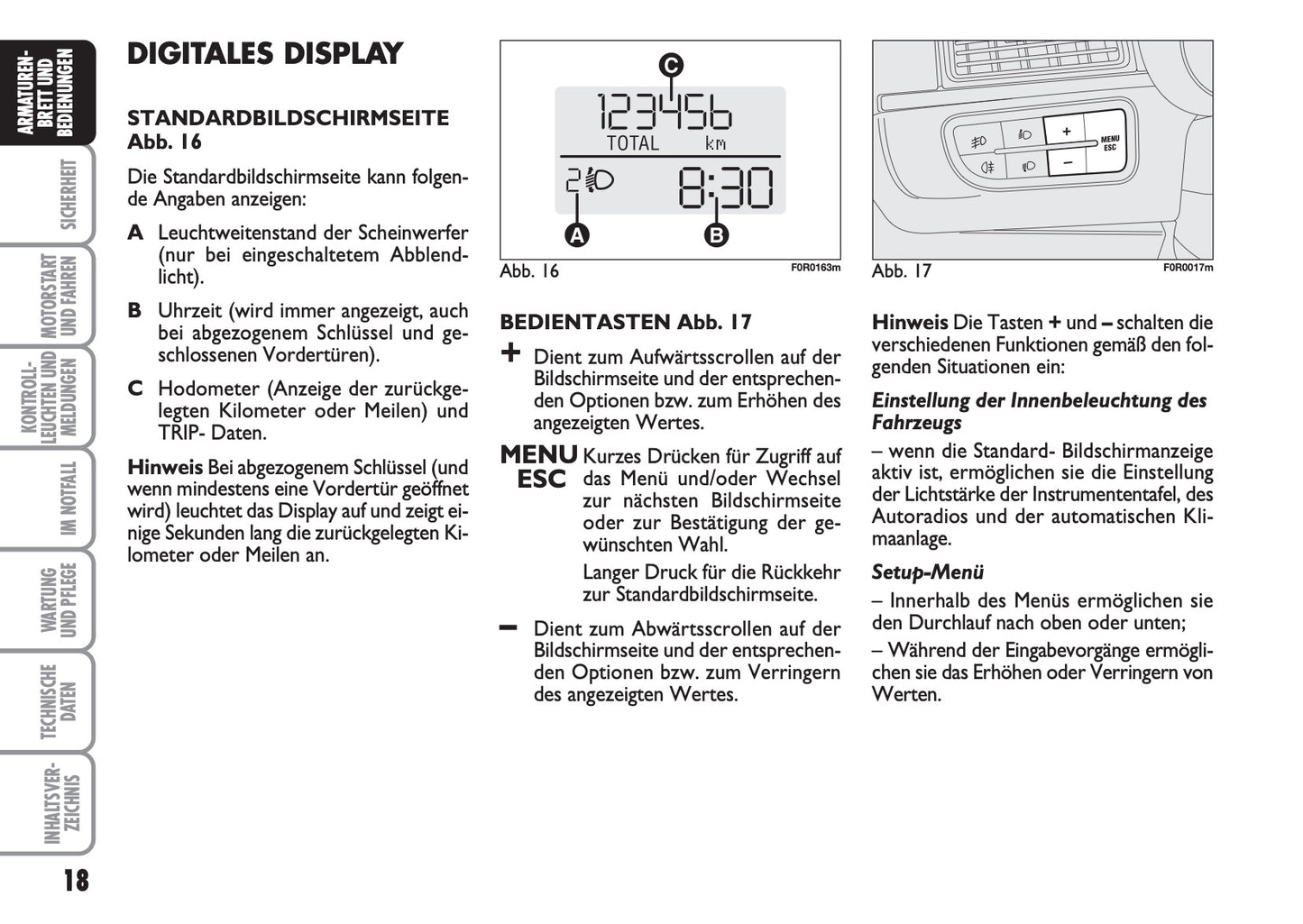 ARMATUREN-BRETT UND BEDIENUNGEN

SICHERHEIT

MOTORSTART UND FAHREN

KONTROLL-LEUCHTEN UND MELDUNGEN

IM NOTFALL

WARTUNG UND PFLEGE

TECHNISCHE DATEN

INHALTSVER-ZEICHNIS

18

DIGITALES DISPLAY

STANDARDBILDSCHIRMSEITE Abb. 16

Die Standardbildschirmseite kann folgende Angaben anzeigen:

A Leuchtweitenstand der Scheinwerfer (nur bei eingeschaltetem Abblendlicht).

B Uhrzeit (wird immer angezeigt, auch bei abgezogenem Schlüssel und geschlossenen Vordertüren).

C Hodometer (Anzeige der zurückgelegten Kilometer oder Meilen) und TRIP- Daten.

Hinweis Bei abgezogenem Schlüssel (und wenn mindestens eine Vordertür geöffnet wird) leuchtet das Display auf und zeigt einige Sekunden lang die zurückgelegten Kilometer oder Meilen an.

C
123456
TOTAL km
2
8:30
A B

Abb. 16 F0R0163m

BEDIENTASTEN Abb. 17

+ Dient zum Aufwärtsscrollen auf der Bildschirmseite und der entsprechenden Optionen bzw. zum Erhöhen des angezeigten Wertes.

MENU ESC Kurzes Drücken für Zugriff auf das Menü und/oder Wechsel zur nächsten Bildschirmseite oder zur Bestätigung der gewünschten Wahl.

Langer Druck für die Rückkehr zur Standardbildschirmseite.

– Dient zum Abwärtsscrollen auf der Bildschirmseite und der entsprechenden Optionen bzw. zum Verringern des angezeigten Wertes.

+
–
MENU ESC

Abb. 17 F0R0017m

Hinweis Die Tasten + und – schalten die verschiedenen Funktionen gemäß den folgenden Situationen ein:

Einstellung der Innenbeleuchtung des Fahrzeugs

– wenn die Standard- Bildschirmanzeige aktiv ist, ermöglichen sie die Einstellung der Lichtstärke der Instrumententafel, des Autoradios und der automatischen Klimaanlage.

Setup-Menü

– Innerhalb des Menüs ermöglichen sie den Durchlauf nach oben oder unten;

– Während der Eingabevorgänge ermöglichen sie das Erhöhen oder Verringern von Werten.