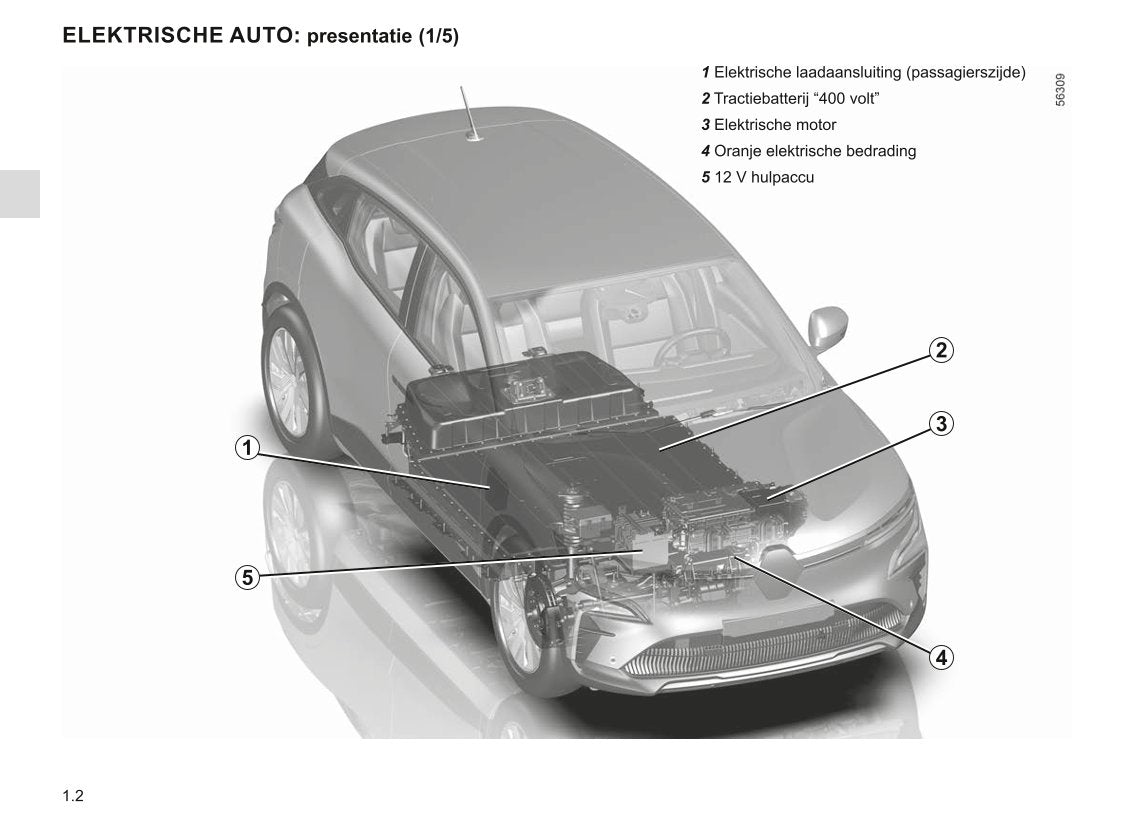 ELEKTRISCHE AUTO: presentatie (1/5)

1 Elektrische laadaansluiting (passagierszijde)
2 Tractiebatterij “400 volt”
3 Elektrische motor
4 Oranje elektrische bedrading
5 12 V hulpaccu

56309

2
3
1
5
4

1.2