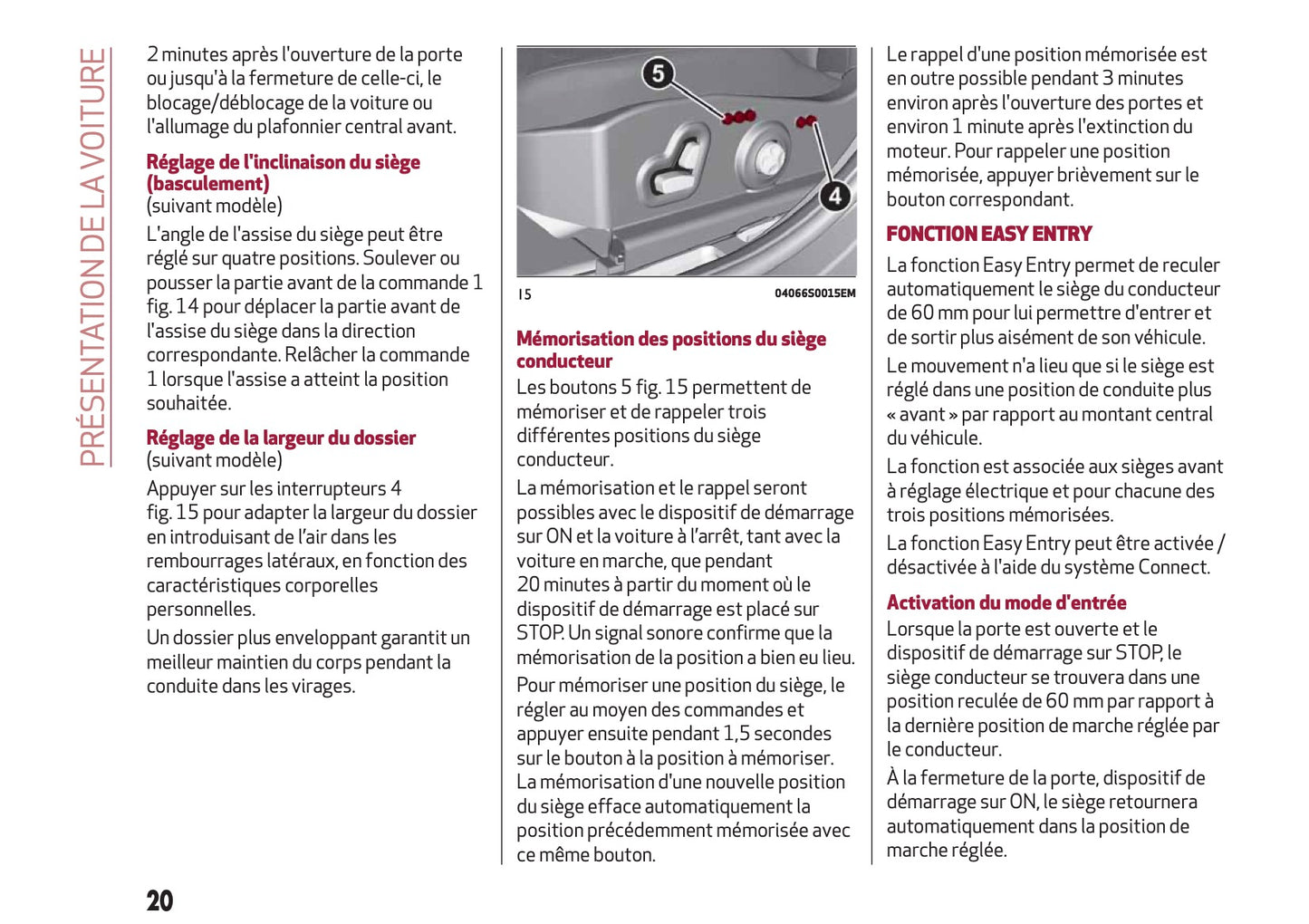 PRÉSENTATION DE LA VOITURE

2 minutes après l'ouverture de la porte ou jusqu'à la fermeture de celle-ci, le blocage/déblocage de la voiture ou l'allumage du plafonnier central avant.

Réglage de l'inclinaison du siège (basculement)
(suivant modèle)
L'angle de l'assise du siège peut être réglé sur quatre positions. Soulever ou pousser la partie avant de la commande 1 fig. 14 pour déplacer la partie avant de l'assise du siège dans la direction correspondante. Relâcher la commande 1 lorsque l'assise a atteint la position souhaitée.

Réglage de la largeur du dossier
(suivant modèle)
Appuyer sur les interrupteurs 4 fig. 15 pour adapter la largeur du dossier en introduisant de l'air dans les rembourrages latéraux, en fonction des caractéristiques corporelles personnelles.

Un dossier plus enveloppant garantit un meilleur maintien du corps pendant la conduite dans les virages.

5
4
15
04066S0015EM

Mémorisation des positions du siège conducteur
Les boutons 5 fig. 15 permettent de mémoriser et de rappeler trois différentes positions du siège conducteur.

La mémorisation et le rappel seront possibles avec le dispositif de démarrage sur ON et la voiture à l'arrêt, tant avec la voiture en marche, que pendant 20 minutes à partir du moment où le dispositif de démarrage est placé sur STOP. Un signal sonore confirme que la mémorisation de la position a bien eu lieu.

Pour mémoriser une position du siège, le régler au moyen des commandes et appuyer ensuite pendant 1,5 secondes sur le bouton à la position à mémoriser. La mémorisation d'une nouvelle position du siège efface automatiquement la position précédemment mémorisée avec ce même bouton.

Le rappel d'une position mémorisée est en outre possible pendant 3 minutes environ après l'ouverture des portes et environ 1 minute après l'extinction du moteur. Pour rappeler une position mémorisée, appuyer brièvement sur le bouton correspondant.

FONCTION EASY ENTRY
La fonction Easy Entry permet de reculer automatiquement le siège du conducteur de 60 mm pour lui permettre d'entrer et de sortir plus aisément de son véhicule.

Le mouvement n'a lieu que si le siège est réglé dans une position de conduite plus « avant » par rapport au montant central du véhicule.

La fonction est associée aux sièges avant à réglage électrique et pour chacune des trois positions mémorisées.

La fonction Easy Entry peut être activée / désactivée à l'aide du système Connect.

Activation du mode d'entrée
Lorsque la porte est ouverte et le dispositif de démarrage sur STOP, le siège conducteur se trouvera dans une position reculée de 60 mm par rapport à la dernière position de marche réglée par le conducteur.

À la fermeture de la porte, dispositif de démarrage sur ON, le siège retournera automatiquement dans la position de marche réglée.

20