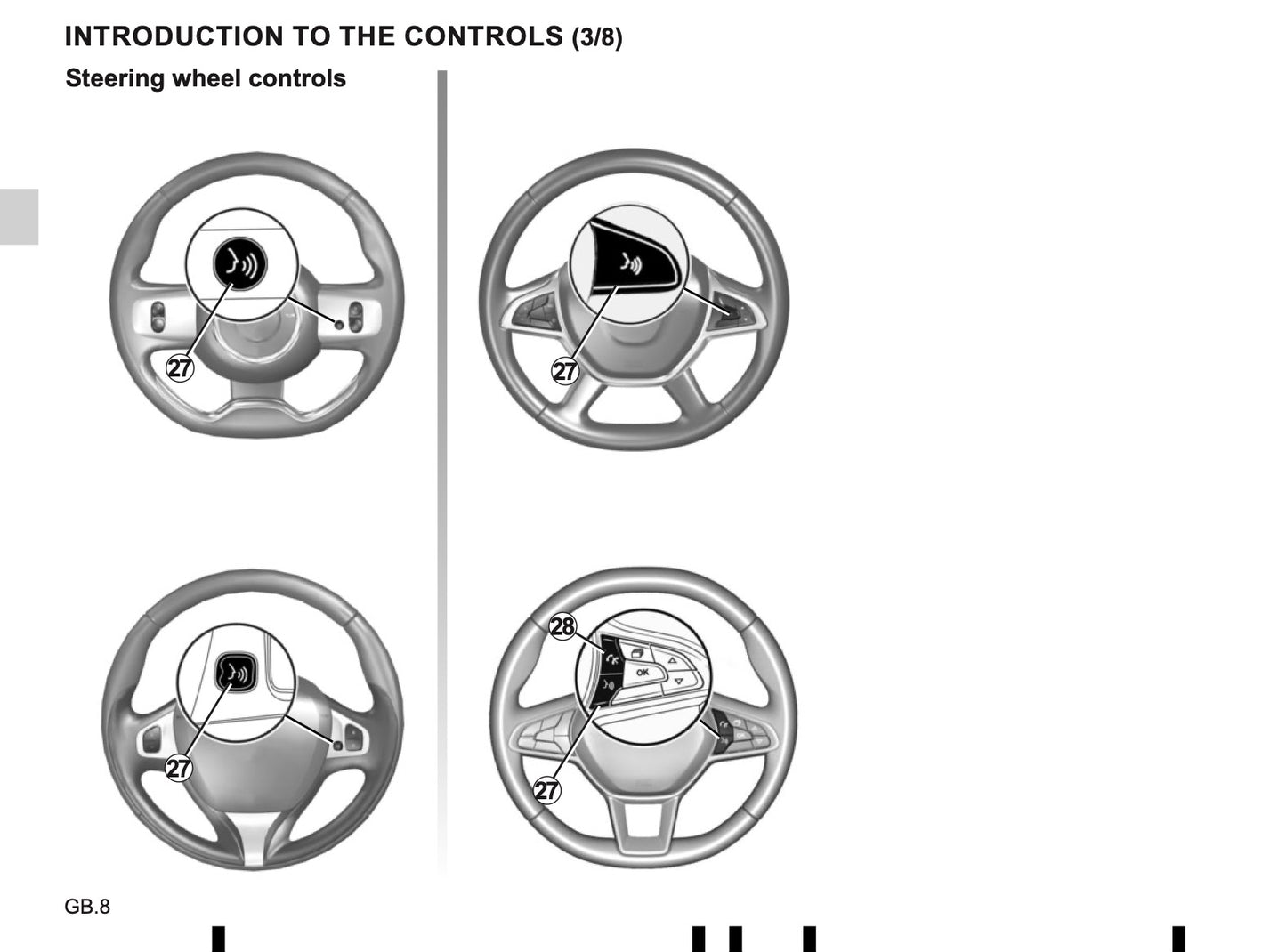 INTRODUCTION TO THE CONTROLS (3/8)

Steering wheel controls

27

27

27

28

OK

27

GB.8