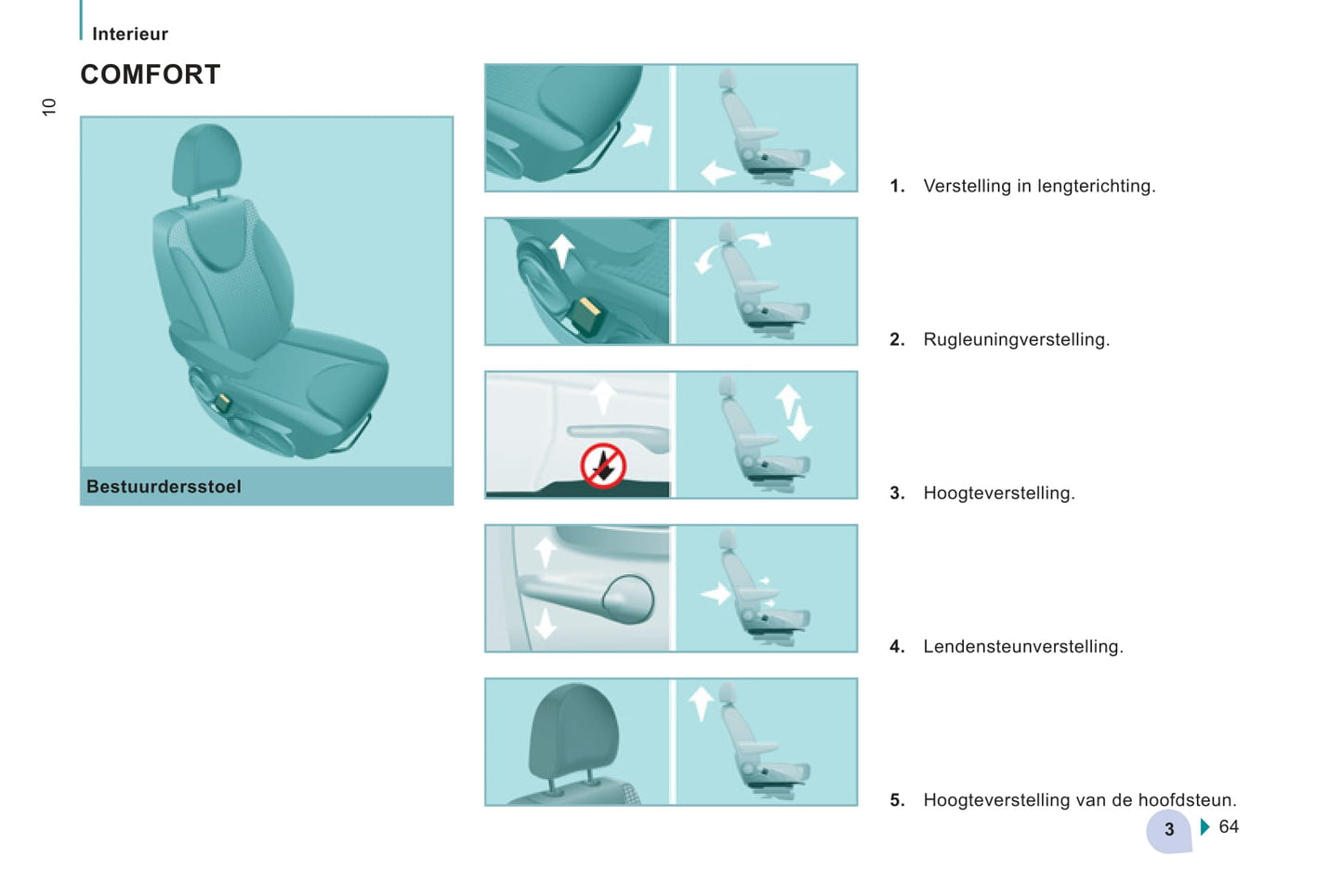 Interieur

10

COMFORT

Bestuurdersstoel

1. Verstelling in lengterichting.

2. Rugleuningverstelling.

3. Hoogteverstelling.

4. Lendensteunverstelling.

5. Hoogteverstelling van de hoofdsteun.

3 64