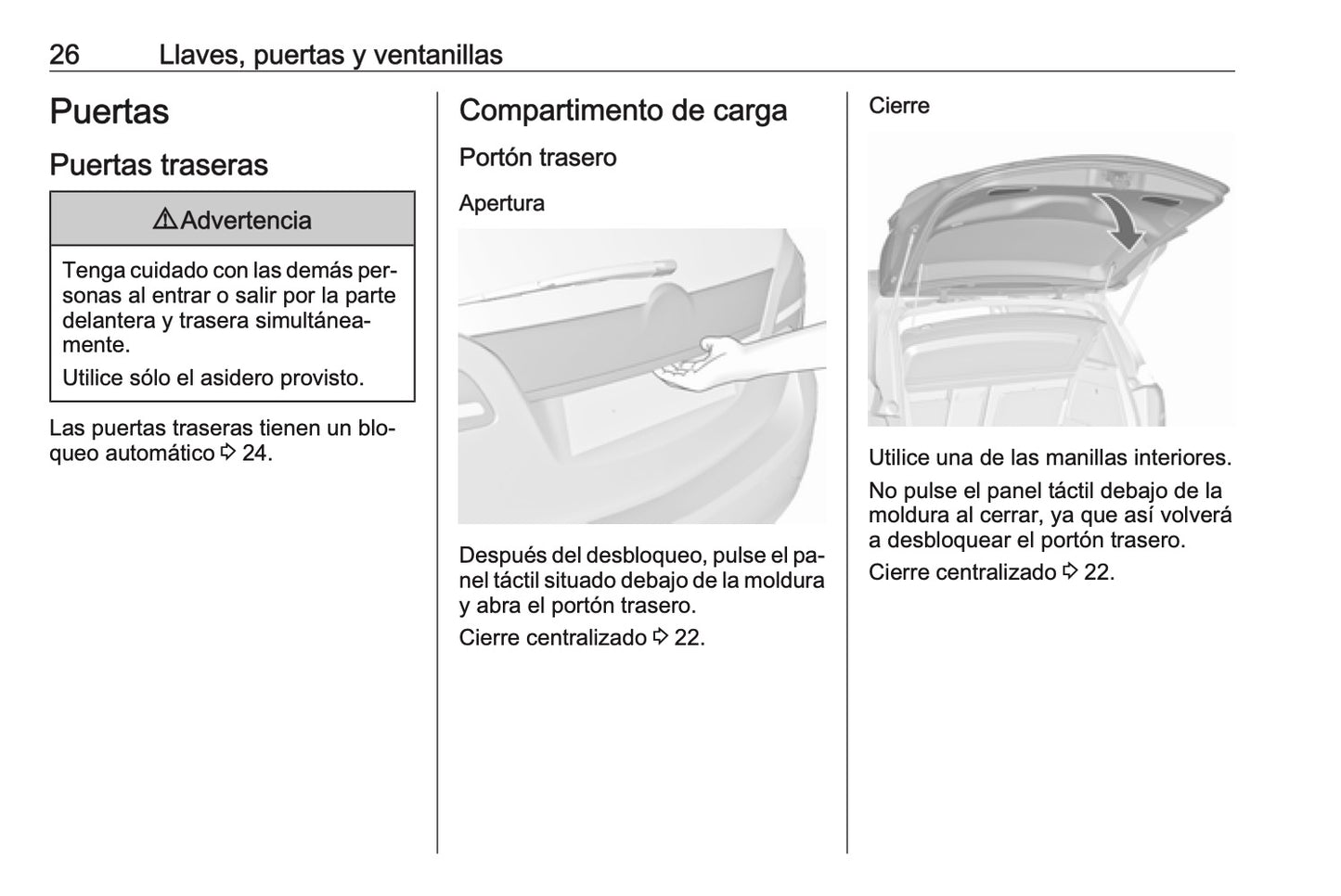 26 Llaves, puertas y ventanillas

Puertas

Puertas traseras

⚠ Advertencia

Tenga cuidado con las demás personas al entrar o salir por la parte delantera y trasera simultáneamente.

Utilice sólo el asidero provisto.

Las puertas traseras tienen un bloqueo automático ⇨ 24.

Compartimento de carga

Portón trasero

Apertura

Después del desbloqueo, pulse el panel táctil situado debajo de la moldura y abra el portón trasero.

Cierre centralizado ⇨ 22.

Cierre

Utilice una de las manillas interiores.

No pulse el panel táctil debajo de la moldura al cerrar, ya que así volverá a desbloquear el portón trasero.

Cierre centralizado ⇨ 22.