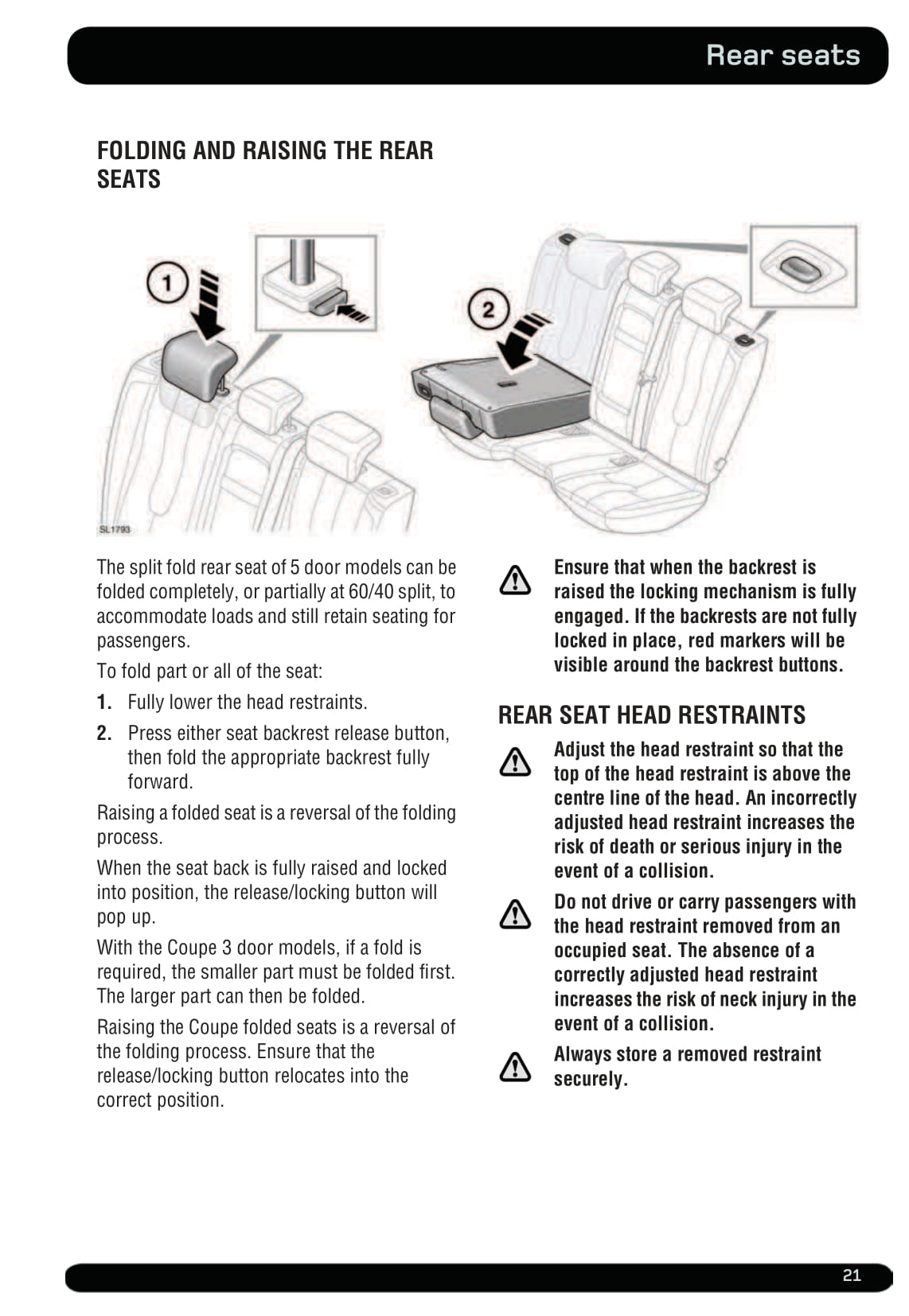 Rear seats

FOLDING AND RAISING THE REAR SEATS

1

2

SL1793

The split fold rear seat of 5 door models can be folded completely, or partially at 60/40 split, to accommodate loads and still retain seating for passengers.

To fold part or all of the seat:

1. Fully lower the head restraints.

2. Press either seat backrest release button, then fold the appropriate backrest fully forward.

Raising a folded seat is a reversal of the folding process.

When the seat back is fully raised and locked into position, the release/locking button will pop up.

With the Coupe 3 door models, if a fold is required, the smaller part must be folded first. The larger part can then be folded.

Raising the Coupe folded seats is a reversal of the folding process. Ensure that the release/locking button relocates into the correct position.

Ensure that when the backrest is raised the locking mechanism is fully engaged. If the backrests are not fully locked in place, red markers will be visible around the backrest buttons.

REAR SEAT HEAD RESTRAINTS

Adjust the head restraint so that the top of the head restraint is above the centre line of the head. An incorrectly adjusted head restraint increases the risk of death or serious injury in the event of a collision.

Do not drive or carry passengers with the head restraint removed from an occupied seat. The absence of a correctly adjusted head restraint increases the risk of neck injury in the event of a collision.

Always store a removed restraint securely.

21