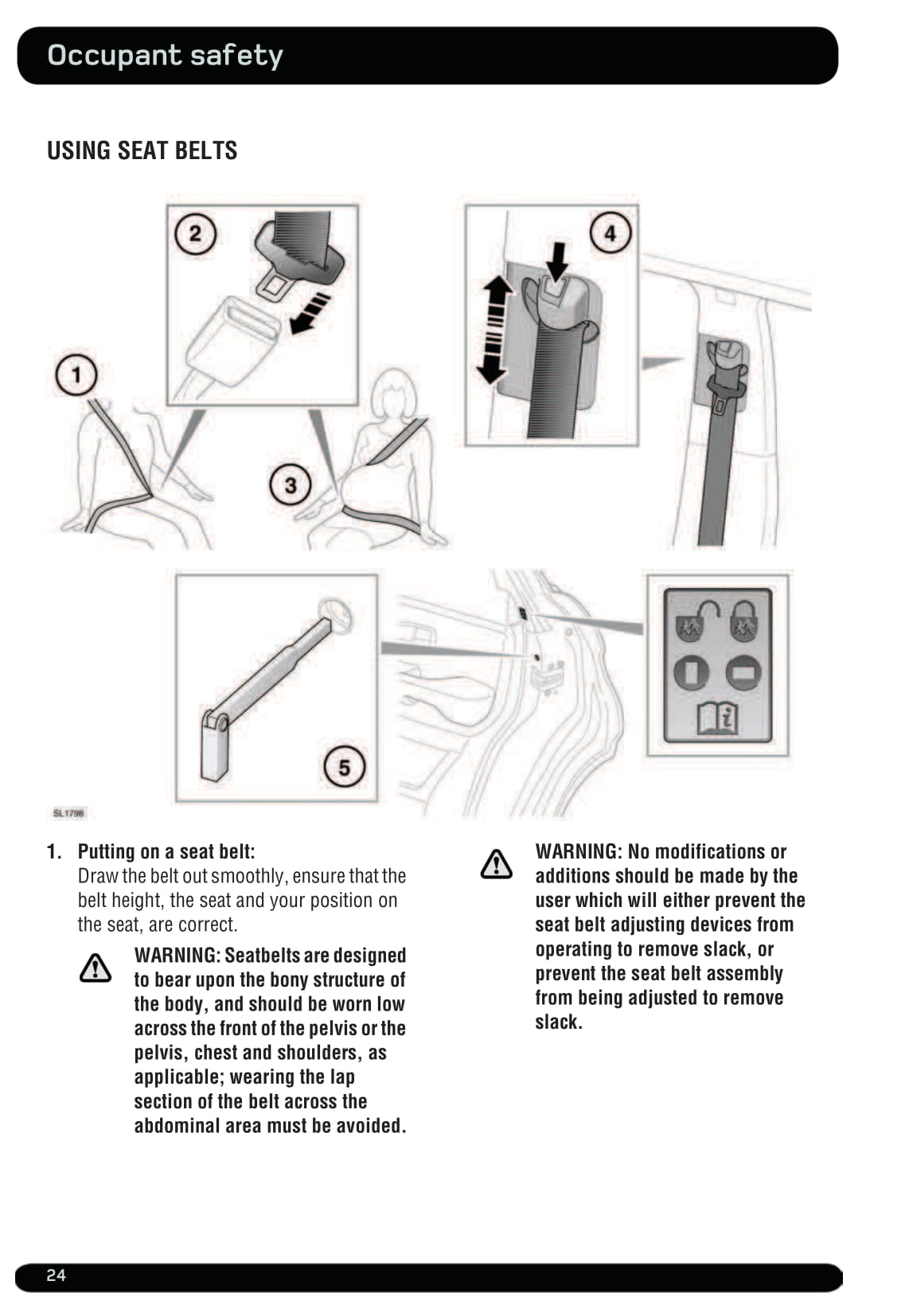 Occupant safety

USING SEAT BELTS

2

4

1

3

5

SL1798

1. Putting on a seat belt:
Draw the belt out smoothly, ensure that the belt height, the seat and your position on the seat, are correct.

WARNING: Seatbelts are designed to bear upon the bony structure of the body, and should be worn low across the front of the pelvis or the pelvis, chest and shoulders, as applicable; wearing the lap section of the belt across the abdominal area must be avoided.

WARNING: No modifications or additions should be made by the user which will either prevent the seat belt adjusting devices from operating to remove slack, or prevent the seat belt assembly from being adjusted to remove slack.

24