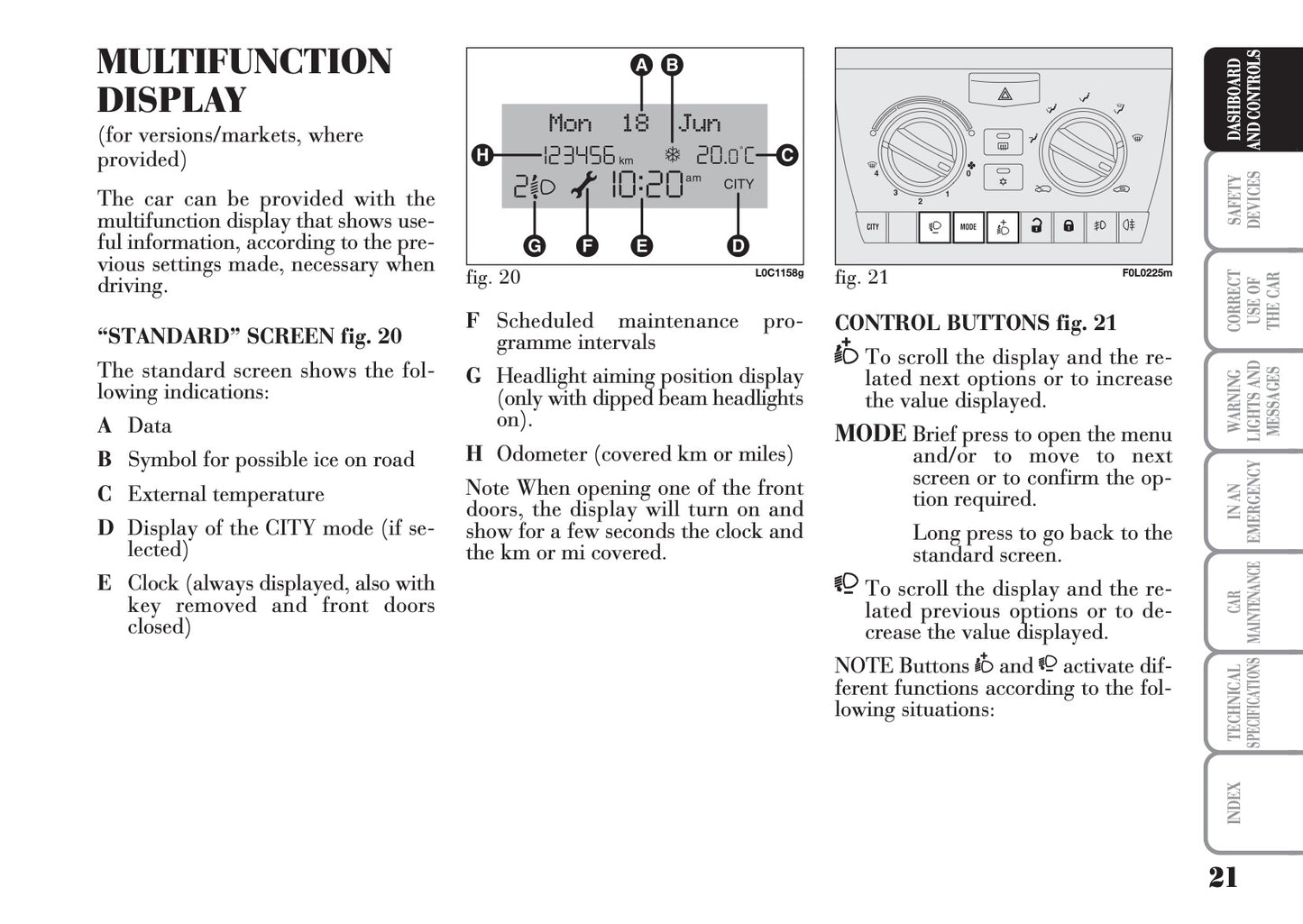 MULTIFUNCTION DISPLAY
(for versions/markets, where provided)

The car can be provided with the multifunction display that shows useful information, according to the previous settings made, necessary when driving.

“STANDARD” SCREEN fig. 20

The standard screen shows the following indications:

A Data

B Symbol for possible ice on road

C External temperature

D Display of the CITY mode (if selected)

E Clock (always displayed, also with key removed and front doors closed)

A B
Mon 18 Jun
H 123456 km 20.0°C C
2 10:20 am CITY
G F E D

fig. 20 L0C1158g

F Scheduled maintenance programme intervals

G Headlight aiming position display (only with dipped beam headlights on).

H Odometer (covered km or miles)

Note When opening one of the front doors, the display will turn on and show for a few seconds the clock and the km or mi covered.

4 3 2 1 0
CITY MODE

fig. 21 F0L0225m

CONTROL BUTTONS fig. 21

To scroll the display and the related next options or to increase the value displayed.

MODE Brief press to open the menu and/or to move to next screen or to confirm the option required.

Long press to go back to the standard screen.

To scroll the display and the related previous options or to decrease the value displayed.

NOTE Buttons and activate different functions according to the following situations:

DASHBOARD AND CONTROLS

SAFETY DEVICES

CORRECT USE OF THE CAR

WARNING LIGHTS AND MESSAGES

IN AN EMERGENCY

CAR MAINTENANCE

TECHNICAL SPECIFICATIONS

INDEX

21