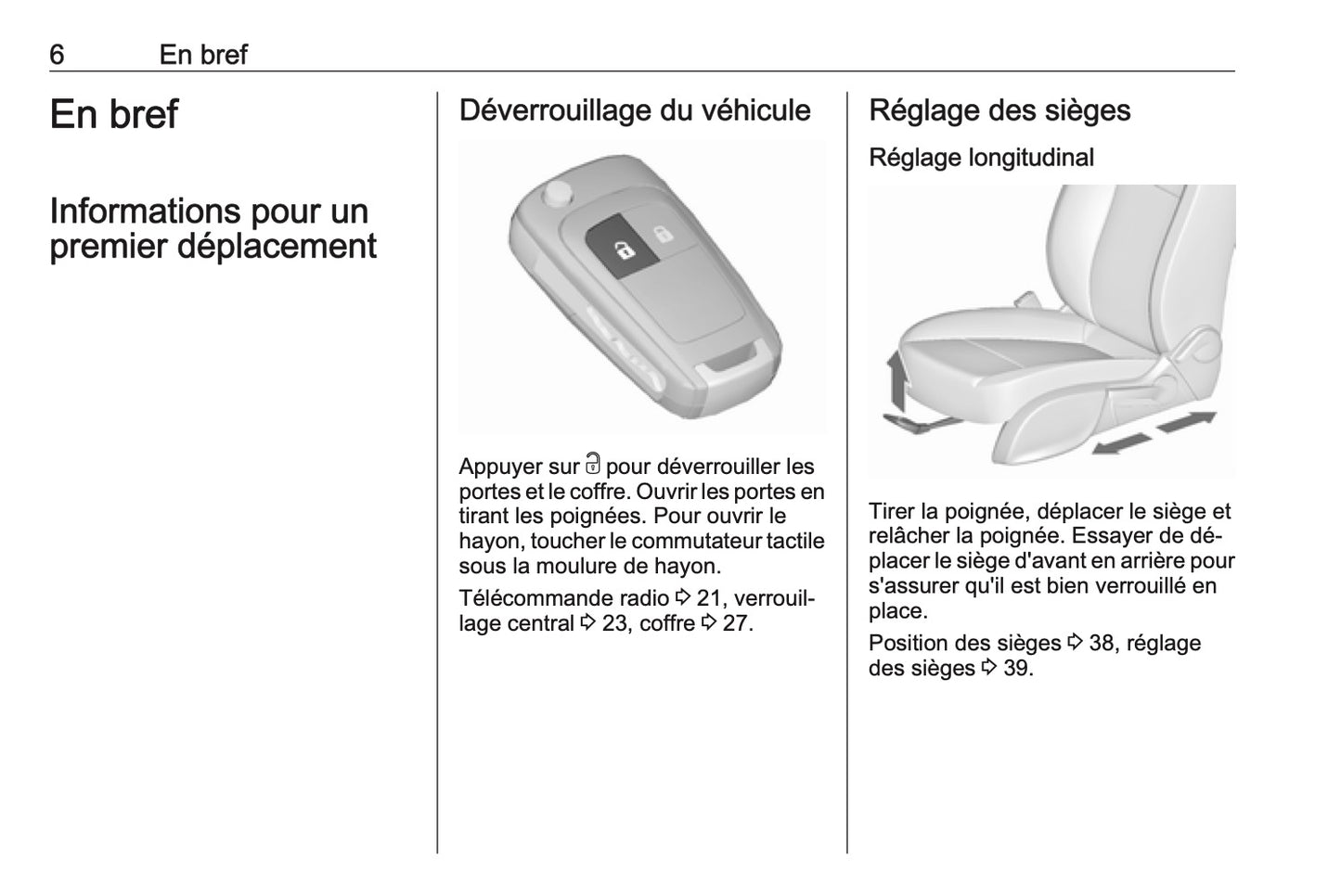 6 En bref

En bref

Informations pour un premier déplacement

Déverrouillage du véhicule

Appuyer sur 🔓 pour déverrouiller les portes et le coffre. Ouvrir les portes en tirant les poignées. Pour ouvrir le hayon, toucher le commutateur tactile sous la moulure de hayon.

Télécommande radio ⇨ 21, verrouillage central ⇨ 23, coffre ⇨ 27.

Réglage des sièges

Réglage longitudinal

Tirer la poignée, déplacer le siège et relâcher la poignée. Essayer de déplacer le siège d'avant en arrière pour s'assurer qu'il est bien verrouillé en place.

Position des sièges ⇨ 38, réglage des sièges ⇨ 39.