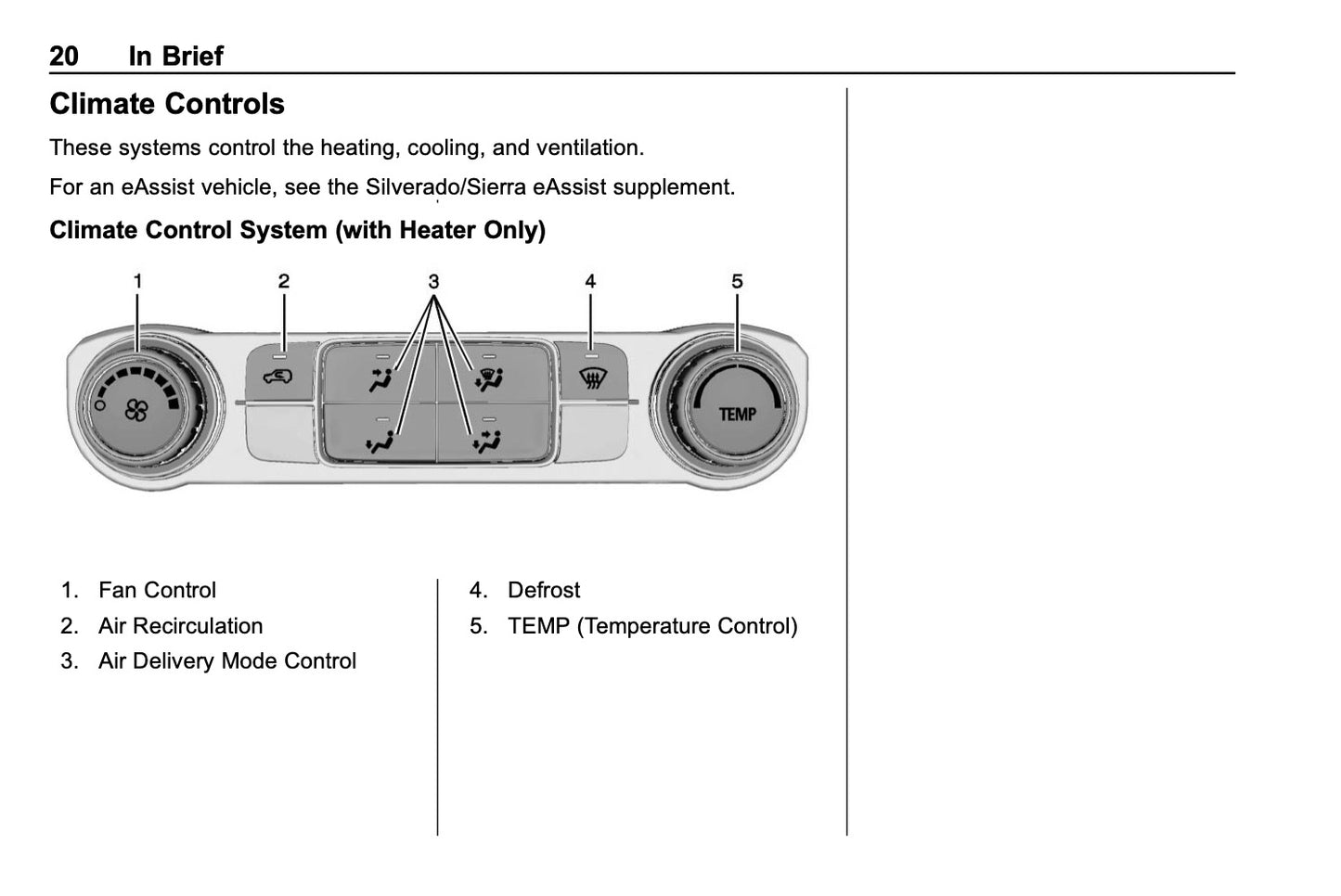 20 In Brief

Climate Controls

These systems control the heating, cooling, and ventilation.

For an eAssist vehicle, see the Silverado/Sierra eAssist supplement.

Climate Control System (with Heater Only)

1 2 3 4 5

TEMP

1. Fan Control
2. Air Recirculation
3. Air Delivery Mode Control

4. Defrost
5. TEMP (Temperature Control)