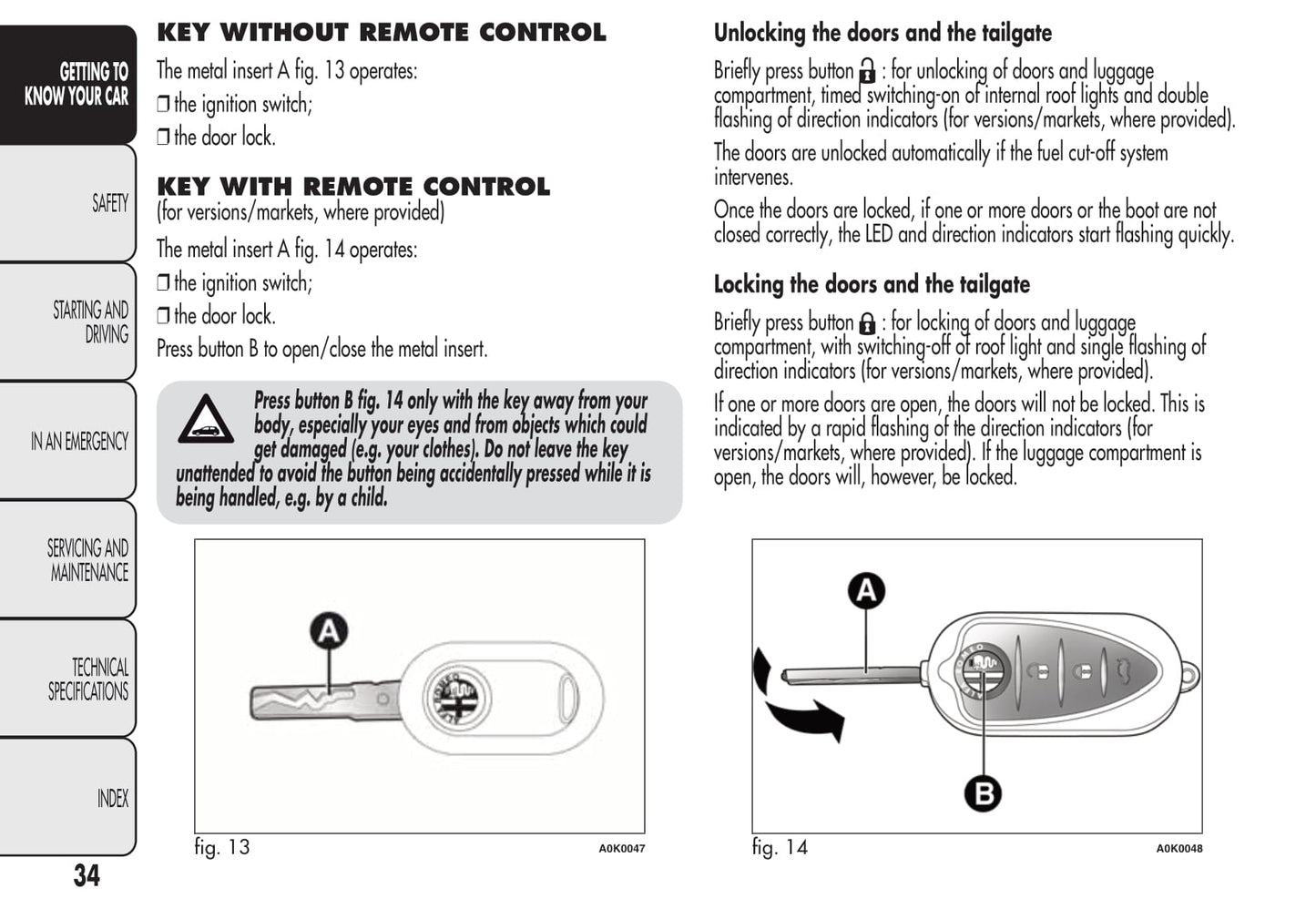 GETTING TO KNOW YOUR CAR

SAFETY

STARTING AND DRIVING

IN AN EMERGENCY

SERVICING AND MAINTENANCE

TECHNICAL SPECIFICATIONS

INDEX

34

KEY WITHOUT REMOTE CONTROL

The metal insert A fig. 13 operates:

❒ the ignition switch;

❒ the door lock.

KEY WITH REMOTE CONTROL
(for versions/markets, where provided)

The metal insert A fig. 14 operates:

❒ the ignition switch;

❒ the door lock.

Press button B to open/close the metal insert.

Press button B fig. 14 only with the key away from your body, especially your eyes and from objects which could get damaged (e.g. your clothes). Do not leave the key unattended to avoid the button being accidentally pressed while it is being handled, e.g. by a child.

A

fig. 13 A0K0047

Unlocking the doors and the tailgate

Briefly press button : for unlocking of doors and luggage compartment, timed switching-on of internal roof lights and double flashing of direction indicators (for versions/markets, where provided).

The doors are unlocked automatically if the fuel cut-off system intervenes.

Once the doors are locked, if one or more doors or the boot are not closed correctly, the LED and direction indicators start flashing quickly.

Locking the doors and the tailgate

Briefly press button : for locking of doors and luggage compartment, with switching-off of roof light and single flashing of direction indicators (for versions/markets, where provided).

If one or more doors are open, the doors will not be locked. This is indicated by a rapid flashing of the direction indicators (for versions/markets, where provided). If the luggage compartment is open, the doors will, however, be locked.

A

B

fig. 14 A0K0048