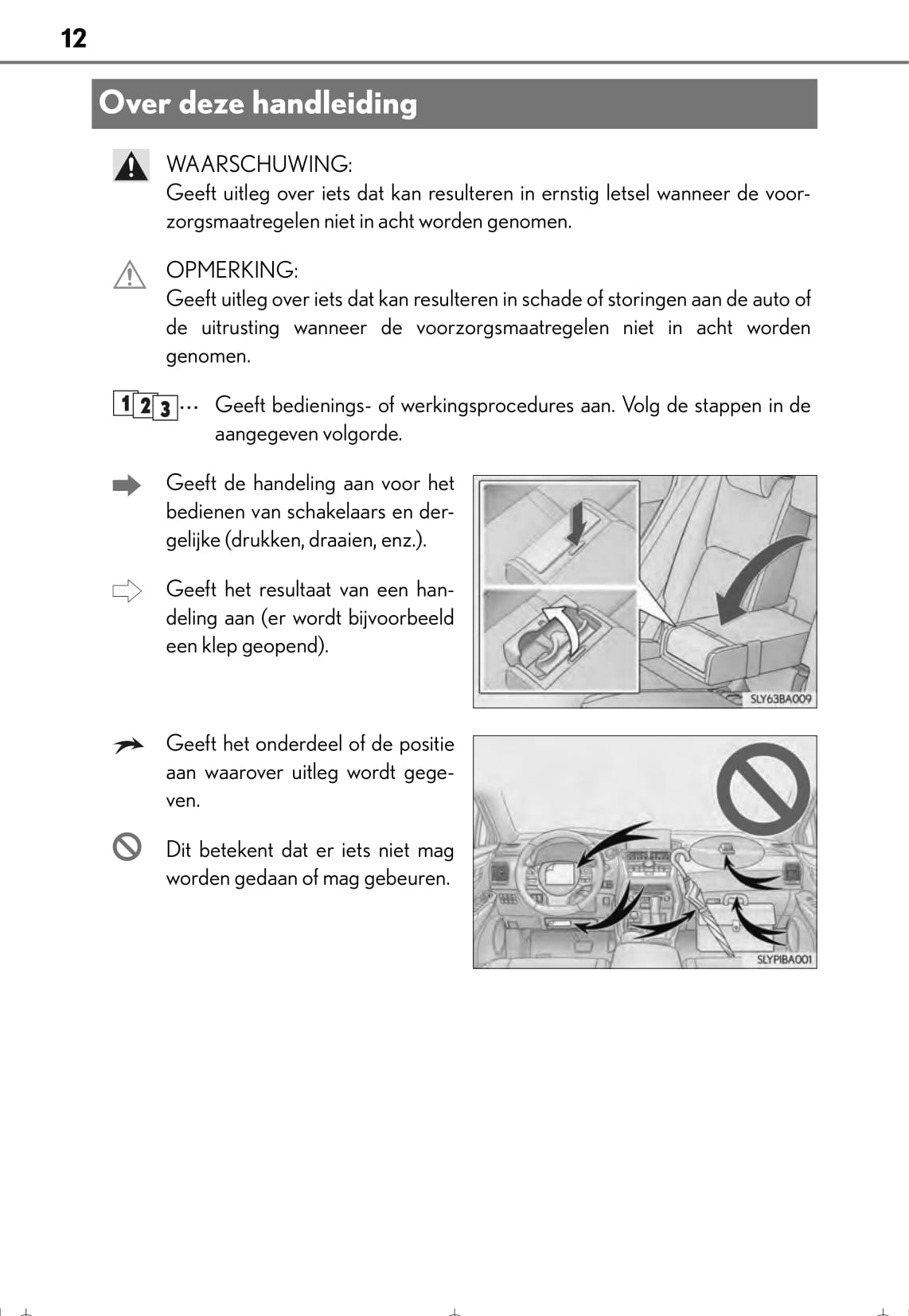 12

Over deze handleiding

WAARSCHUWING:
Geeft uitleg over iets dat kan resulteren in ernstig letsel wanneer de voorzorgsmaatregelen niet in acht worden genomen.

OPMERKING:
Geeft uitleg over iets dat kan resulteren in schade of storingen aan de auto of de uitrusting wanneer de voorzorgsmaatregelen niet in acht worden genomen.

1 2 3 ... Geeft bedienings- of werkingsprocedures aan. Volg de stappen in de aangegeven volgorde.

Geeft de handeling aan voor het bedienen van schakelaars en dergelijke (drukken, draaien, enz.).

Geeft het resultaat van een handeling aan (er wordt bijvoorbeeld een klep geopend).

SLY63BA009

Geeft het onderdeel of de positie aan waarover uitleg wordt gegeven.

Dit betekent dat er iets niet mag worden gedaan of mag gebeuren.

SLYPIBA001