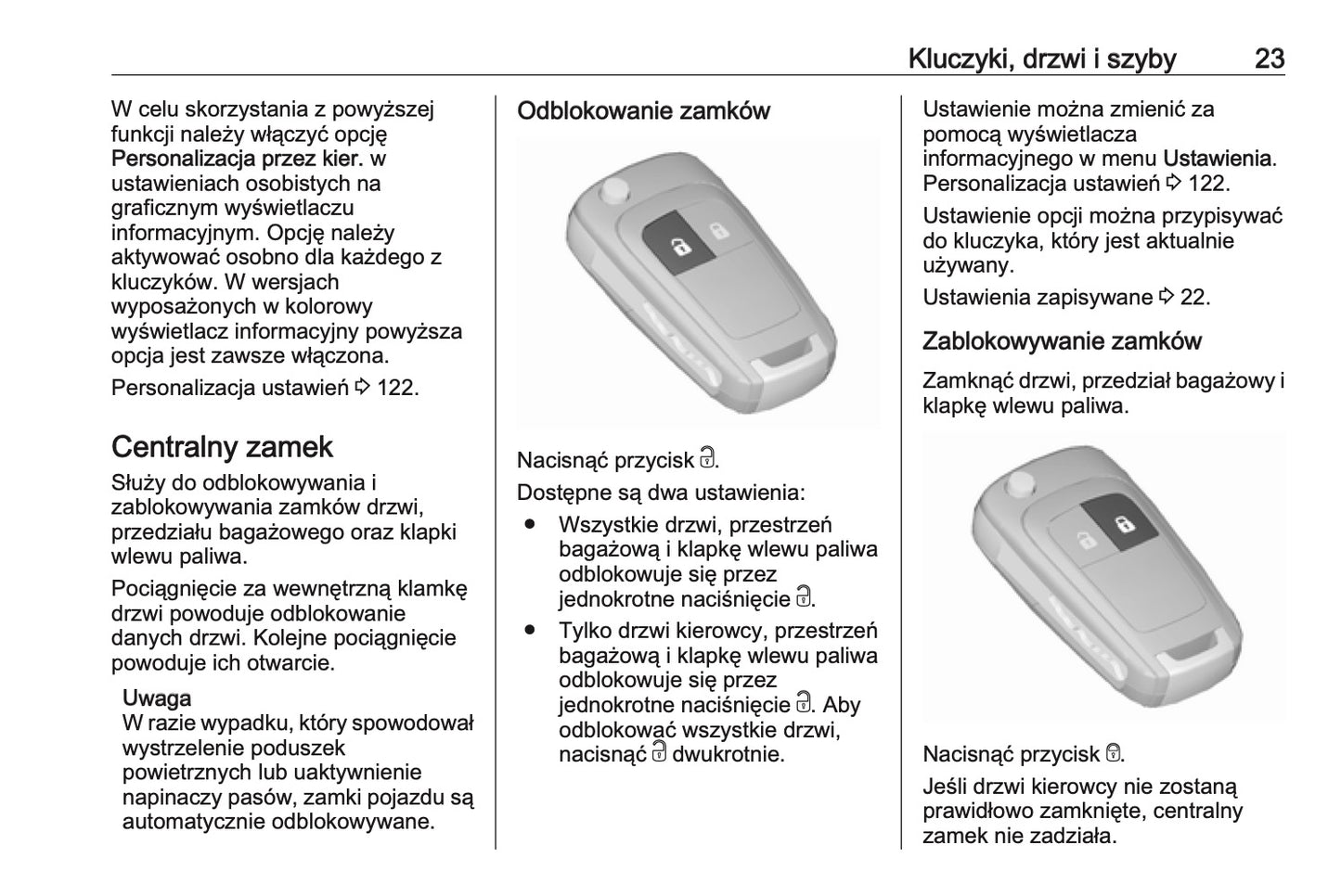 Kluczyki, drzwi i szyby 23

W celu skorzystania z powyższej funkcji należy włączyć opcję Personalizacja przez kier. w ustawieniach osobistych na graficznym wyświetlaczu informacyjnym. Opcję należy aktywować osobno dla każdego z kluczyków. W wersjach wyposażonych w kolorowy wyświetlacz informacyjny powyższa opcja jest zawsze włączona.

Personalizacja ustawień ⇨ 122.

Centralny zamek

Służy do odblokowywania i zablokowywania zamków drzwi, przedziału bagażowego oraz klapki wlewu paliwa.

Pociągnięcie za wewnętrzną klamkę drzwi powoduje odblokowanie danych drzwi. Kolejne pociągnięcie powoduje ich otwarcie.

Uwaga
W razie wypadku, który spowodował wystrzelenie poduszek powietrznych lub uaktywnienie napinaczy pasów, zamki pojazdu są automatycznie odblokowywane.

Odblokowanie zamków

Nacisnąć przycisk 🔓.

Dostępne są dwa ustawienia:

● Wszystkie drzwi, przestrzeń bagażową i klapkę wlewu paliwa odblokowuje się przez jednokrotne naciśnięcie 🔓.
● Tylko drzwi kierowcy, przestrzeń bagażową i klapkę wlewu paliwa odblokowuje się przez jednokrotne naciśnięcie 🔓. Aby odblokować wszystkie drzwi, nacisnąć 🔓 dwukrotnie.

Ustawienie można zmienić za pomocą wyświetlacza informacyjnego w menu Ustawienia. Personalizacja ustawień ⇨ 122.

Ustawienie opcji można przypisywać do kluczyka, który jest aktualnie używany.

Ustawienia zapisywane ⇨ 22.

Zablokowywanie zamków

Zamknąć drzwi, przedział bagażowy i klapkę wlewu paliwa.

Nacisnąć przycisk 🔒.

Jeśli drzwi kierowcy nie zostaną prawidłowo zamknięte, centralny zamek nie zadziała.