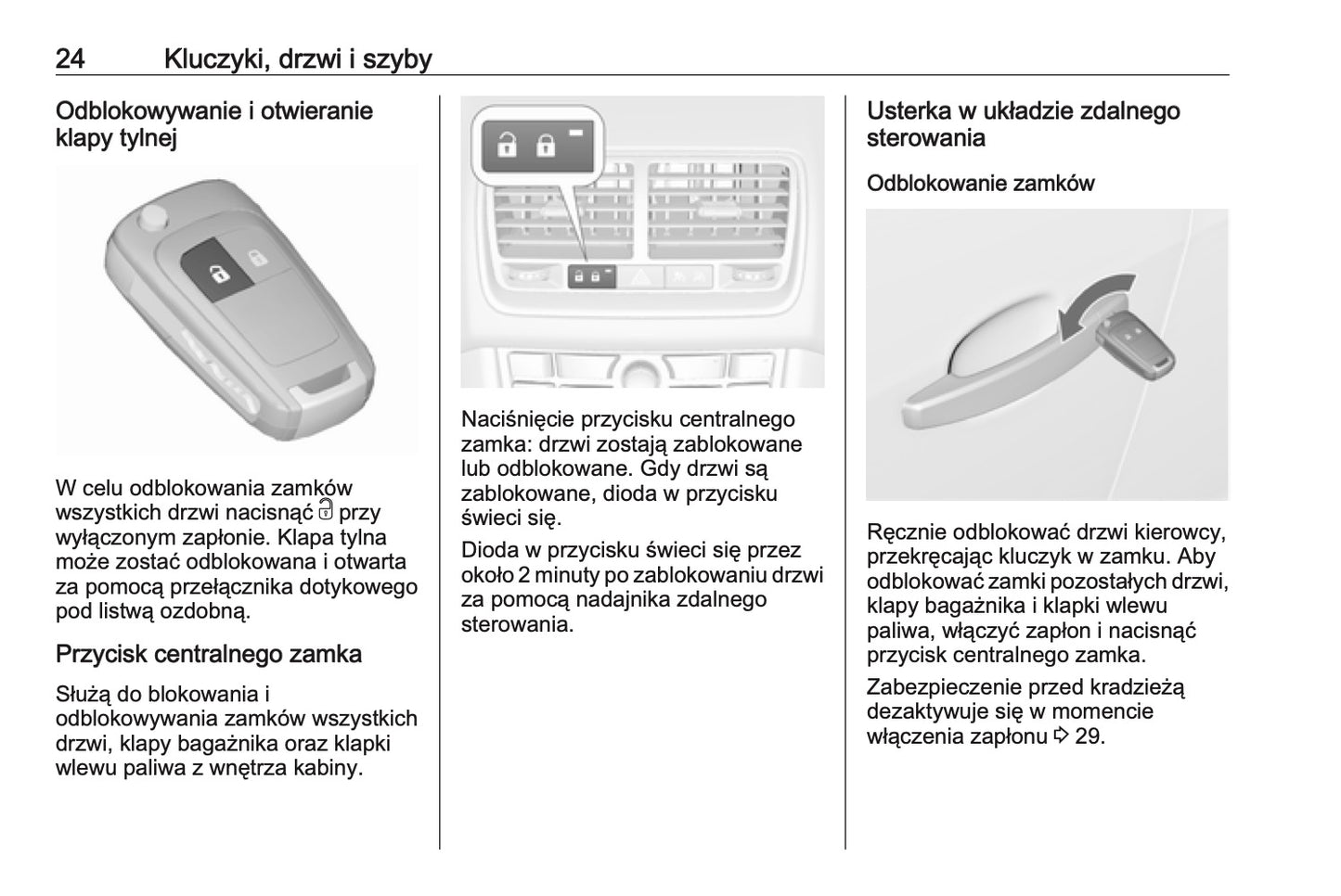 24 Kluczyki, drzwi i szyby

Odblokowywanie i otwieranie klapy tylnej

W celu odblokowania zamków wszystkich drzwi nacisnąć 🔓 przy wyłączonym zapłonie. Klapa tylna może zostać odblokowana i otwarta za pomocą przełącznika dotykowego pod listwą ozdobną.

Przycisk centralnego zamka

Służą do blokowania i odblokowywania zamków wszystkich drzwi, klapy bagażnika oraz klapki wlewu paliwa z wnętrza kabiny.

Naciśnięcie przycisku centralnego zamka: drzwi zostają zablokowane lub odblokowane. Gdy drzwi są zablokowane, dioda w przycisku świeci się.

Dioda w przycisku świeci się przez około 2 minuty po zablokowaniu drzwi za pomocą nadajnika zdalnego sterowania.

Usterka w układzie zdalnego sterowania

Odblokowanie zamków

Ręcznie odblokować drzwi kierowcy, przekręcając kluczyk w zamku. Aby odblokować zamki pozostałych drzwi, klapy bagażnika i klapki wlewu paliwa, włączyć zapłon i nacisnąć przycisk centralnego zamka.

Zabezpieczenie przed kradzieżą dezaktywuje się w momencie włączenia zapłonu ⇨ 29.