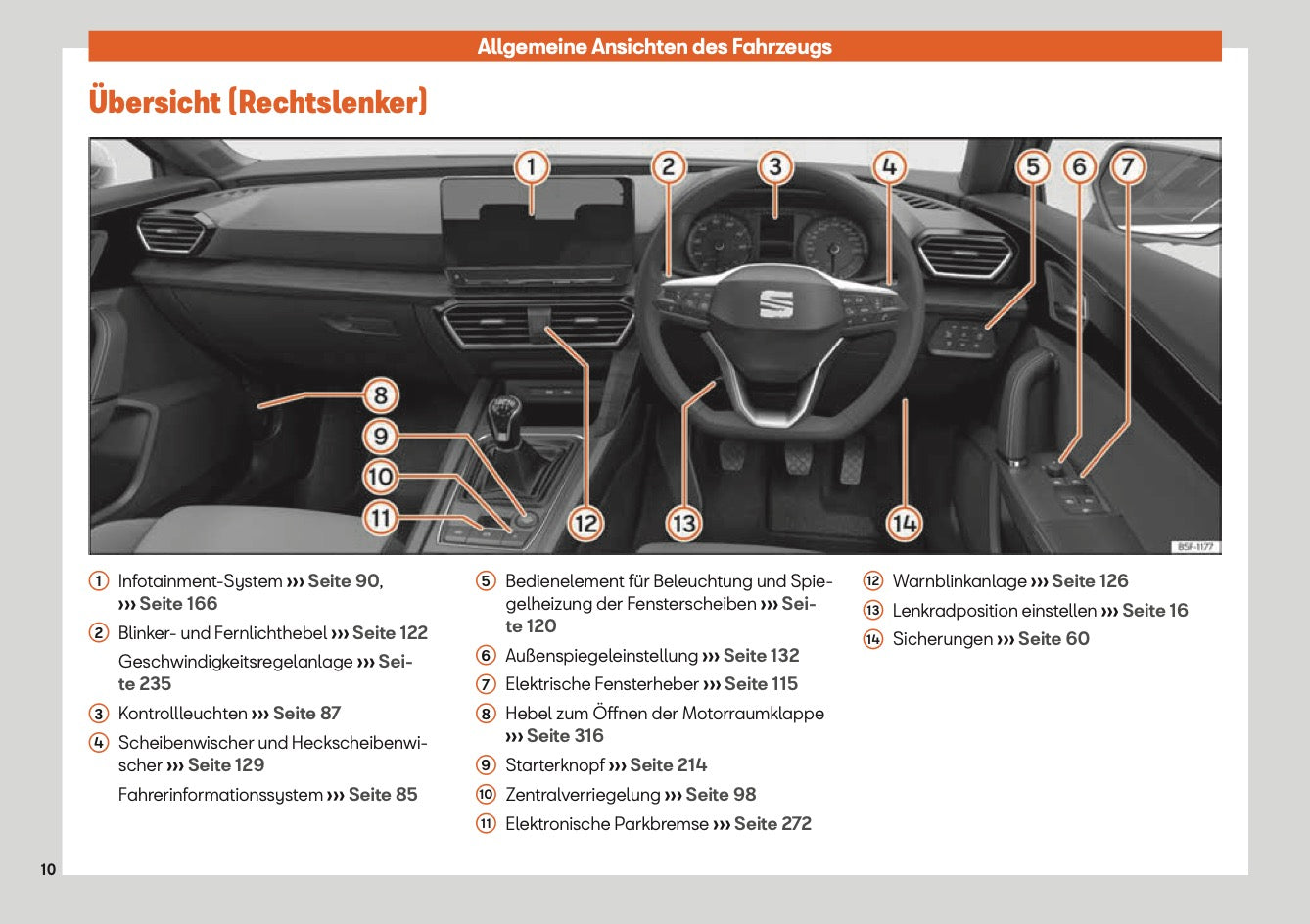 Allgemeine Ansichten des Fahrzeugs

Übersicht (Rechtslenker)

1 2 3 4 5 6 7 8 9 10 11 12 13 14

B5F-1177

1 Infotainment-System ››› Seite 90, ››› Seite 166

2 Blinker- und Fernlichthebel ››› Seite 122

Geschwindigkeitsregelanlage ››› Seite 235

3 Kontrollleuchten ››› Seite 87

4 Scheibenwischer und Heckscheibenwischer ››› Seite 129

Fahrerinformationssystem ››› Seite 85

5 Bedienelement für Beleuchtung und Spiegelheizung der Fensterscheiben ››› Seite 120

6 Außenspiegeleinstellung ››› Seite 132

7 Elektrische Fensterheber ››› Seite 115

8 Hebel zum Öffnen der Motorraumklappe ››› Seite 316

9 Starterknopf ››› Seite 214

10 Zentralverriegelung ››› Seite 98

11 Elektronische Parkbremse ››› Seite 272

12 Warnblinkanlage ››› Seite 126

13 Lenkradposition einstellen ››› Seite 16

14 Sicherungen ››› Seite 60

10