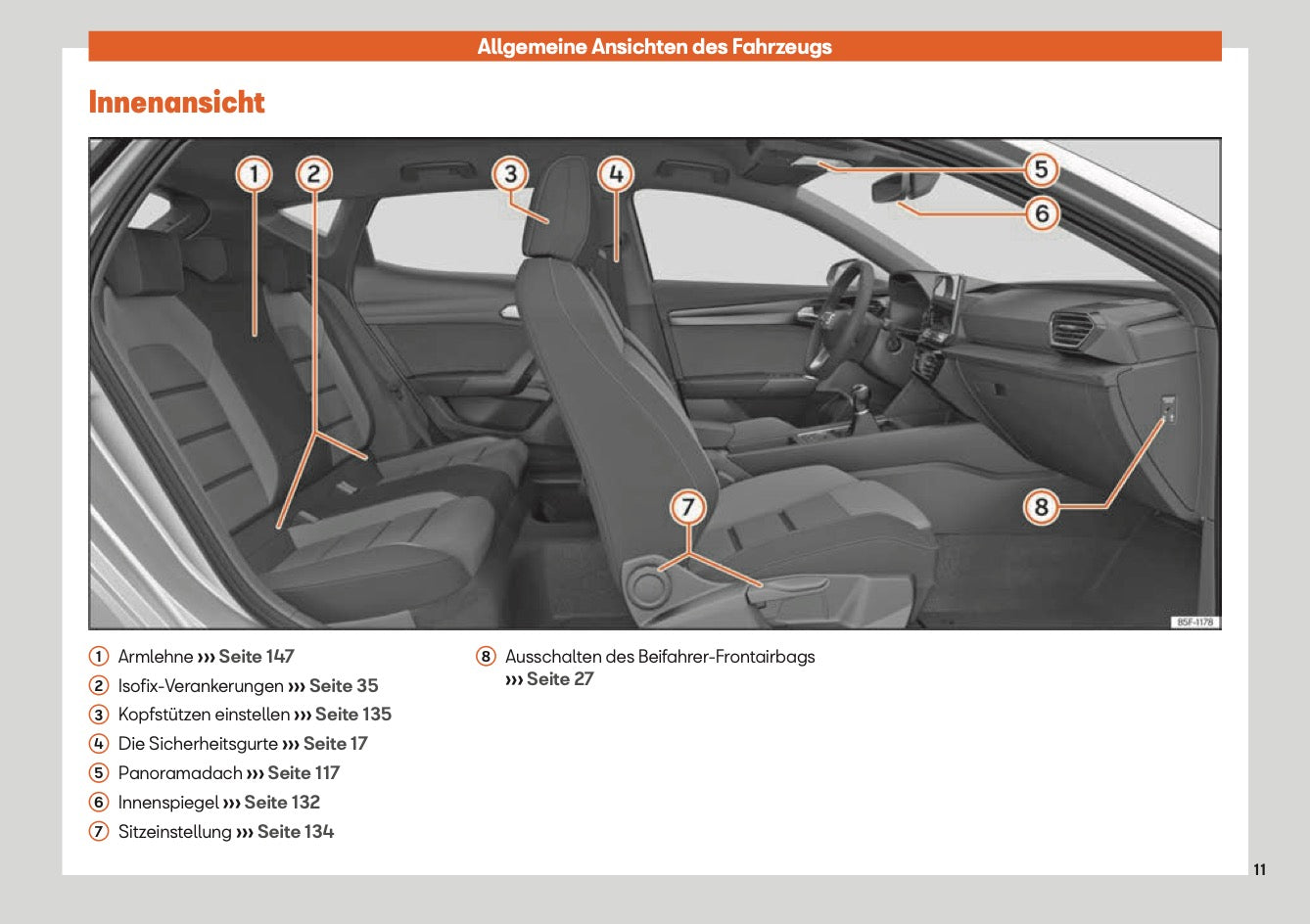 Allgemeine Ansichten des Fahrzeugs

Innenansicht

1 2 3 4 5 6 7 8

B5F-1178

1 Armlehne ››› Seite 147
2 Isofix-Verankerungen ››› Seite 35
3 Kopfstützen einstellen ››› Seite 135
4 Die Sicherheitsgurte ››› Seite 17
5 Panoramadach ››› Seite 117
6 Innenspiegel ››› Seite 132
7 Sitzeinstellung ››› Seite 134

8 Ausschalten des Beifahrer-Frontairbags ››› Seite 27

11