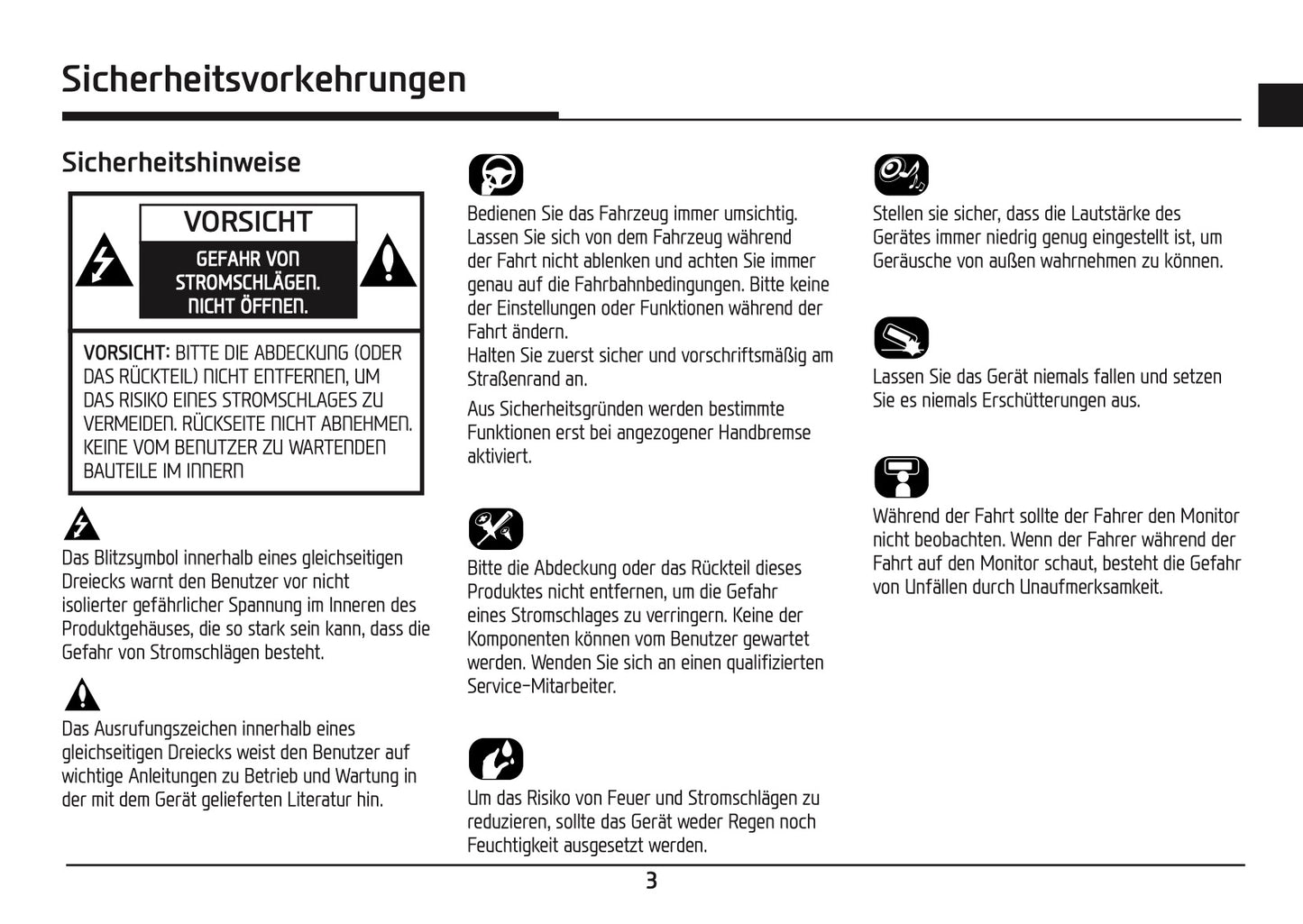 Sicherheitsvorkehrungen

Sicherheitshinweise

VORSICHT
GEFAHR VON STROMSCHLÄGEN. NICHT ÖFFNEN.

VORSICHT: BITTE DIE ABDECKUNG (ODER DAS RÜCKTEIL) NICHT ENTFERNEN, UM DAS RISIKO EINES STROMSCHLAGES ZU VERMEIDEN. RÜCKSEITE NICHT ABNEHMEN. KEINE VOM BENUTZER ZU WARTENDEN BAUTEILE IM INNERN

Das Blitzsymbol innerhalb eines gleichseitigen Dreiecks warnt den Benutzer vor nicht isolierter gefährlicher Spannung im Inneren des Produktgehäuses, die so stark sein kann, dass die Gefahr von Stromschlägen besteht.

Das Ausrufungszeichen innerhalb eines gleichseitigen Dreiecks weist den Benutzer auf wichtige Anleitungen zu Betrieb und Wartung in der mit dem Gerät gelieferten Literatur hin.

Bedienen Sie das Fahrzeug immer umsichtig. Lassen Sie sich von dem Fahrzeug während der Fahrt nicht ablenken und achten Sie immer genau auf die Fahrbahnbedingungen. Bitte keine der Einstellungen oder Funktionen während der Fahrt ändern.
Halten Sie zuerst sicher und vorschriftsmäßig am Straßenrand an.

Aus Sicherheitsgründen werden bestimmte Funktionen erst bei angezogener Handbremse aktiviert.

Bitte die Abdeckung oder das Rückteil dieses Produktes nicht entfernen, um die Gefahr eines Stromschlages zu verringern. Keine der Komponenten können vom Benutzer gewartet werden. Wenden Sie sich an einen qualifizierten Service-Mitarbeiter.

Um das Risiko von Feuer und Stromschlägen zu reduzieren, sollte das Gerät weder Regen noch Feuchtigkeit ausgesetzt werden.

Stellen sie sicher, dass die Lautstärke des Gerätes immer niedrig genug eingestellt ist, um Geräusche von außen wahrnehmen zu können.

Lassen Sie das Gerät niemals fallen und setzen Sie es niemals Erschütterungen aus.

Während der Fahrt sollte der Fahrer den Monitor nicht beobachten. Wenn der Fahrer während der Fahrt auf den Monitor schaut, besteht die Gefahr von Unfällen durch Unaufmerksamkeit.

3