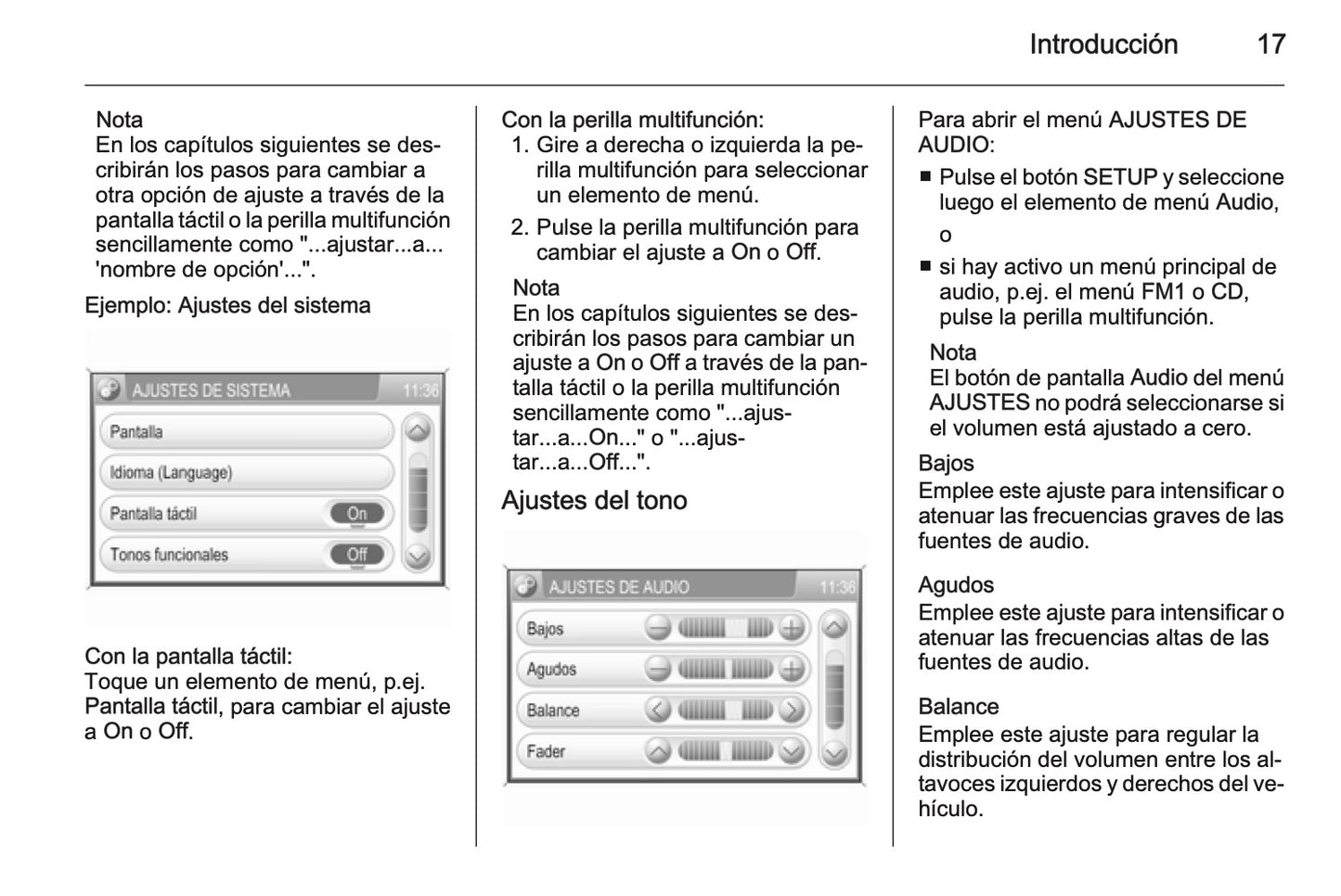 Introducción 17

Nota
En los capítulos siguientes se describirán los pasos para cambiar a otra opción de ajuste a través de la pantalla táctil o la perilla multifunción sencillamente como "...ajustar...a... 'nombre de opción'...".

Ejemplo: Ajustes del sistema

AJUSTES DE SISTEMA 11:36
Pantalla
Idioma (Language)
Pantalla táctil On
Tonos funcionales Off

Con la pantalla táctil:
Toque un elemento de menú, p.ej. Pantalla táctil, para cambiar el ajuste a On o Off.

Con la perilla multifunción:
1. Gire a derecha o izquierda la perilla multifunción para seleccionar un elemento de menú.
2. Pulse la perilla multifunción para cambiar el ajuste a On o Off.

Nota
En los capítulos siguientes se describirán los pasos para cambiar un ajuste a On o Off a través de la pantalla táctil o la perilla multifunción sencillamente como "...ajustar...a...On..." o "...ajustar...a...Off...".

Ajustes del tono

AJUSTES DE AUDIO 11:36
Bajos
Agudos
Balance
Fader

Para abrir el menú AJUSTES DE AUDIO:
■ Pulse el botón SETUP y seleccione luego el elemento de menú Audio,
o
■ si hay activo un menú principal de audio, p.ej. el menú FM1 o CD, pulse la perilla multifunción.

Nota
El botón de pantalla Audio del menú AJUSTES no podrá seleccionarse si el volumen está ajustado a cero.

Bajos
Emplee este ajuste para intensificar o atenuar las frecuencias graves de las fuentes de audio.

Agudos
Emplee este ajuste para intensificar o atenuar las frecuencias altas de las fuentes de audio.

Balance
Emplee este ajuste para regular la distribución del volumen entre los altavoces izquierdos y derechos del vehículo.