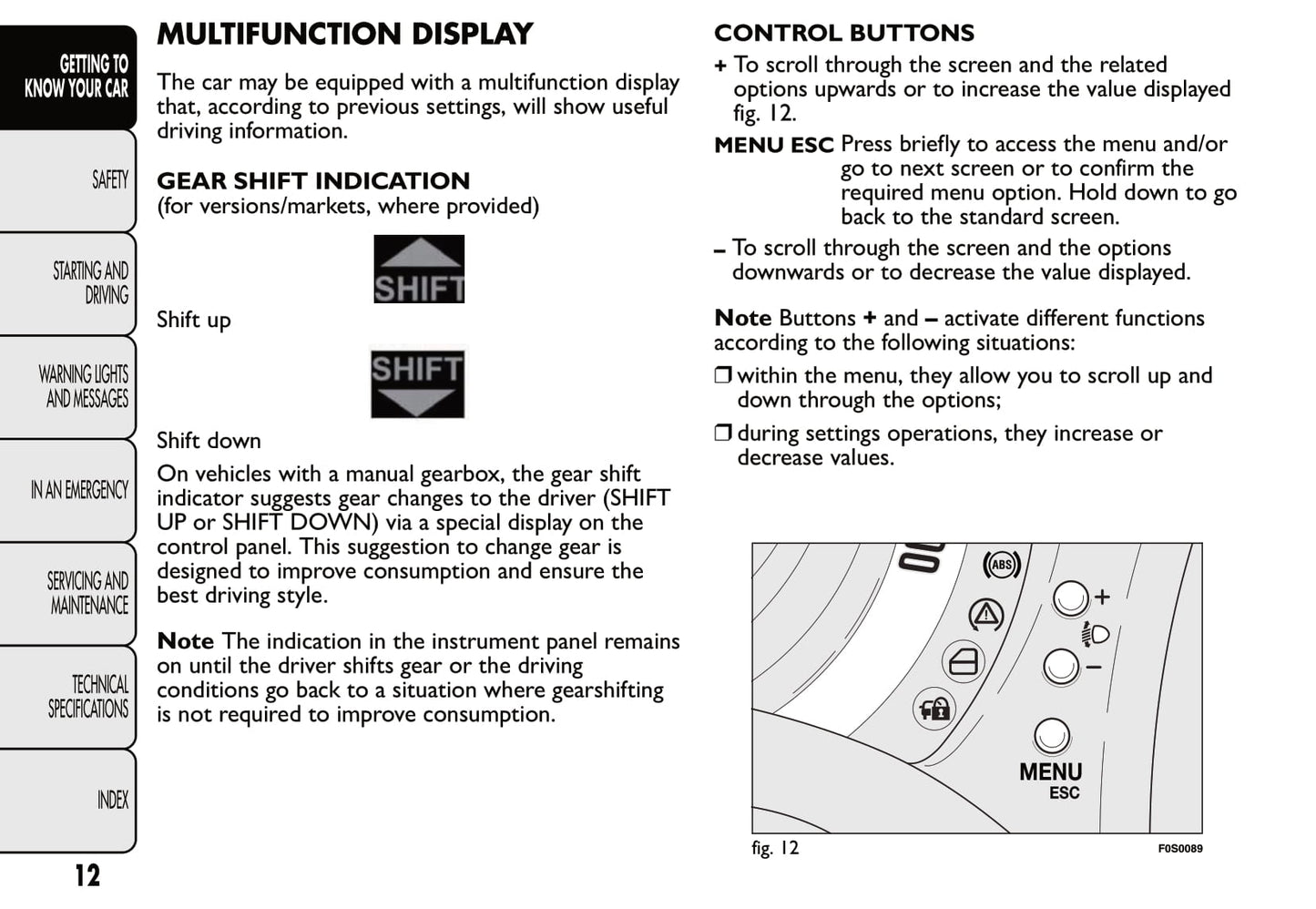 GETTING TO KNOW YOUR CAR

SAFETY

STARTING AND DRIVING

WARNING LIGHTS AND MESSAGES

IN AN EMERGENCY

SERVICING AND MAINTENANCE

TECHNICAL SPECIFICATIONS

INDEX

12

MULTIFUNCTION DISPLAY

The car may be equipped with a multifunction display that, according to previous settings, will show useful driving information.

GEAR SHIFT INDICATION
(for versions/markets, where provided)

SHIFT

Shift up

SHIFT

Shift down

On vehicles with a manual gearbox, the gear shift indicator suggests gear changes to the driver (SHIFT UP or SHIFT DOWN) via a special display on the control panel. This suggestion to change gear is designed to improve consumption and ensure the best driving style.

Note The indication in the instrument panel remains on until the driver shifts gear or the driving conditions go back to a situation where gearshifting is not required to improve consumption.

CONTROL BUTTONS

+ To scroll through the screen and the related options upwards or to increase the value displayed fig. 12.

MENU ESC Press briefly to access the menu and/or go to next screen or to confirm the required menu option. Hold down to go back to the standard screen.

– To scroll through the screen and the options downwards or to decrease the value displayed.

Note Buttons + and – activate different functions according to the following situations:

❒ within the menu, they allow you to scroll up and down through the options;

❒ during settings operations, they increase or decrease values.

ABS

+

–

MENU
ESC

fig. 12

F0S0089