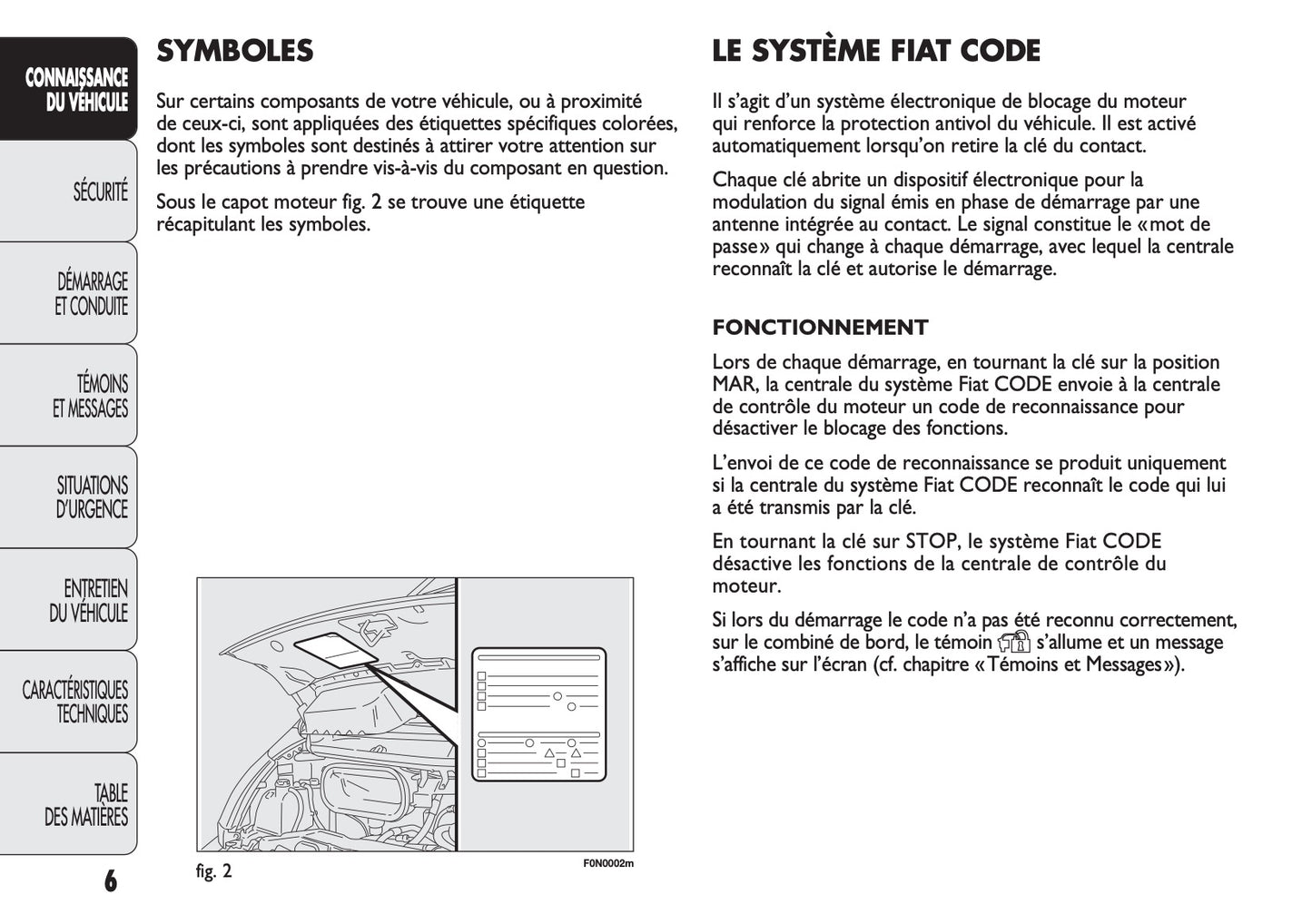 CONNAISSANCE DU VÉHICULE

SÉCURITÉ

DÉMARRAGE ET CONDUITE

TÉMOINS ET MESSAGES

SITUATIONS D'URGENCE

ENTRETIEN DU VÉHICULE

CARACTÉRISTIQUES TECHNIQUES

TABLE DES MATIÈRES

6

SYMBOLES

Sur certains composants de votre véhicule, ou à proximité de ceux-ci, sont appliquées des étiquettes spécifiques colorées, dont les symboles sont destinés à attirer votre attention sur les précautions à prendre vis-à-vis du composant en question.

Sous le capot moteur fig. 2 se trouve une étiquette récapitulant les symboles.

fig. 2

F0N0002m

LE SYSTÈME FIAT CODE

Il s'agit d'un système électronique de blocage du moteur qui renforce la protection antivol du véhicule. Il est activé automatiquement lorsqu'on retire la clé du contact.

Chaque clé abrite un dispositif électronique pour la modulation du signal émis en phase de démarrage par une antenne intégrée au contact. Le signal constitue le «mot de passe» qui change à chaque démarrage, avec lequel la centrale reconnaît la clé et autorise le démarrage.

FONCTIONNEMENT

Lors de chaque démarrage, en tournant la clé sur la position MAR, la centrale du système Fiat CODE envoie à la centrale de contrôle du moteur un code de reconnaissance pour désactiver le blocage des fonctions.

L'envoi de ce code de reconnaissance se produit uniquement si la centrale du système Fiat CODE reconnaît le code qui lui a été transmis par la clé.

En tournant la clé sur STOP, le système Fiat CODE désactive les fonctions de la centrale de contrôle du moteur.

Si lors du démarrage le code n'a pas été reconnu correctement, sur le combiné de bord, le témoin s'allume et un message s'affiche sur l'écran (cf. chapitre «Témoins et Messages»).