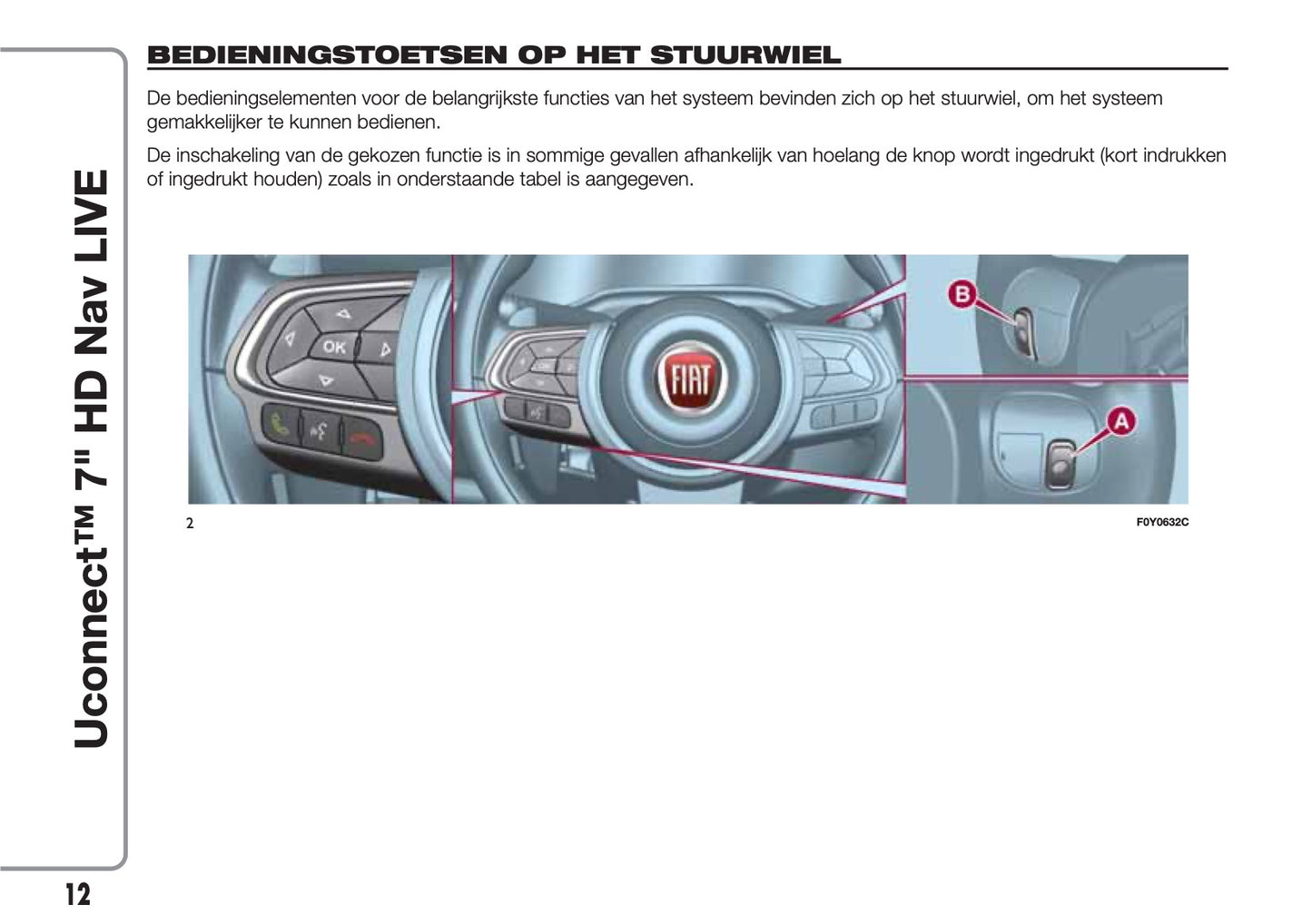 Uconnect™ 7" HD Nav LIVE

BEDIENINGSTOETSEN OP HET STUURWIEL

De bedieningselementen voor de belangrijkste functies van het systeem bevinden zich op het stuurwiel, om het systeem gemakkelijker te kunnen bedienen.

De inschakeling van de gekozen functie is in sommige gevallen afhankelijk van hoelang de knop wordt ingedrukt (kort indrukken of ingedrukt houden) zoals in onderstaande tabel is aangegeven.

OK

FIAT

B

A

2

F0Y0632C

12