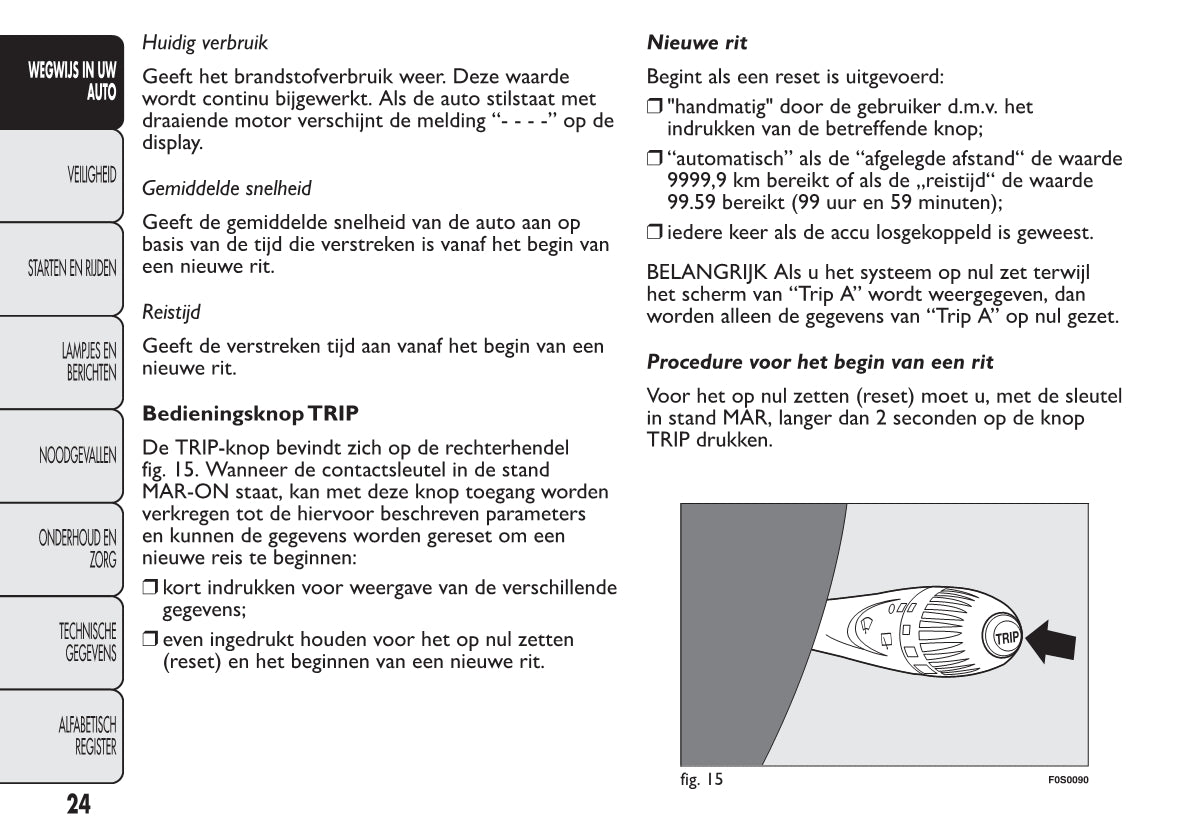 WEGWIJS IN UW AUTO

VEILIGHEID

STARTEN EN RIJDEN

LAMPJES EN BERICHTEN

NOODGEVALLEN

ONDERHOUD EN ZORG

TECHNISCHE GEGEVENS

ALFABETISCH REGISTER

24

Huidig verbruik

Geeft het brandstofverbruik weer. Deze waarde wordt continu bijgewerkt. Als de auto stilstaat met draaiende motor verschijnt de melding “- - - -” op de display.

Gemiddelde snelheid

Geeft de gemiddelde snelheid van de auto aan op basis van de tijd die verstreken is vanaf het begin van een nieuwe rit.

Reistijd

Geeft de verstreken tijd aan vanaf het begin van een nieuwe rit.

Bedieningsknop TRIP

De TRIP-knop bevindt zich op de rechterhendel fig. 15. Wanneer de contactsleutel in de stand MAR-ON staat, kan met deze knop toegang worden verkregen tot de hiervoor beschreven parameters en kunnen de gegevens worden gereset om een nieuwe reis te beginnen:

❒ kort indrukken voor weergave van de verschillende gegevens;

❒ even ingedrukt houden voor het op nul zetten (reset) en het beginnen van een nieuwe rit.

Nieuwe rit

Begint als een reset is uitgevoerd:

❒ "handmatig" door de gebruiker d.m.v. het indrukken van de betreffende knop;

❒ “automatisch” als de “afgelegde afstand“ de waarde 9999,9 km bereikt of als de „reistijd“ de waarde 99.59 bereikt (99 uur en 59 minuten);

❒ iedere keer als de accu losgekoppeld is geweest.

BELANGRIJK Als u het systeem op nul zet terwijl het scherm van “Trip A” wordt weergegeven, dan worden alleen de gegevens van “Trip A” op nul gezet.

Procedure voor het begin van een rit

Voor het op nul zetten (reset) moet u, met de sleutel in stand MAR, langer dan 2 seconden op de knop TRIP drukken.

TRIP

fig. 15

F0S0090