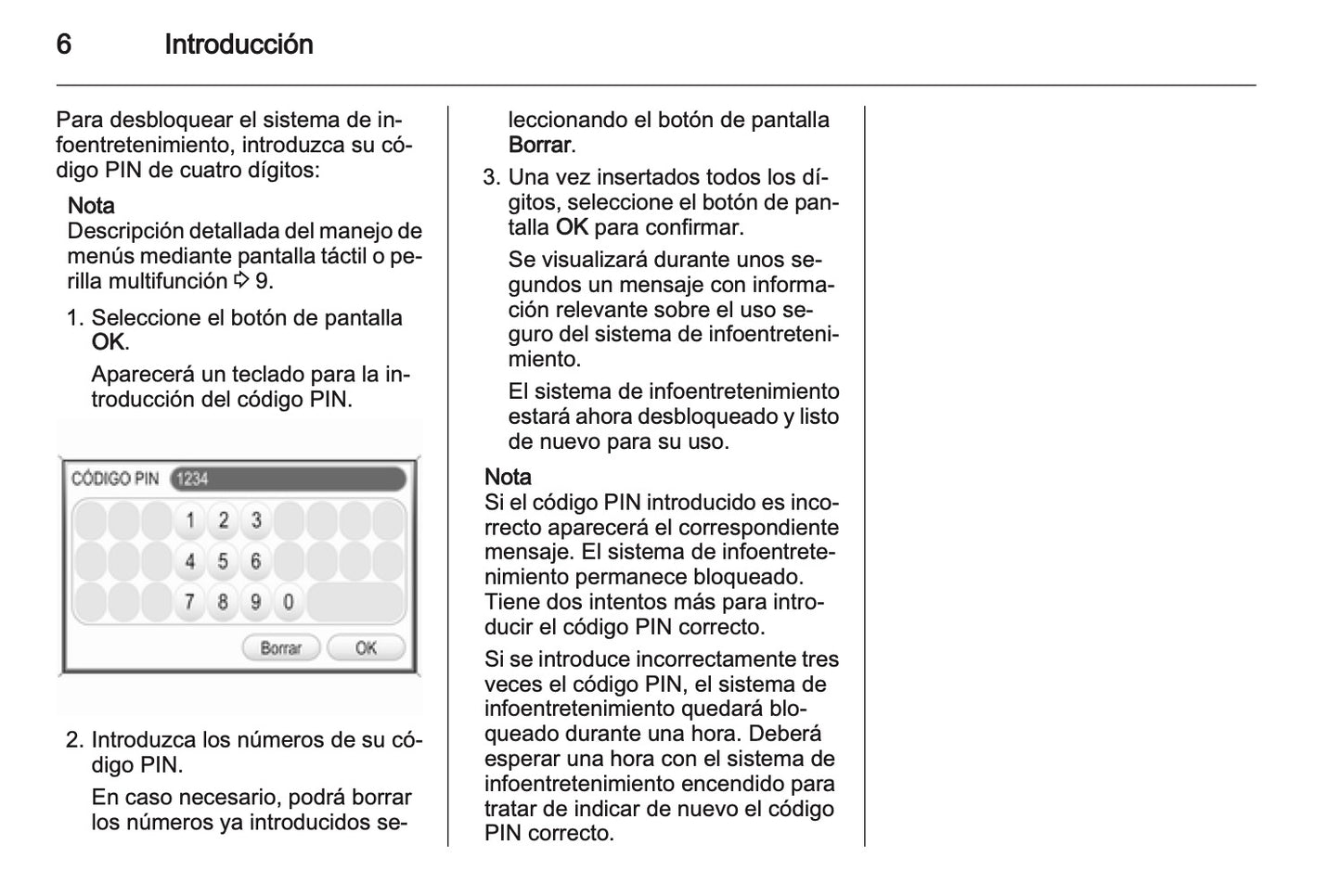 6 Introducción

Para desbloquear el sistema de infoentretenimiento, introduzca su código PIN de cuatro dígitos:

Nota
Descripción detallada del manejo de menús mediante pantalla táctil o perilla multifunción ⇨ 9.

1. Seleccione el botón de pantalla OK.

Aparecerá un teclado para la introducción del código PIN.

CÓDIGO PIN 1234

1 2 3
4 5 6
7 8 9 0

Borrar OK

2. Introduzca los números de su código PIN.

En caso necesario, podrá borrar los números ya introducidos seleccionando el botón de pantalla Borrar.

3. Una vez insertados todos los dígitos, seleccione el botón de pantalla OK para confirmar.

Se visualizará durante unos segundos un mensaje con información relevante sobre el uso seguro del sistema de infoentretenimiento.

El sistema de infoentretenimiento estará ahora desbloqueado y listo de nuevo para su uso.

Nota
Si el código PIN introducido es incorrecto aparecerá el correspondiente mensaje. El sistema de infoentretenimiento permanece bloqueado. Tiene dos intentos más para introducir el código PIN correcto.

Si se introduce incorrectamente tres veces el código PIN, el sistema de infoentretenimiento quedará bloqueado durante una hora. Deberá esperar una hora con el sistema de infoentretenimiento encendido para tratar de indicar de nuevo el código PIN correcto.