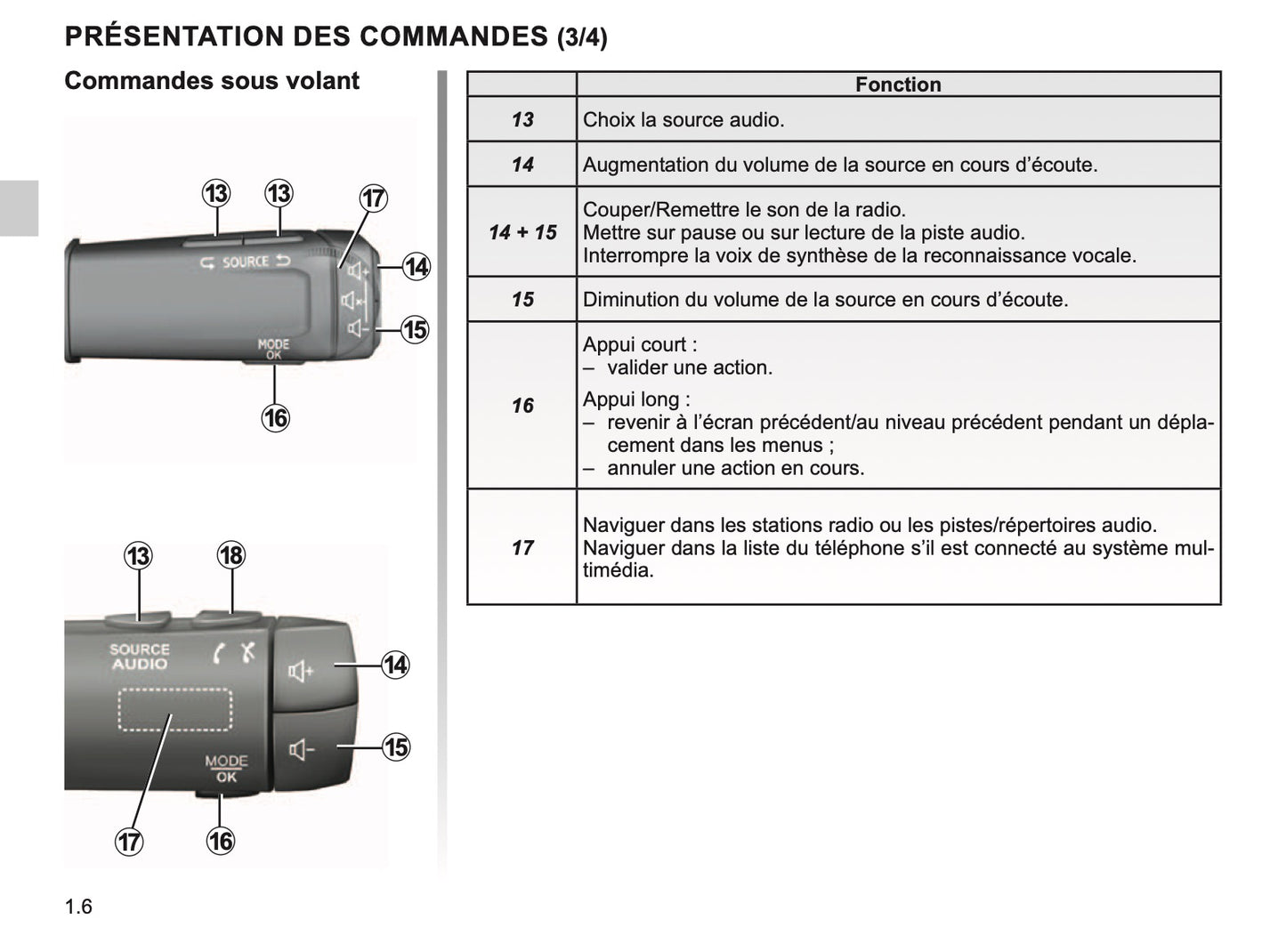 PRÉSENTATION DES COMMANDES (3/4)

Commandes sous volant

13 13 17

SOURCE

14

15

MODE OK

16

13 18

SOURCE AUDIO

14

15

MODE OK

17 16

| | Fonction |
|---|---|
| 13 | Choix la source audio. |
| 14 | Augmentation du volume de la source en cours d'écoute. |
| 14 + 15 | Couper/Remettre le son de la radio. Mettre sur pause ou sur lecture de la piste audio. Interrompre la voix de synthèse de la reconnaissance vocale. |
| 15 | Diminution du volume de la source en cours d'écoute. |
| 16 | Appui court : – valider une action. Appui long : – revenir à l'écran précédent/au niveau précédent pendant un déplacement dans les menus ; – annuler une action en cours. |
| 17 | Naviguer dans les stations radio ou les pistes/répertoires audio. Naviguer dans la liste du téléphone s'il est connecté au système multimédia. |

1.6