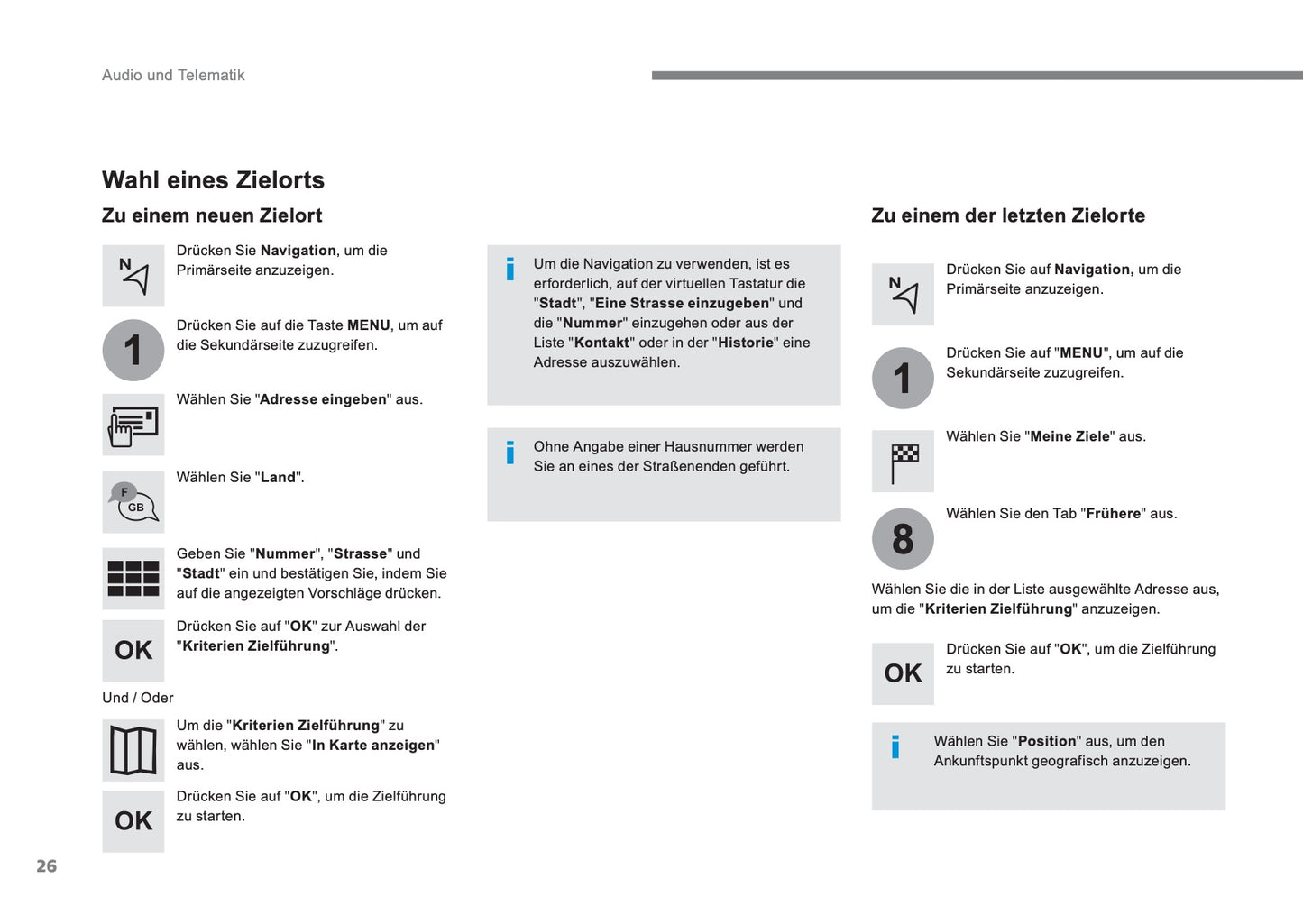 Audio und Telematik

Wahl eines Zielorts

Zu einem neuen Zielort

N

Drücken Sie Navigation, um die Primärseite anzuzeigen.

1

Drücken Sie auf die Taste MENU, um auf die Sekundärseite zuzugreifen.

Wählen Sie "Adresse eingeben" aus.

F
GB

Wählen Sie "Land".

Geben Sie "Nummer", "Strasse" und "Stadt" ein und bestätigen Sie, indem Sie auf die angezeigten Vorschläge drücken.

OK

Drücken Sie auf "OK" zur Auswahl der "Kriterien Zielführung".

Und / Oder

Um die "Kriterien Zielführung" zu wählen, wählen Sie "In Karte anzeigen" aus.

OK

Drücken Sie auf "OK", um die Zielführung zu starten.

i

Um die Navigation zu verwenden, ist es erforderlich, auf der virtuellen Tastatur die "Stadt", "Eine Strasse einzugeben" und die "Nummer" einzugehen oder aus der Liste "Kontakt" oder in der "Historie" eine Adresse auszuwählen.

i

Ohne Angabe einer Hausnummer werden Sie an eines der Straßenenden geführt.

Zu einem der letzten Zielorte

N

Drücken Sie auf Navigation, um die Primärseite anzuzeigen.

1

Drücken Sie auf "MENU", um auf die Sekundärseite zuzugreifen.

Wählen Sie "Meine Ziele" aus.

8

Wählen Sie den Tab "Frühere" aus.

Wählen Sie die in der Liste ausgewählte Adresse aus, um die "Kriterien Zielführung" anzuzeigen.

OK

Drücken Sie auf "OK", um die Zielführung zu starten.

i

Wählen Sie "Position" aus, um den Ankunftspunkt geografisch anzuzeigen.

26