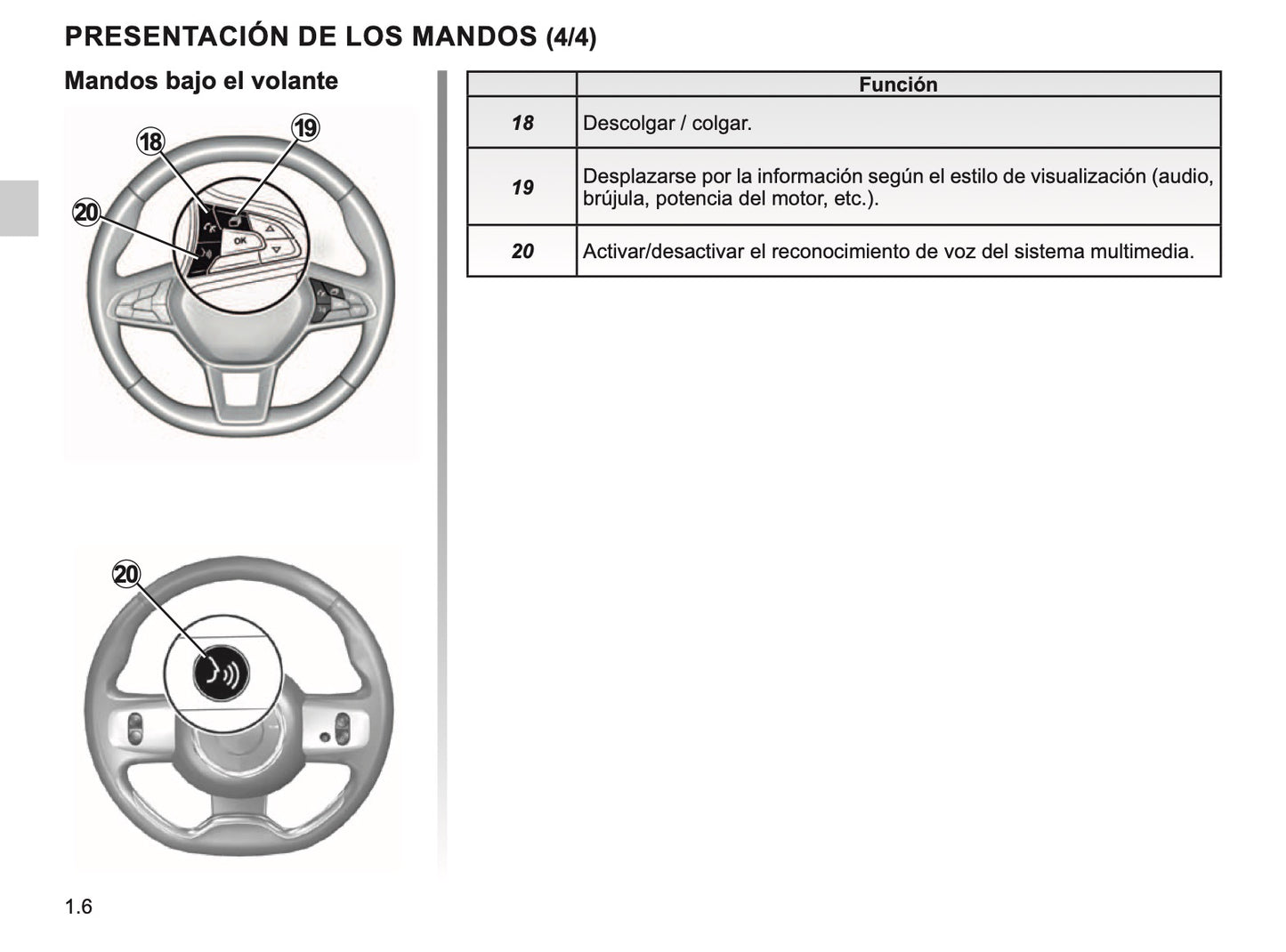 PRESENTACIÓN DE LOS MANDOS (4/4)

Mandos bajo el volante

18

19

20

OK

20

|  | Función |
|---|---|
| 18 | Descolgar / colgar. |
| 19 | Desplazarse por la información según el estilo de visualización (audio, brújula, potencia del motor, etc.). |
| 20 | Activar/desactivar el reconocimiento de voz del sistema multimedia. |

1.6