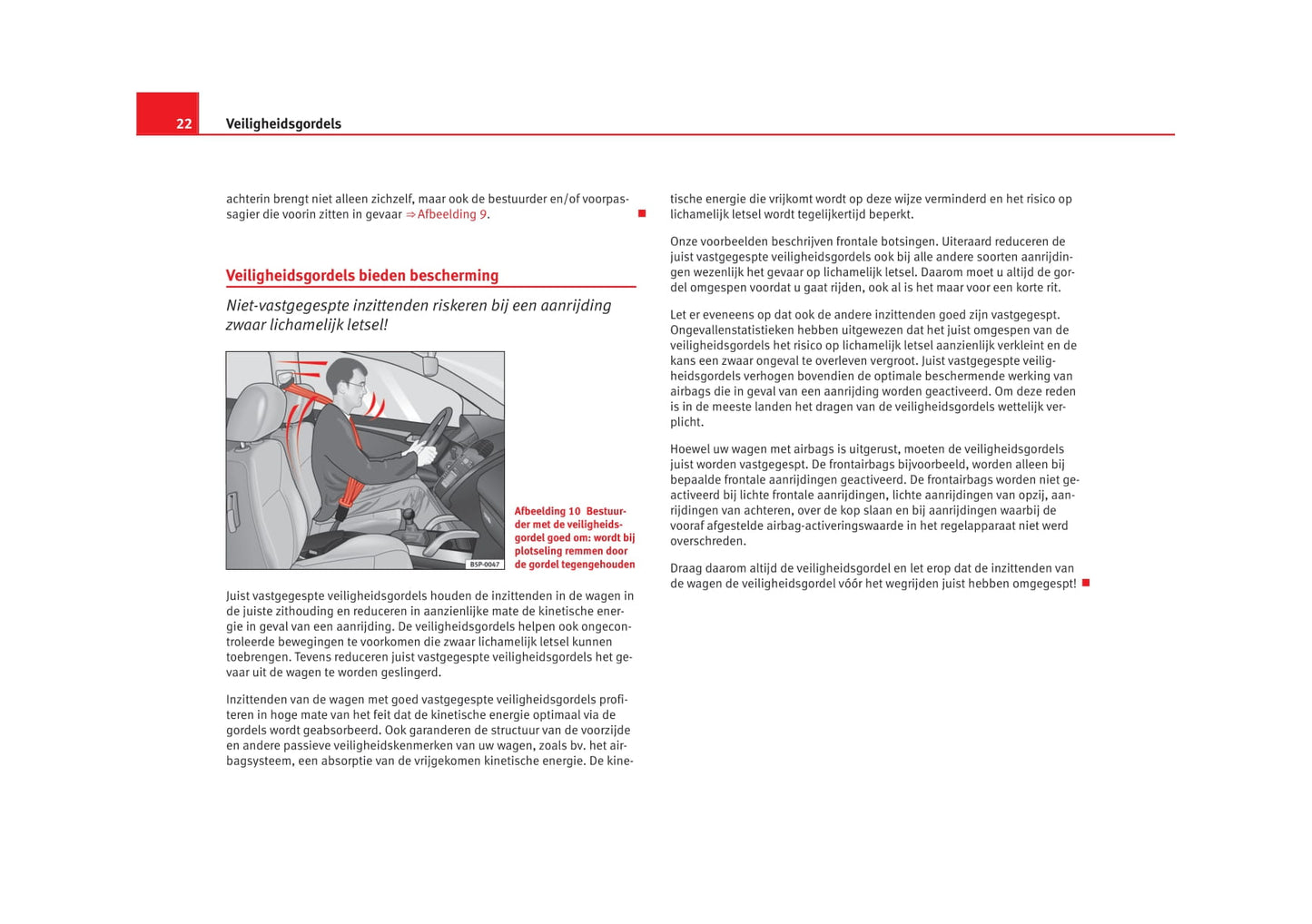 22 Veiligheidsgordels

achterin brengt niet alleen zichzelf, maar ook de bestuurder en/of voorpassagier die voorin zitten in gevaar ⇒ Afbeelding 9.

Veiligheidsgordels bieden bescherming

Niet-vastgegespte inzittenden riskeren bij een aanrijding zwaar lichamelijk letsel!

B5P-0047

Afbeelding 10 Bestuurder met de veiligheidsgordel goed om: wordt bij plotseling remmen door de gordel tegengehouden

Juist vastgegespte veiligheidsgordels houden de inzittenden in de wagen in de juiste zithouding en reduceren in aanzienlijke mate de kinetische energie in geval van een aanrijding. De veiligheidsgordels helpen ook ongecontroleerde bewegingen te voorkomen die zwaar lichamelijk letsel kunnen toebrengen. Tevens reduceren juist vastgegespte veiligheidsgordels het gevaar uit de wagen te worden geslingerd.

Inzittenden van de wagen met goed vastgegespte veiligheidsgordels profiteren in hoge mate van het feit dat de kinetische energie optimaal via de gordels wordt geabsorbeerd. Ook garanderen de structuur van de voorzijde en andere passieve veiligheidskenmerken van uw wagen, zoals bv. het airbagsysteem, een absorptie van de vrijgekomen kinetische energie. De kinetische energie die vrijkomt wordt op deze wijze verminderd en het risico op lichamelijk letsel wordt tegelijkertijd beperkt.

Onze voorbeelden beschrijven frontale botsingen. Uiteraard reduceren de juist vastgegespte veiligheidsgordels ook bij alle andere soorten aanrijdingen wezenlijk het gevaar op lichamelijk letsel. Daarom moet u altijd de gordel omgespen voordat u gaat rijden, ook al is het maar voor een korte rit.

Let er eveneens op dat ook de andere inzittenden goed zijn vastgegespt. Ongevallenstatistieken hebben uitgewezen dat het juist omgespen van de veiligheidsgordels het risico op lichamelijk letsel aanzienlijk verkleint en de kans een zwaar ongeval te overleven vergroot. Juist vastgegespte veiligheidsgordels verhogen bovendien de optimale beschermende werking van airbags die in geval van een aanrijding worden geactiveerd. Om deze reden is in de meeste landen het dragen van de veiligheidsgordels wettelijk verplicht.

Hoewel uw wagen met airbags is uitgerust, moeten de veiligheidsgordels juist worden vastgegespt. De frontairbags bijvoorbeeld, worden alleen bij bepaalde frontale aanrijdingen geactiveerd. De frontairbags worden niet geactiveerd bij lichte frontale aanrijdingen, lichte aanrijdingen van opzij, aanrijdingen van achteren, over de kop slaan en bij aanrijdingen waarbij de vooraf afgestelde airbag-activeringswaarde in het regelapparaat niet werd overschreden.

Draag daarom altijd de veiligheidsgordel en let erop dat de inzittenden van de wagen de veiligheidsgordel vóór het wegrijden juist hebben omgegespt!