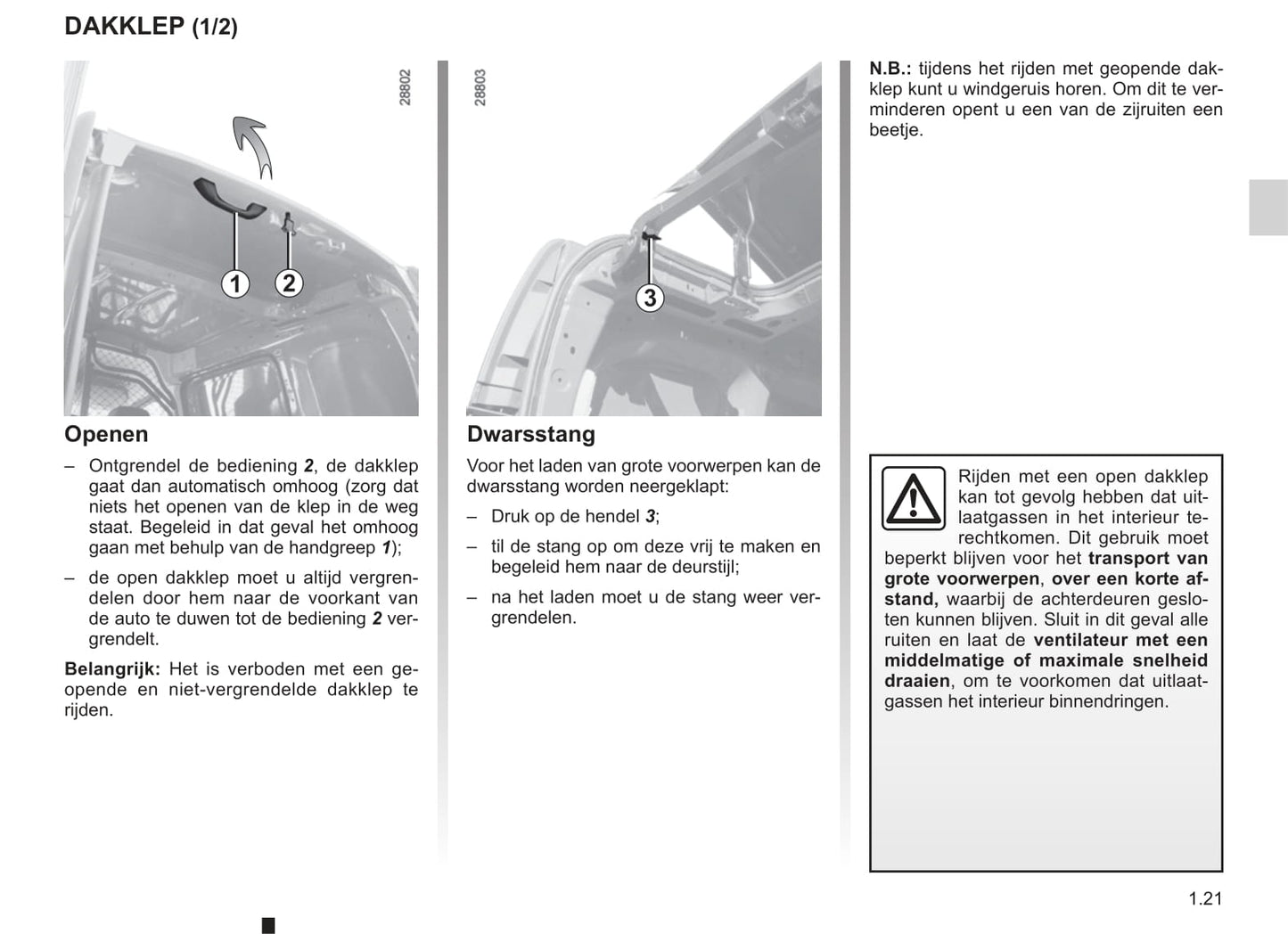 DAKKLEP (1/2)

28802

1 2

Openen

– Ontgrendel de bediening 2, de dakklep gaat dan automatisch omhoog (zorg dat niets het openen van de klep in de weg staat. Begeleid in dat geval het omhoog gaan met behulp van de handgreep 1);

– de open dakklep moet u altijd vergrendelen door hem naar de voorkant van de auto te duwen tot de bediening 2 vergrendelt.

Belangrijk: Het is verboden met een geopende en niet-vergrendelde dakklep te rijden.

28803

3

Dwarsstang

Voor het laden van grote voorwerpen kan de dwarsstang worden neergeklapt:

– Druk op de hendel 3;

– til de stang op om deze vrij te maken en begeleid hem naar de deurstijl;

– na het laden moet u de stang weer vergrendelen.

N.B.: tijdens het rijden met geopende dakklep kunt u windgeruis horen. Om dit te verminderen opent u een van de zijruiten een beetje.

Rijden met een open dakklep kan tot gevolg hebben dat uitlaatgassen in het interieur terechtkomen. Dit gebruik moet beperkt blijven voor het transport van grote voorwerpen, over een korte afstand, waarbij de achterdeuren gesloten kunnen blijven. Sluit in dit geval alle ruiten en laat de ventilateur met een middelmatige of maximale snelheid draaien, om te voorkomen dat uitlaatgassen het interieur binnendringen.

1.21