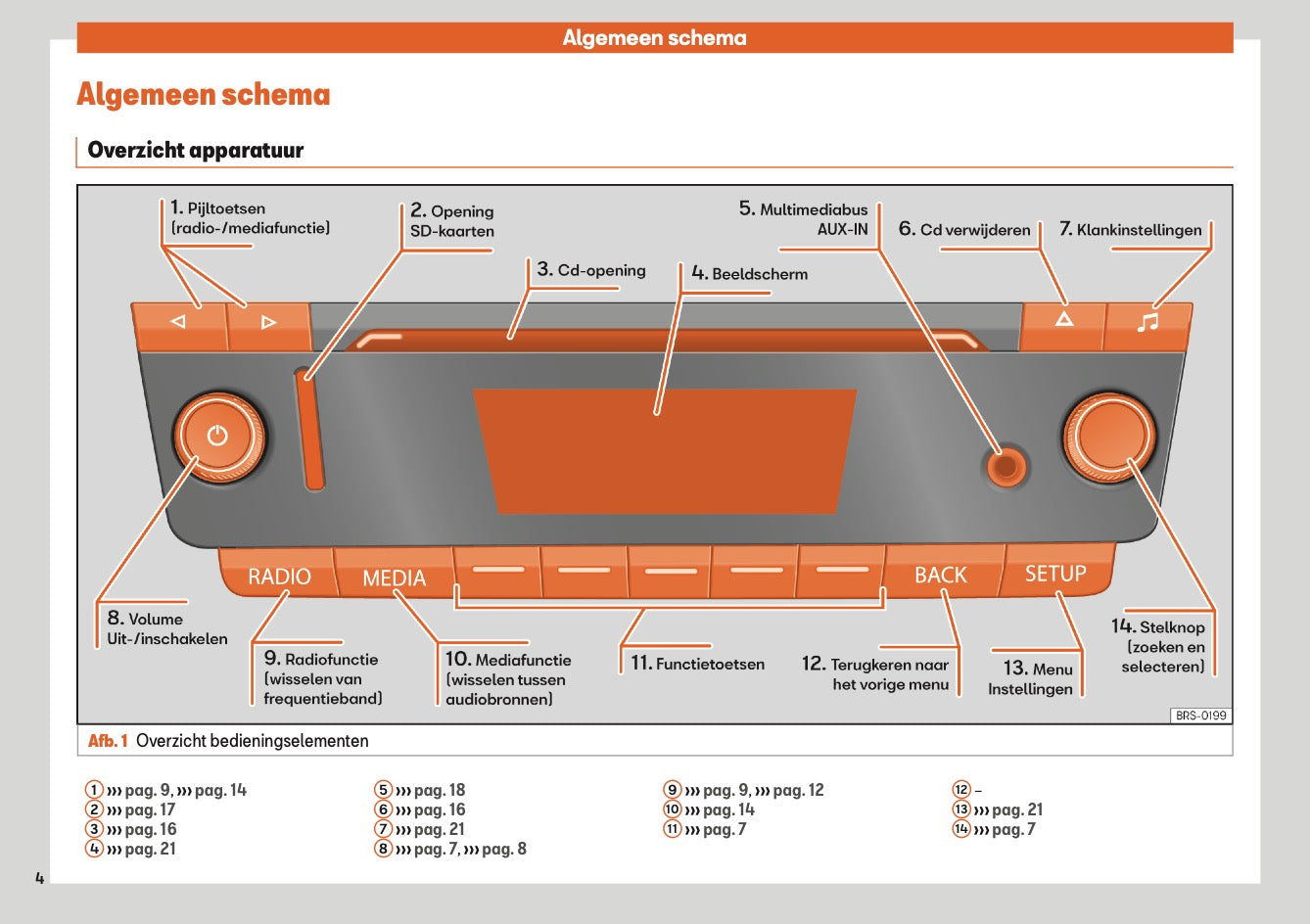 Algemeen schema

Algemeen schema

Overzicht apparatuur

1. Pijltoetsen (radio-/mediafunctie)

2. Opening SD-kaarten

3. Cd-opening

4. Beeldscherm

5. Multimediabus AUX-IN

6. Cd verwijderen

7. Klankinstellingen

RADIO

MEDIA

BACK

SETUP

8. Volume Uit-/inschakelen

9. Radiofunctie (wisselen van frequentieband)

10. Mediafunctie (wisselen tussen audiobronnen)

11. Functietoetsen

12. Terugkeren naar het vorige menu

13. Menu Instellingen

14. Stelknop (zoeken en selecteren)

BRS-0199

Afb. 1 Overzicht bedieningselementen

1 ››› pag. 9, ››› pag. 14
2 ››› pag. 17
3 ››› pag. 16
4 ››› pag. 21

5 ››› pag. 18
6 ››› pag. 16
7 ››› pag. 21
8 ››› pag. 7, ››› pag. 8

9 ››› pag. 9, ››› pag. 12
10 ››› pag. 14
11 ››› pag. 7

12 –
13 ››› pag. 21
14 ››› pag. 7

4