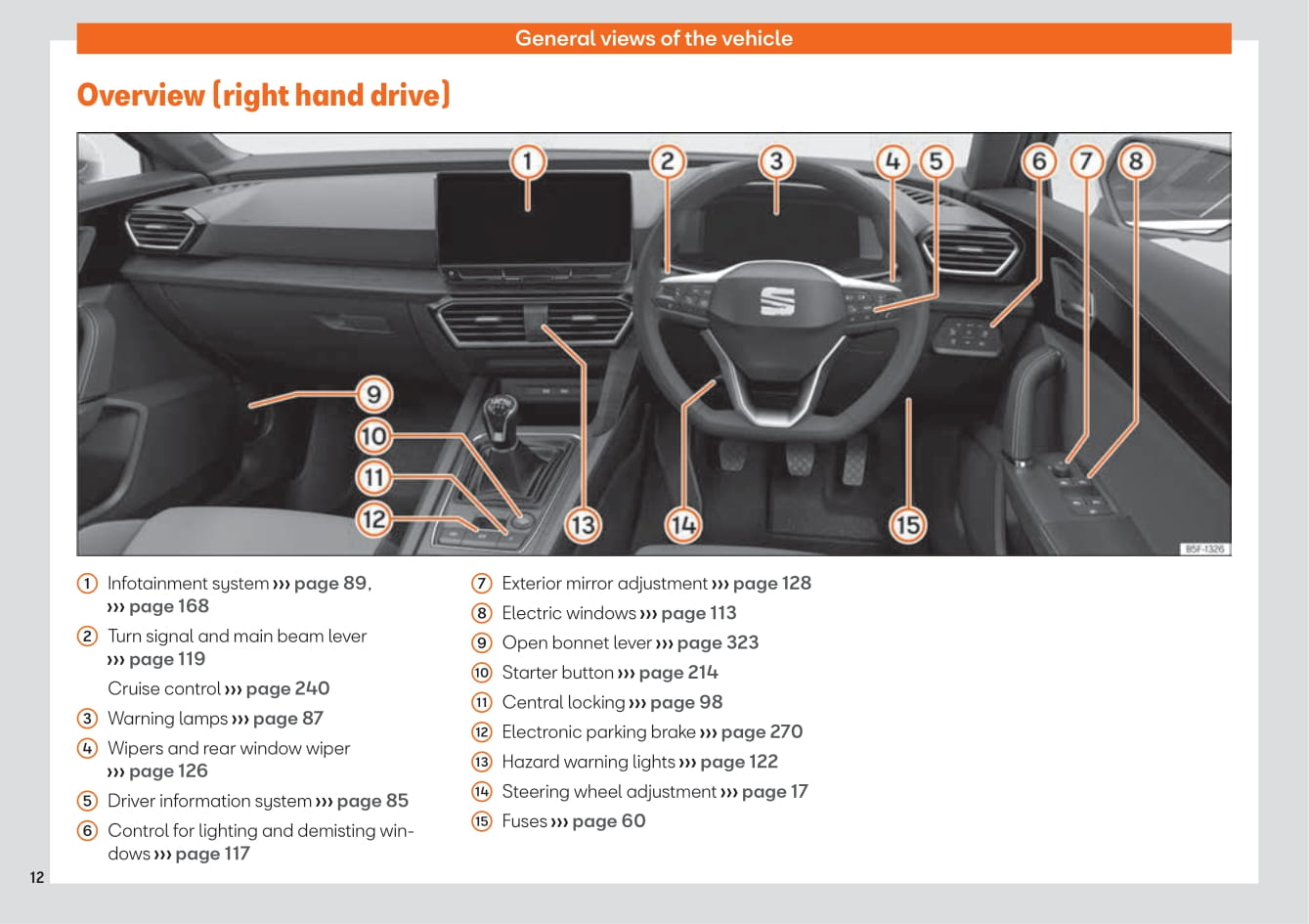 General views of the vehicle

Overview (right hand drive)

1 2 3 4 5 6 7 8 9 10 11 12 13 14 15

B5F-1326

1 Infotainment system ››› page 89, ››› page 168

2 Turn signal and main beam lever ››› page 119

Cruise control ››› page 240

3 Warning lamps ››› page 87

4 Wipers and rear window wiper ››› page 126

5 Driver information system ››› page 85

6 Control for lighting and demisting windows ››› page 117

7 Exterior mirror adjustment ››› page 128

8 Electric windows ››› page 113

9 Open bonnet lever ››› page 323

10 Starter button ››› page 214

11 Central locking ››› page 98

12 Electronic parking brake ››› page 270

13 Hazard warning lights ››› page 122

14 Steering wheel adjustment ››› page 17

15 Fuses ››› page 60

12