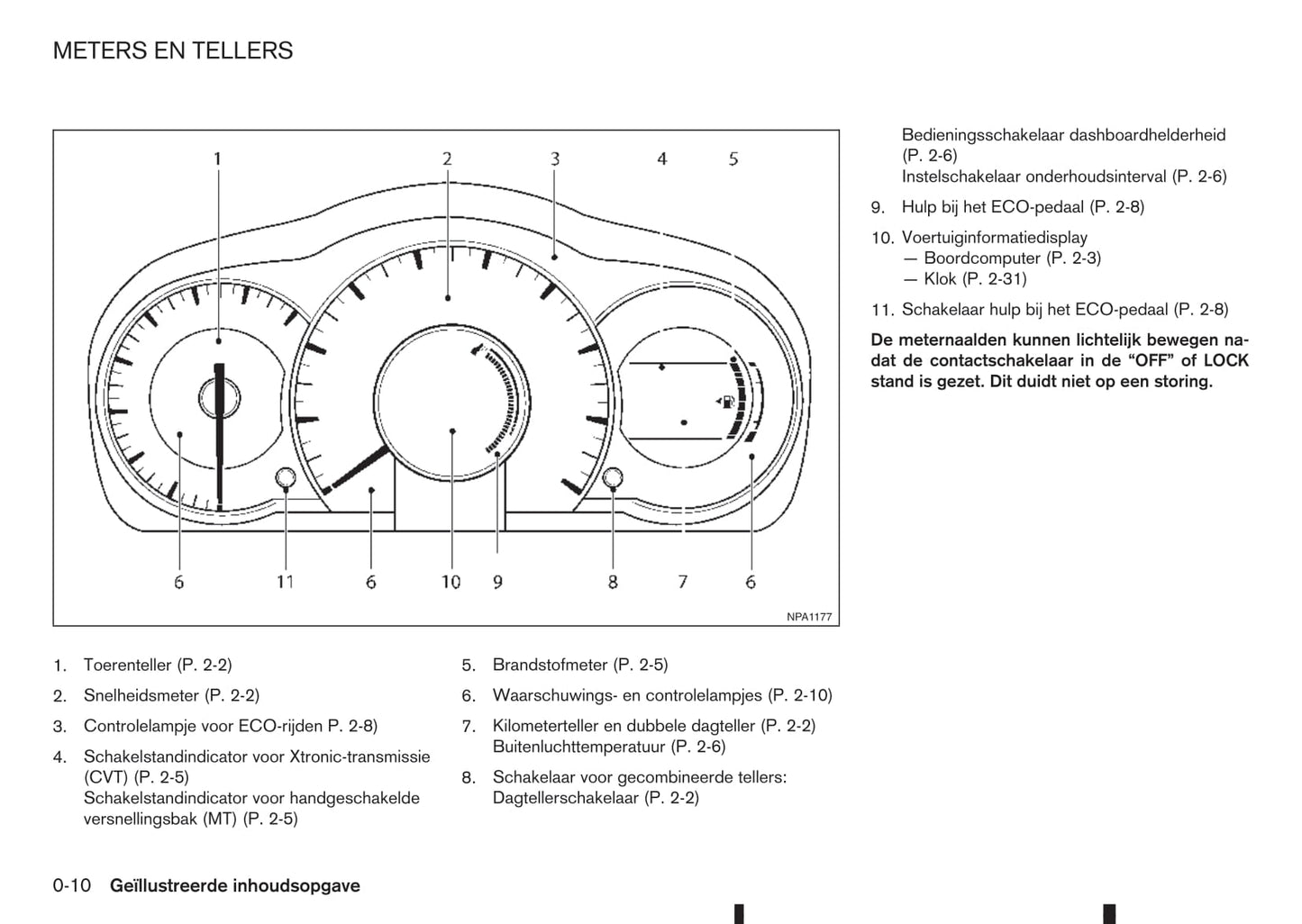 METERS EN TELLERS

1 2 3 4 5

6 11 6 10 9 8 7 6

NPA1177

1. Toerenteller (P. 2-2)

2. Snelheidsmeter (P. 2-2)

3. Controlelampje voor ECO-rijden P. 2-8)

4. Schakelstandindicator voor Xtronic-transmissie (CVT) (P. 2-5)
Schakelstandindicator voor handgeschakelde versnellingsbak (MT) (P. 2-5)

5. Brandstofmeter (P. 2-5)

6. Waarschuwings- en controlelampjes (P. 2-10)

7. Kilometerteller en dubbele dagteller (P. 2-2)
Buitenluchttemperatuur (P. 2-6)

8. Schakelaar voor gecombineerde tellers:
Dagtellerschakelaar (P. 2-2)
Bedieningsschakelaar dashboardhelderheid (P. 2-6)
Instelschakelaar onderhoudsinterval (P. 2-6)

9. Hulp bij het ECO-pedaal (P. 2-8)

10. Voertuiginformatiedisplay
— Boordcomputer (P. 2-3)
— Klok (P. 2-31)

11. Schakelaar hulp bij het ECO-pedaal (P. 2-8)

De meternaalden kunnen lichtelijk bewegen nadat de contactschakelaar in de “OFF” of LOCK stand is gezet. Dit duidt niet op een storing.

0-10 Geïllustreerde inhoudsopgave