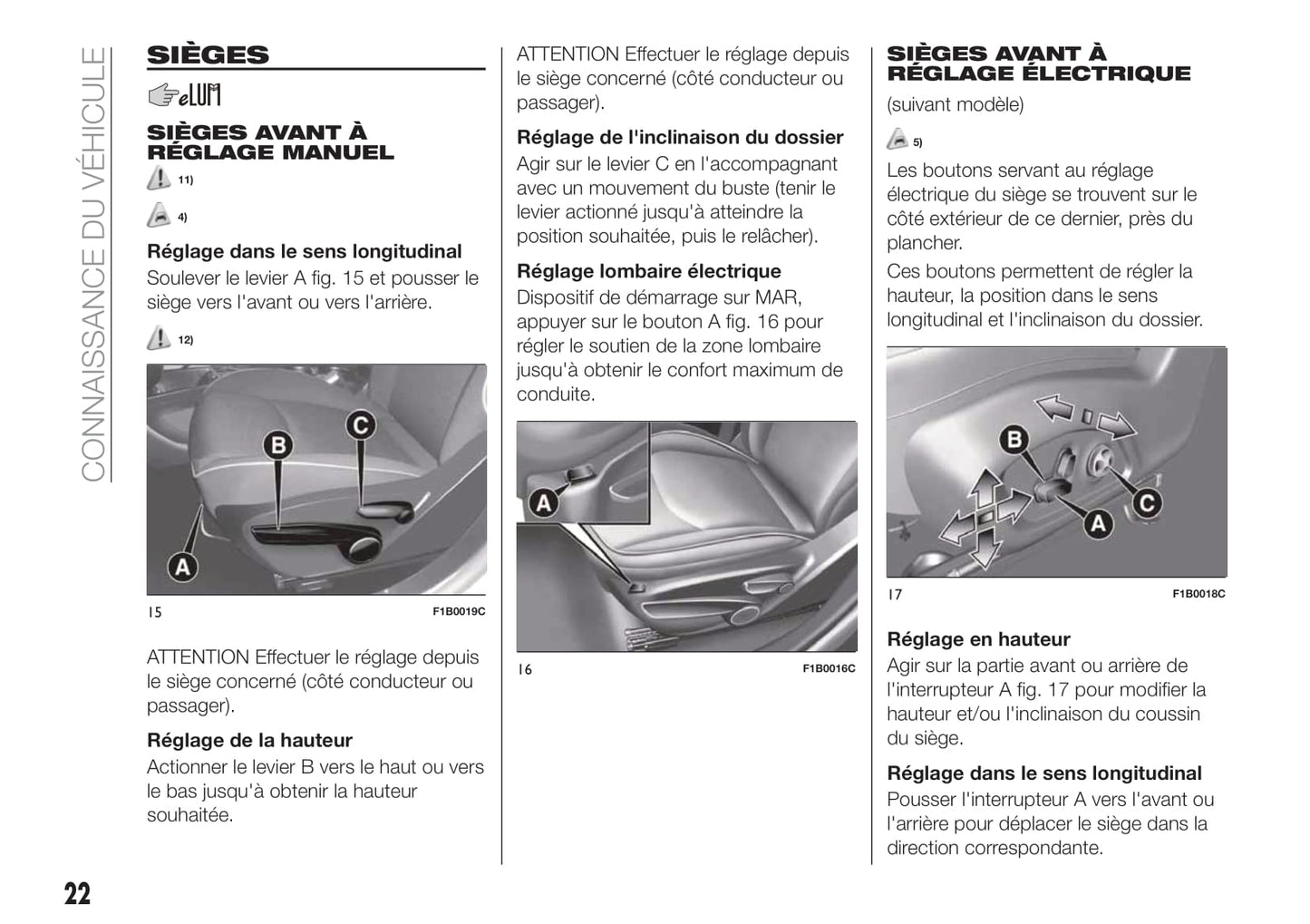 CONNAISSANCE DU VÉHICULE

SIÈGES

eLUM

SIÈGES AVANT À RÉGLAGE MANUEL

11)

4)

Réglage dans le sens longitudinal
Soulever le levier A fig. 15 et pousser le siège vers l'avant ou vers l'arrière.

12)

B C A

15 F1B0019C

ATTENTION Effectuer le réglage depuis le siège concerné (côté conducteur ou passager).

Réglage de la hauteur
Actionner le levier B vers le haut ou vers le bas jusqu'à obtenir la hauteur souhaitée.

ATTENTION Effectuer le réglage depuis le siège concerné (côté conducteur ou passager).

Réglage de l'inclinaison du dossier
Agir sur le levier C en l'accompagnant avec un mouvement du buste (tenir le levier actionné jusqu'à atteindre la position souhaitée, puis le relâcher).

Réglage lombaire électrique
Dispositif de démarrage sur MAR, appuyer sur le bouton A fig. 16 pour régler le soutien de la zone lombaire jusqu'à obtenir le confort maximum de conduite.

A

16 F1B0016C

SIÈGES AVANT À RÉGLAGE ÉLECTRIQUE
(suivant modèle)

5)

Les boutons servant au réglage électrique du siège se trouvent sur le côté extérieur de ce dernier, près du plancher.
Ces boutons permettent de régler la hauteur, la position dans le sens longitudinal et l'inclinaison du dossier.

B A C

17 F1B0018C

Réglage en hauteur
Agir sur la partie avant ou arrière de l'interrupteur A fig. 17 pour modifier la hauteur et/ou l'inclinaison du coussin du siège.

Réglage dans le sens longitudinal
Pousser l'interrupteur A vers l'avant ou l'arrière pour déplacer le siège dans la direction correspondante.

22