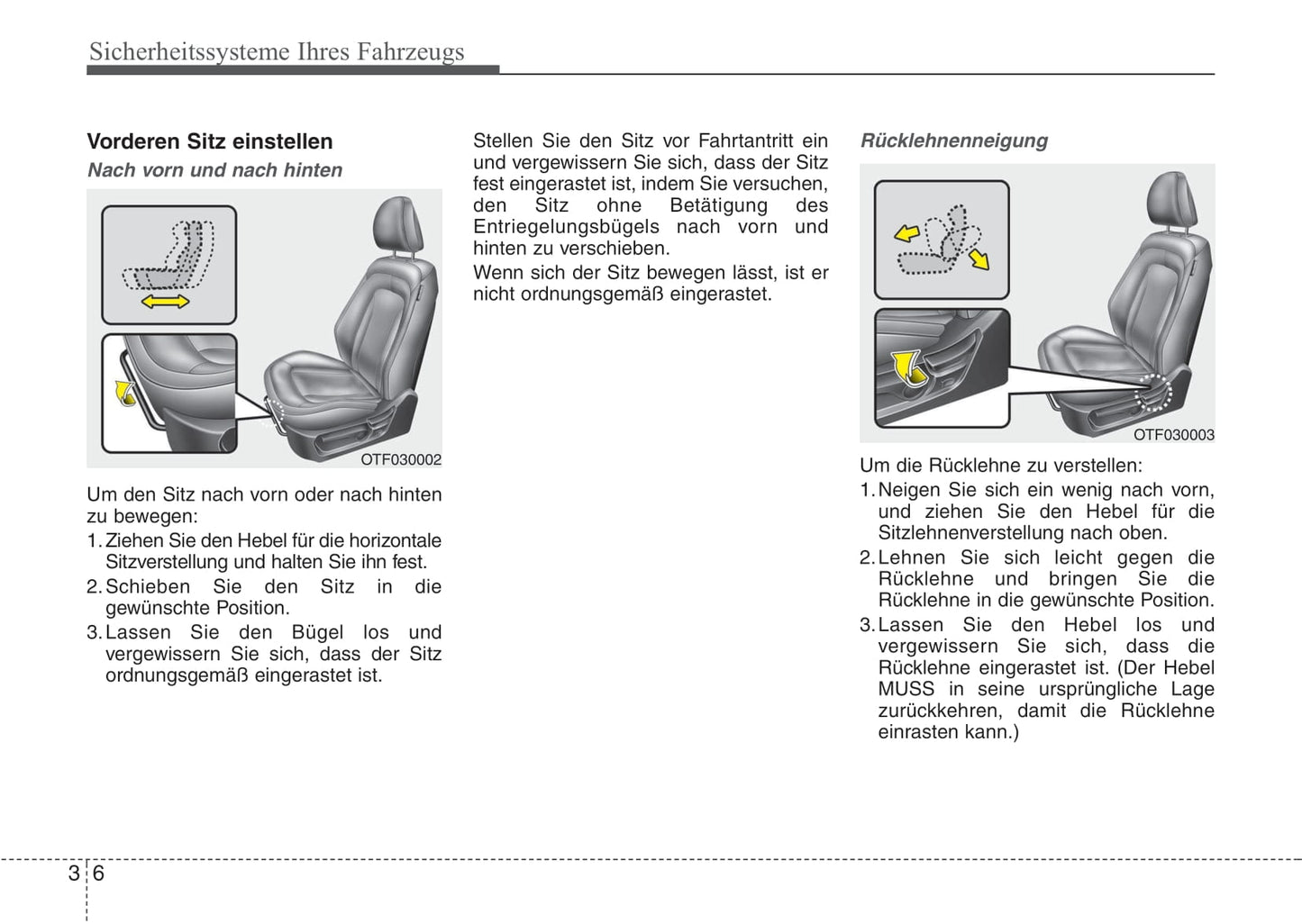 Sicherheitssysteme Ihres Fahrzeugs

Vorderen Sitz einstellen

Nach vorn und nach hinten

OTF030002

Um den Sitz nach vorn oder nach hinten zu bewegen:

1. Ziehen Sie den Hebel für die horizontale Sitzverstellung und halten Sie ihn fest.
2. Schieben Sie den Sitz in die gewünschte Position.
3. Lassen Sie den Bügel los und vergewissern Sie sich, dass der Sitz ordnungsgemäß eingerastet ist.

Stellen Sie den Sitz vor Fahrtantritt ein und vergewissern Sie sich, dass der Sitz fest eingerastet ist, indem Sie versuchen, den Sitz ohne Betätigung des Entriegelungsbügels nach vorn und hinten zu verschieben.

Wenn sich der Sitz bewegen lässt, ist er nicht ordnungsgemäß eingerastet.

Rücklehnenneigung

OTF030003

Um die Rücklehne zu verstellen:

1. Neigen Sie sich ein wenig nach vorn, und ziehen Sie den Hebel für die Sitzlehnenverstellung nach oben.
2. Lehnen Sie sich leicht gegen die Rücklehne und bringen Sie die Rücklehne in die gewünschte Position.
3. Lassen Sie den Hebel los und vergewissern Sie sich, dass die Rücklehne eingerastet ist. (Der Hebel MUSS in seine ursprüngliche Lage zurückkehren, damit die Rücklehne einrasten kann.)

3 6