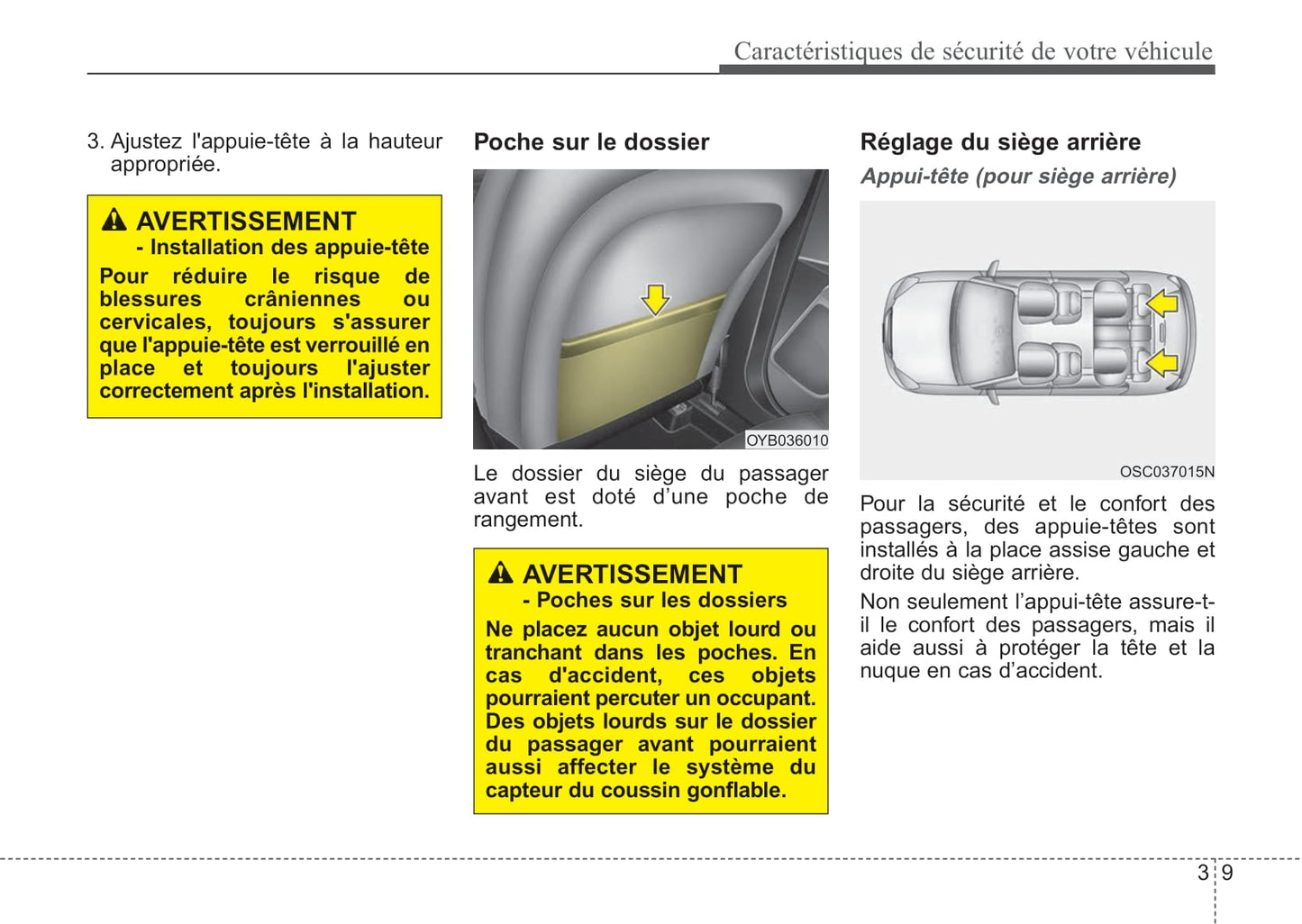 Caractéristiques de sécurité de votre véhicule

3. Ajustez l'appuie-tête à la hauteur appropriée.

AVERTISSEMENT
- Installation des appuie-tête
Pour réduire le risque de blessures crâniennes ou cervicales, toujours s'assurer que l'appuie-tête est verrouillé en place et toujours l'ajuster correctement après l'installation.

Poche sur le dossier

OYB036010

Le dossier du siège du passager avant est doté d’une poche de rangement.

AVERTISSEMENT
- Poches sur les dossiers
Ne placez aucun objet lourd ou tranchant dans les poches. En cas d'accident, ces objets pourraient percuter un occupant. Des objets lourds sur le dossier du passager avant pourraient aussi affecter le système du capteur du coussin gonflable.

Réglage du siège arrière
Appui-tête (pour siège arrière)

OSC037015N

Pour la sécurité et le confort des passagers, des appuie-têtes sont installés à la place assise gauche et droite du siège arrière.

Non seulement l’appui-tête assure-t-il le confort des passagers, mais il aide aussi à protéger la tête et la nuque en cas d’accident.

3 9