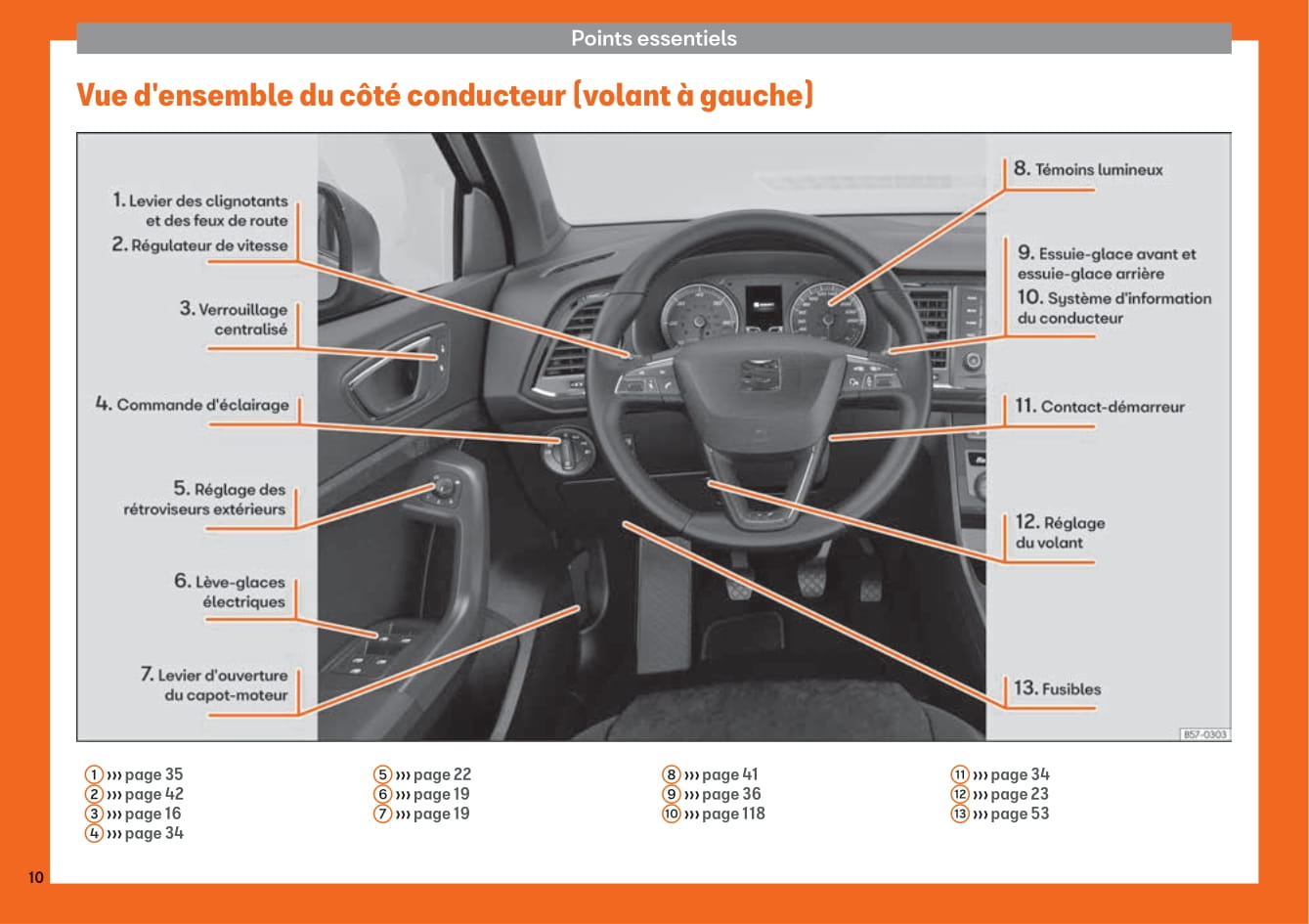 Points essentiels

Vue d'ensemble du côté conducteur (volant à gauche)

1. Levier des clignotants et des feux de route
2. Régulateur de vitesse
3. Verrouillage centralisé
4. Commande d'éclairage
5. Réglage des rétroviseurs extérieurs
6. Lève-glaces électriques
7. Levier d'ouverture du capot-moteur
8. Témoins lumineux
9. Essuie-glace avant et essuie-glace arrière
10. Système d'information du conducteur
11. Contact-démarreur
12. Réglage du volant
13. Fusibles

B57-0303

1 ››› page 35
2 ››› page 42
3 ››› page 16
4 ››› page 34

5 ››› page 22
6 ››› page 19
7 ››› page 19

8 ››› page 41
9 ››› page 36
10 ››› page 118

11 ››› page 34
12 ››› page 23
13 ››› page 53

10