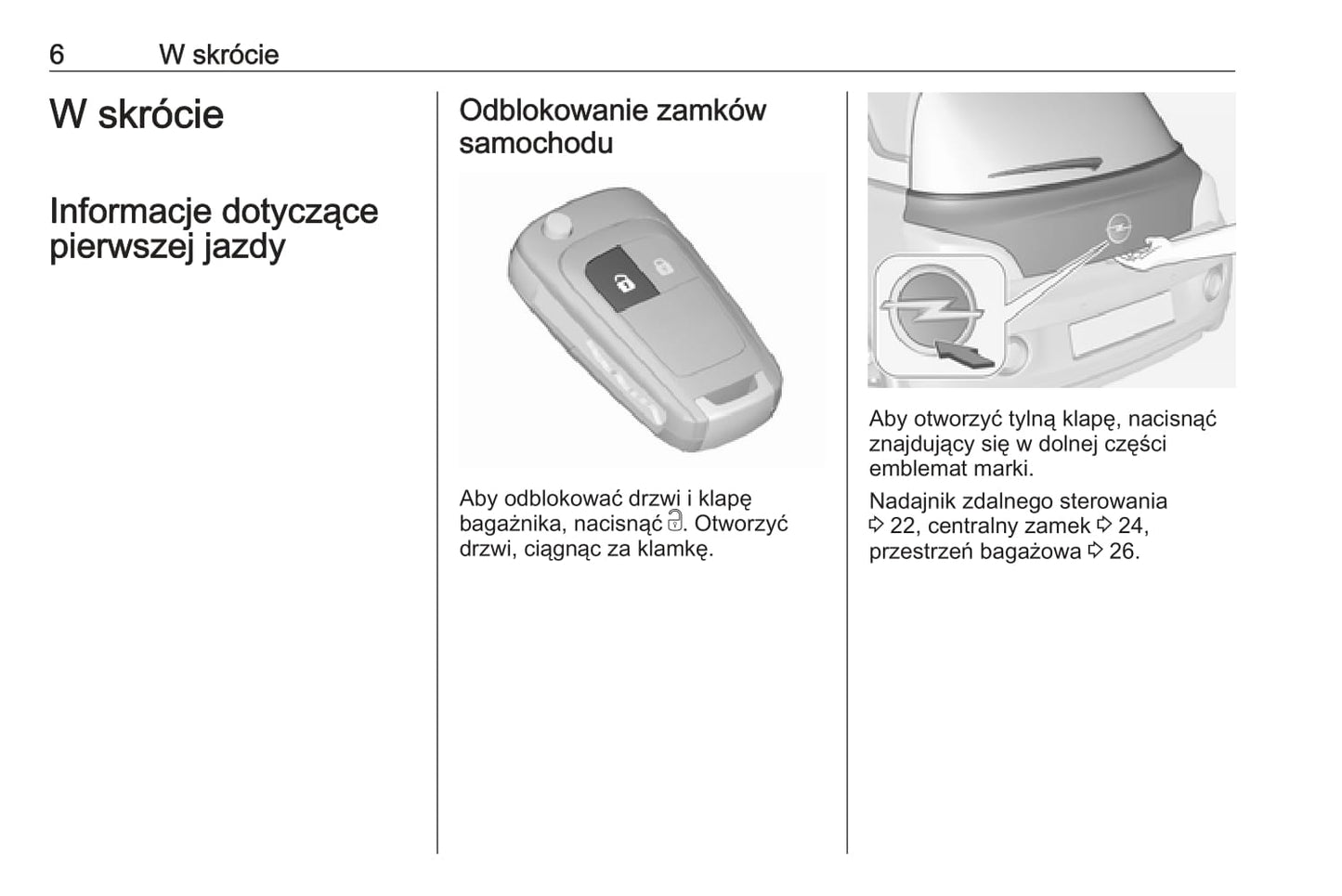 6 W skrócie

W skrócie

Informacje dotyczące pierwszej jazdy

Odblokowanie zamków samochodu

Aby odblokować drzwi i klapę bagażnika, nacisnąć 🔓. Otworzyć drzwi, ciągnąc za klamkę.

Aby otworzyć tylną klapę, nacisnąć znajdujący się w dolnej części emblemat marki.

Nadajnik zdalnego sterowania ⇨ 22, centralny zamek ⇨ 24, przestrzeń bagażowa ⇨ 26.