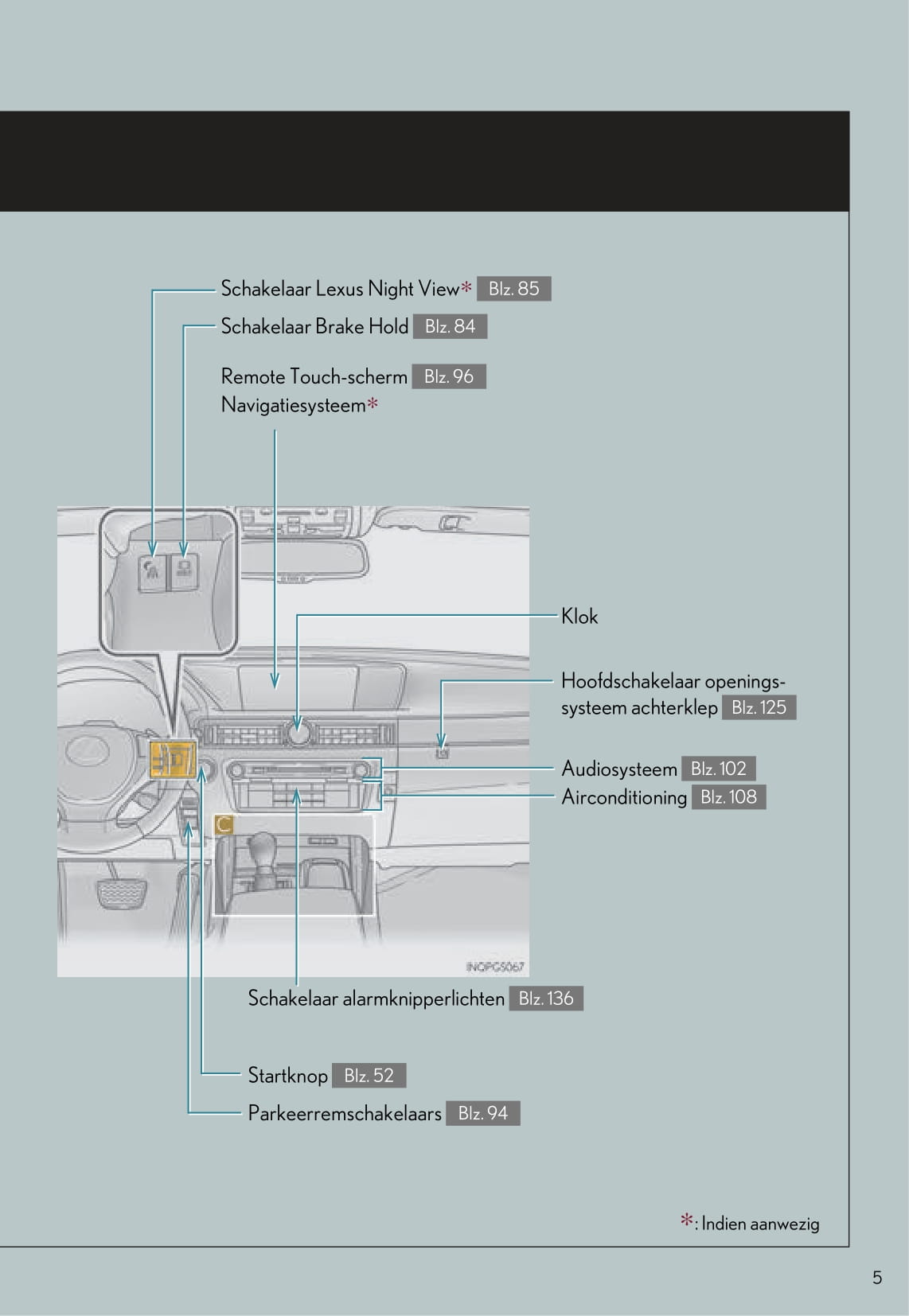 Schakelaar Lexus Night View* Blz. 85

Schakelaar Brake Hold Blz. 84

Remote Touch-scherm Blz. 96
Navigatiesysteem*

Klok

Hoofdschakelaar openingssysteem achterklep Blz. 125

Audiosysteem Blz. 102

Airconditioning Blz. 108

C

INQPG5067

Schakelaar alarmknipperlichten Blz. 136

Startknop Blz. 52

Parkeerremschakelaars Blz. 94

*: Indien aanwezig

5