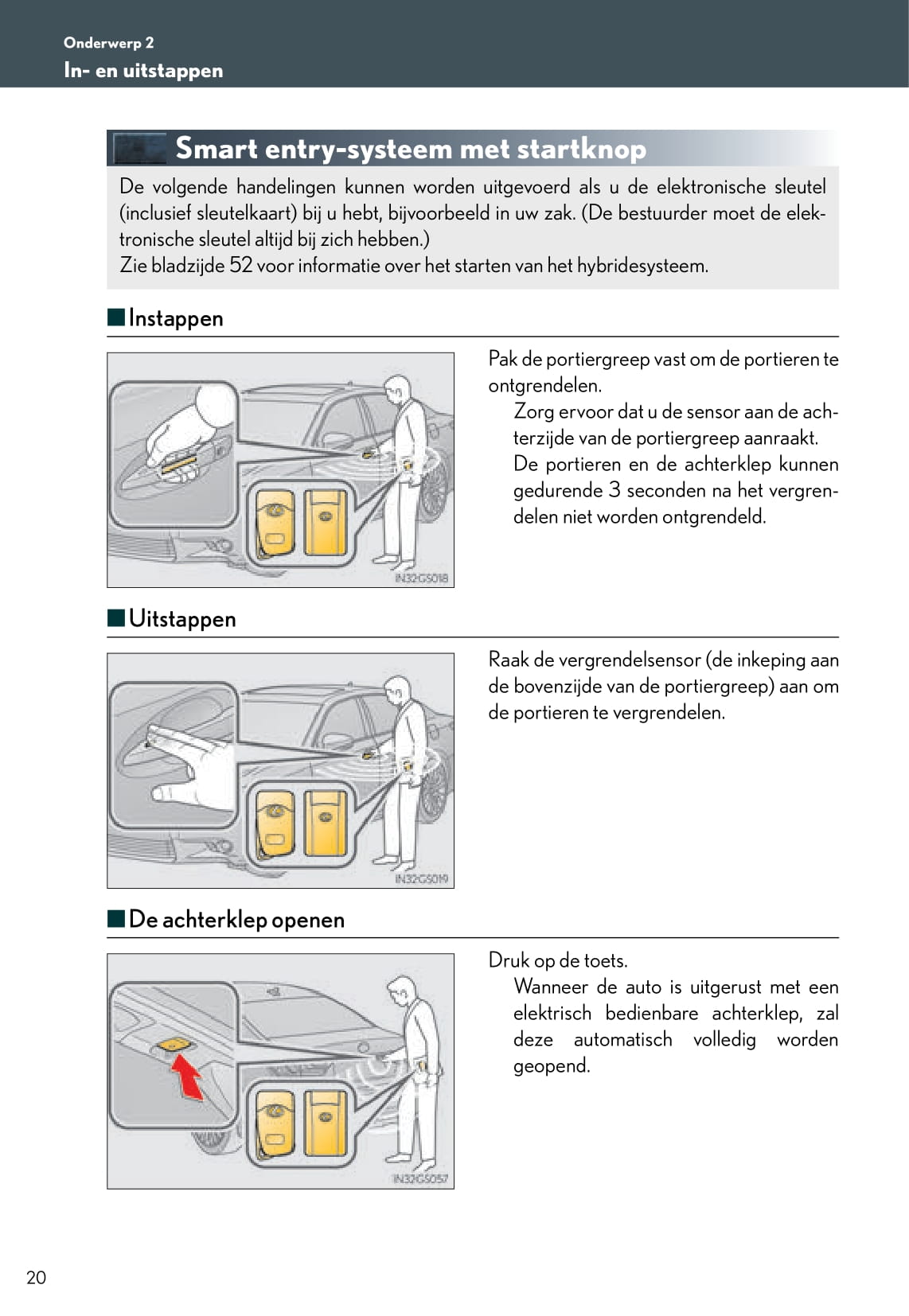 Onderwerp 2
In- en uitstappen

Smart entry-systeem met startknop

De volgende handelingen kunnen worden uitgevoerd als u de elektronische sleutel (inclusief sleutelkaart) bij u hebt, bijvoorbeeld in uw zak. (De bestuurder moet de elektronische sleutel altijd bij zich hebben.)
Zie bladzijde 52 voor informatie over het starten van het hybridesysteem.

■ Instappen

IN32GS018

Pak de portiergreep vast om de portieren te ontgrendelen.
Zorg ervoor dat u de sensor aan de achterzijde van de portiergreep aanraakt.
De portieren en de achterklep kunnen gedurende 3 seconden na het vergrendelen niet worden ontgrendeld.

■ Uitstappen

IN32GS019

Raak de vergrendelsensor (de inkeping aan de bovenzijde van de portiergreep) aan om de portieren te vergrendelen.

■ De achterklep openen

IN32GS057

Druk op de toets.
Wanneer de auto is uitgerust met een elektrisch bedienbare achterklep, zal deze automatisch volledig worden geopend.

20